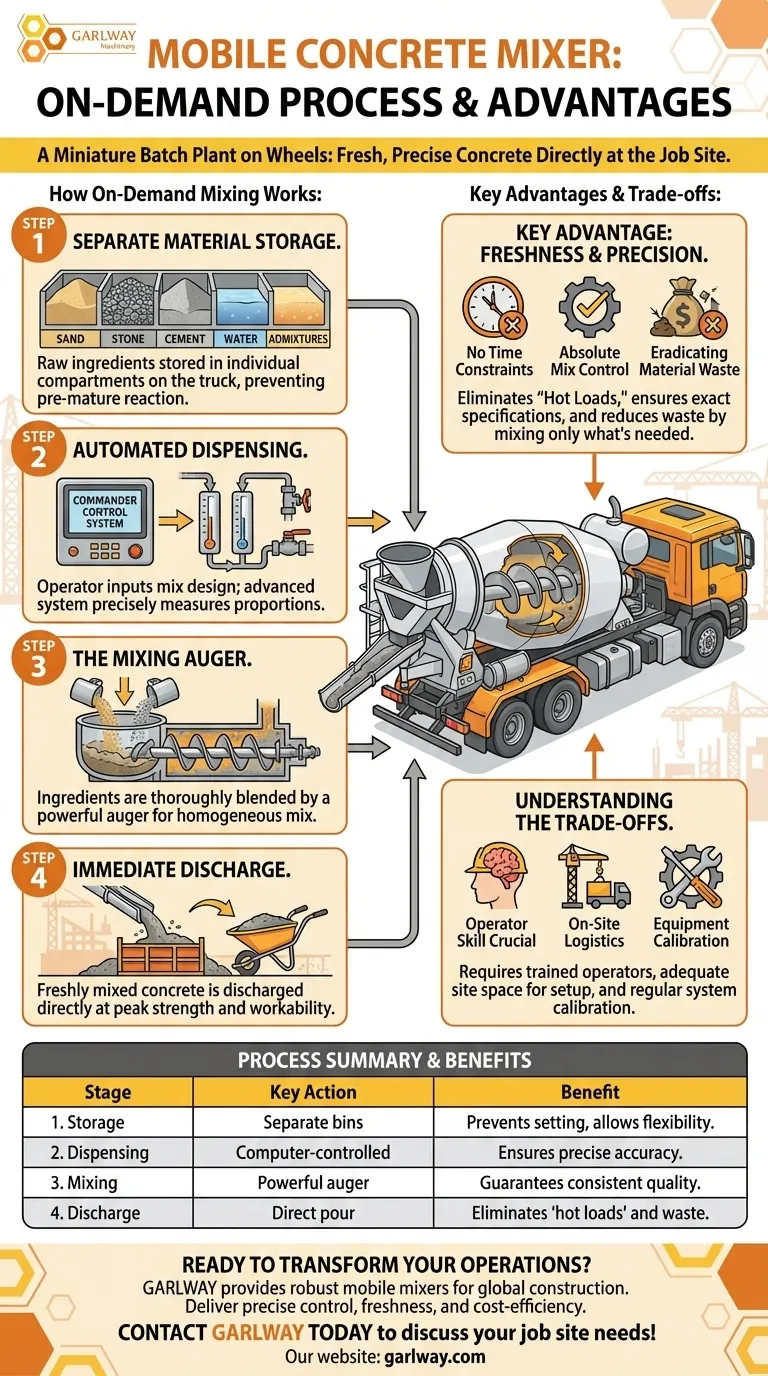 GARLWAY Machinery

MOBILE CONCRETE MIXER:
ON-DEMAND PROCESS & ADVANTAGES

A Miniature Batch Plant on Wheels: Fresh, Precise Concrete Directly at the Job Site.

How On-Demand Mixing Works:

STEP 1 SEPARATE MATERIAL STORAGE.

SAND STONE CEMENT WATER ADMIXTURES

Raw ingredients stored in individual compartments on the truck, preventing pre-mature reaction.

STEP 2 AUTOMATED DISPENSING.

COMMANDER CONTROL SYSTEM

Operator inputs mix design; advanced system precisely measures proportions.

STEP 3 THE MIXING AUGER.

Ingredients are thoroughly blended by a powerful auger for homogeneous mix.

STEP 4 IMMEDIATE DISCHARGE.

Freshly mixed concrete is discharged directly at peak strength and workability.

Key Advantages & Trade-offs:

KEY ADVANTAGE: FRESHNESS & PRECISION.

No Time Constraints
Absolute Mix Control
Eradicating Material Waste

Eliminates "Hot Loads," ensures exact specifications, and reduces waste by mixing only what's needed.

UNDERSTANDING THE TRADE-OFFS.

Operator Skill Crucial
On-Site Logistics
Equipment Calibration

Requires trained operators, adequate site space for setup, and regular system calibration.

PROCESS SUMMARY & BENEFITS

| Stage | Key Action | Benefit |
|---|---|---|
| 1. Storage | Separate bins | Prevents setting, allows flexibility. |
| 2. Dispensing | Computer-controlled | Ensures precise accuracy. |
| 3. Mixing | Powerful auger | Guarantees consistent quality. |
| 4. Discharge | Direct pour | Eliminates 'hot loads' and waste. |

READY TO TRANSFORM YOUR OPERATIONS?
GARLWAY provides robust mobile mixers for global construction.
Deliver precise control, freshness, and cost-efficiency.
CONTACT GARLWAY TODAY to discuss your job site needs!
Our website: garlway.com