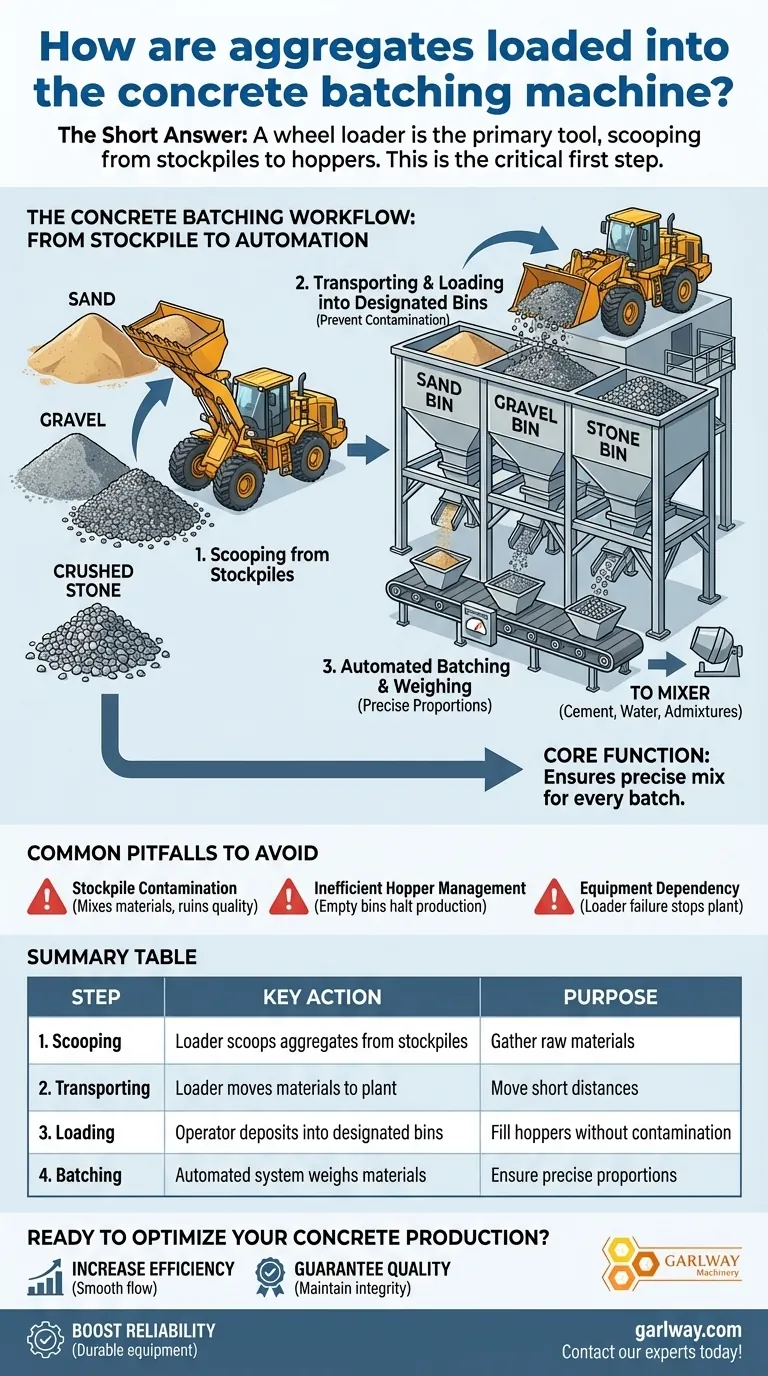 How are aggregates loaded into the concrete batching machine?

The Short Answer: A wheel loader is the primary tool, scooping from stockpiles to hoppers. This is the critical first step.

THE CONCRETE BATCHING WORKFLOW: FROM STOCKPILE TO AUTOMATION

SAND

GRAVEL

CRUSHED STONE

1. Scooping from Stockpiles

2. Transporting & Loading into Designated Bins
(Prevent Contamination)

SAND BIN

GRAVEL BIN

STONE BIN

3. Automated Batching & Weighing
(Precise Proportions)

TO MIXER
(Cement, Water, Admixtures)

CORE FUNCTION:
Ensures precise mix for every batch.

COMMON PITFALLS TO AVOID

Stockpile Contamination
(Mixes materials, ruins quality)

Inefficient Hopper Management
(Empty bins halt production)

Equipment Dependency
(Loader failure stops plant)

SUMMARY TABLE

| STEP | KEY ACTION | PURPOSE |
|---|---|---|
| 1. Scooping | Loader scoops aggregates from stockpiles | Gather raw materials |
| 2. Transporting | Loader moves materials to plant | Move short distances |
| 3. Loading | Operator deposits into designated bins | Fill hoppers without contamination |
| 4. Batching | Automated system weighs materials | Ensure precise proportions |

READY TO OPTIMIZE YOUR CONCRETE PRODUCTION?

INCREASE EFFICIENCY
(Smooth flow)

GUARANTEE QUALITY
(Maintain integrity)

GARLWAY
Machinery

BOOST RELIABILITY
(Durable equipment)

garlway.com
Contact our experts today!