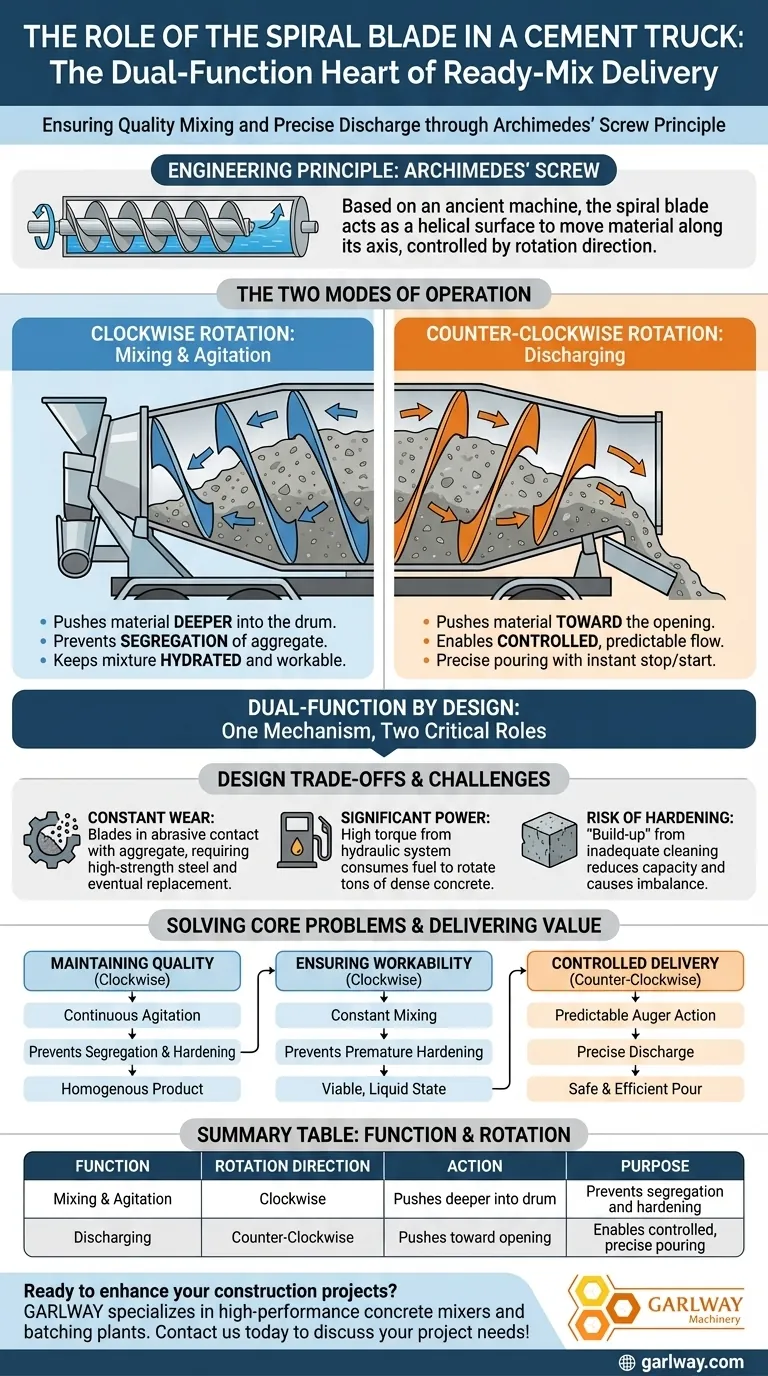 THE ROLE OF THE SPIRAL BLADE IN A CEMENT TRUCK: The Dual-Function Heart of Ready-Mix Delivery

Ensuring Quality Mixing and Precise Discharge through Archimedes' Screw Principle

ENGINEERING PRINCIPLE: ARCHIMEDES' SCREW

Based on an ancient machine, the spiral blade acts as a helical surface to move material along its axis, controlled by rotation direction.

THE TWO MODES OF OPERATION

CLOCKWISE ROTATION: Mixing & Agitation

• Pushes material DEEPER into the drum.
• Prevents SEGREGATION of aggregate.
• Keeps mixture HYDRATED and workable.

COUNTER-CLOCKWISE ROTATION: Discharging

• Pushes material TOWARD the opening.
• Enables CONTROLLED, predictable flow.
• Precise pouring with instant stop/start.

DUAL-FUNCTION BY DESIGN: One Mechanism, Two Critical Roles

DESIGN TRADE-OFFS & CHALLENGES

CONSTANT WEAR: Blades in abrasive contact with aggregate, requiring high-strength steel and eventual replacement.

SIGNIFICANT POWER: High torque from hydraulic system consumes fuel to rotate tons of dense concrete.

RISK OF HARDENING: "Build-up" from inadequate cleaning reduces capacity and causes imbalance.

SOLVING CORE PROBLEMS & DELIVERING VALUE

MAINTAINING QUALITY (Clockwise)
Continuous Agitation
Prevents Segregation & Hardening
Homogenous Product

ENSURING WORKABILITY (Clockwise)
Constant Mixing
Prevents Premature Hardening
Viable, Liquid State

CONTROLLED DELIVERY (Counter-Clockwise)
Predictable Auger Action
Precise Discharge
Safe & Efficient Pour

SUMMARY TABLE: FUNCTION & ROTATION

| FUNCTION | ROTATION DIRECTION | ACTION | PURPOSE |
|---|---|---|---|
| Mixing & Agitation | Clockwise | Pushes deeper into drum | Prevents segregation and hardening |
| Discharging | Counter-Clockwise | Pushes toward opening | Enables controlled, precise pouring |

Ready to enhance your construction projects?
GARLWAY specializes in high-performance concrete mixers and batching plants. Contact us today to discuss your project needs!

GARLWAY Machinery

garlway.com