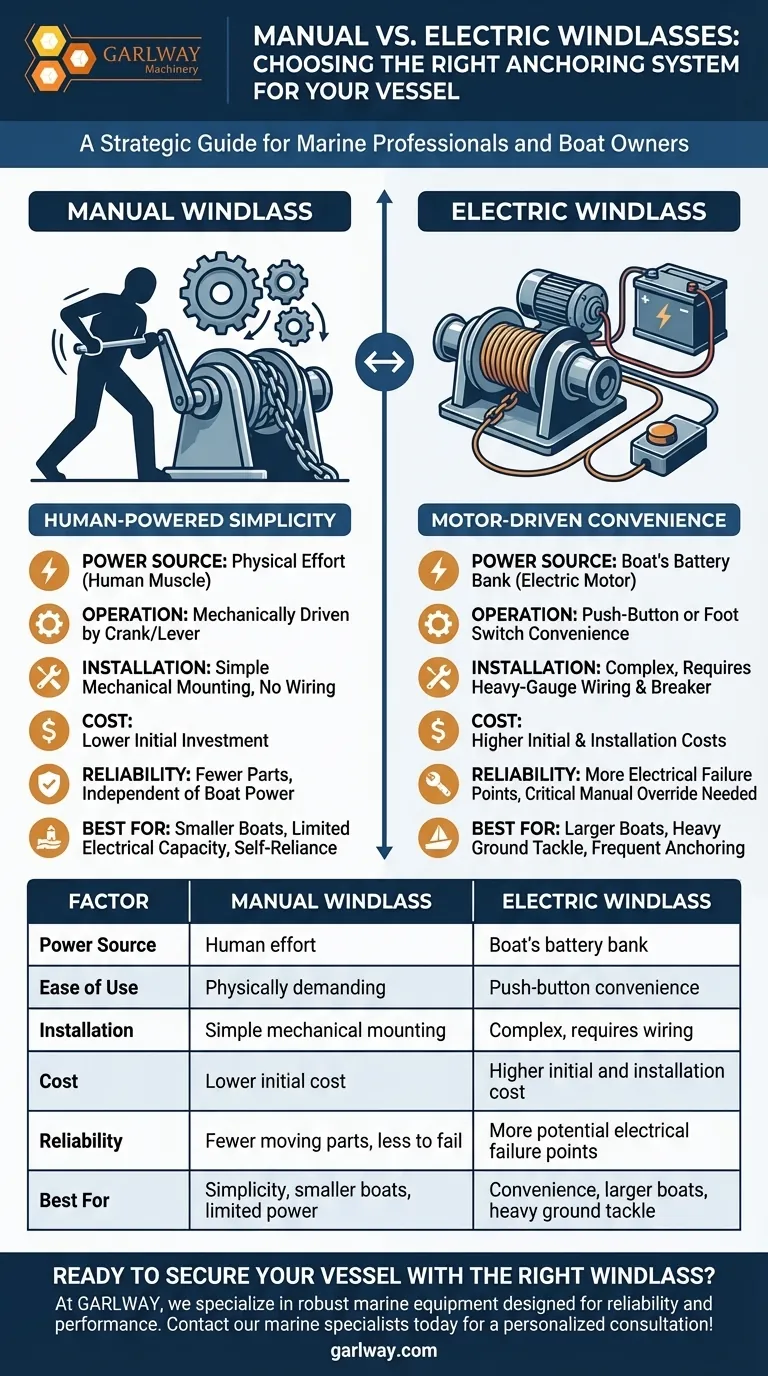 GARLWAY Machinery

MANUAL VS. ELECTRIC WINDLASSES: CHOOSING THE RIGHT ANCHORING SYSTEM FOR YOUR VESSEL

A Strategic Guide for Marine Professionals and Boat Owners

MANUAL WINDLASS

HUMAN-POWERED SIMPLICITY

POWER SOURCE: Physical Effort (Human Muscle)

OPERATION: Mechanically Driven by Crank/Lever

INSTALLATION: Simple Mechanical Mounting, No Wiring

COST: Lower Initial Investment

RELIABILITY: Fewer Parts, Independent of Boat Power

BEST FOR: Smaller Boats, Limited Electrical Capacity, Self-Reliance

ELECTRIC WINDLASS

MOTOR-DRIVEN CONVENIENCE

POWER SOURCE: Boat's Battery Bank (Electric Motor)

OPERATION: Push-Button or Foot Switch Convenience

INSTALLATION: Complex, Requires Heavy-Gauge Wiring & Breaker

COST: Higher Initial & Installation Costs

RELIABILITY: More Electrical Failure Points, Critical Manual Override Needed

BEST FOR: Larger Boats, Heavy Ground Tackle, Frequent Anchoring

| FACTOR | MANUAL WINDLASS | ELECTRIC WINDLASS |
|---|---|---|
| Power Source | Human effort | Boat's battery bank |
| Ease of Use | Physically demanding | Push-button convenience |
| Installation | Simple mechanical mounting | Complex, requires wiring |
| Cost | Lower initial cost | Higher initial and installation cost |
| Reliability | Fewer moving parts, less to fail | More potential electrical failure points |
| Best For | Simplicity, smaller boats, limited power | Convenience, larger boats, heavy ground tackle |

READY TO SECURE YOUR VESSEL WITH THE RIGHT WINDLASS?
At GARLWAY, we specialize in robust marine equipment designed for reliability and performance. Contact our marine specialists today for a personalized consultation!
garlway.com