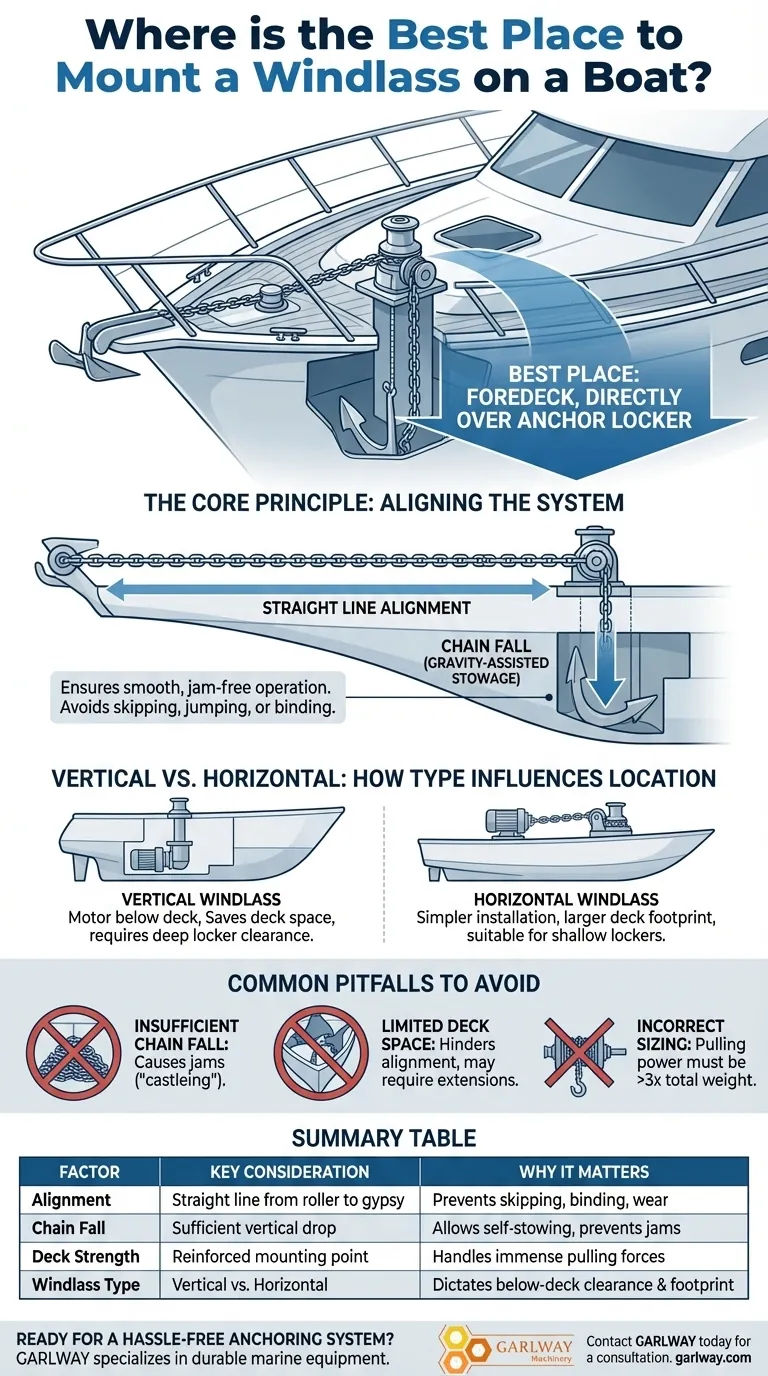 Where is the Best Place to Mount a Windlass on a Boat?

BEST PLACE: FOREDECK, DIRECTLY OVER ANCHOR LOCKER

THE CORE PRINCIPLE: ALIGNING THE SYSTEM

STRAIGHT LINE ALIGNMENT

CHAIN FALL (GRAVITY-ASSISTED STOWAGE)

Ensures smooth, jam-free operation. Avoids skipping, jumping, or binding.

VERTICAL VS. HORIZONTAL: HOW TYPE INFLUENCES LOCATION

VERTICAL WINDLASS
Motor below deck, Saves deck space, requires deep locker clearance.

HORIZONTAL WINDLASS
Simpler installation, larger deck footprint, suitable for shallow lockers.

COMMON PITFALLS TO AVOID

INSUFFICIENT CHAIN FALL: Causes jams ("castleing").

LIMITED DECK SPACE: Hinders alignment, may require extensions.

INCORRECT SIZING: Pulling power must be >3x total weight.

SUMMARY TABLE

| FACTOR | KEY CONSIDERATION | WHY IT MATTERS |
|---|---|---|
| Alignment | Straight line from roller to gypsy | Prevents skipping, binding, wear |
| Chain Fall | Sufficient vertical drop | Allows self-stowing, prevents jams |
| Deck Strength | Reinforced mounting point | Handles immense pulling forces |
| Windlass Type | Vertical vs. Horizontal | Dictates below-deck clearance & footprint |

READY FOR A HASSLE-FREE ANCHORING SYSTEM?
GARLWAY specializes in durable marine equipment.

GARLWAY Machinery

Contact GARLWAY today for a consultation. garlway.com