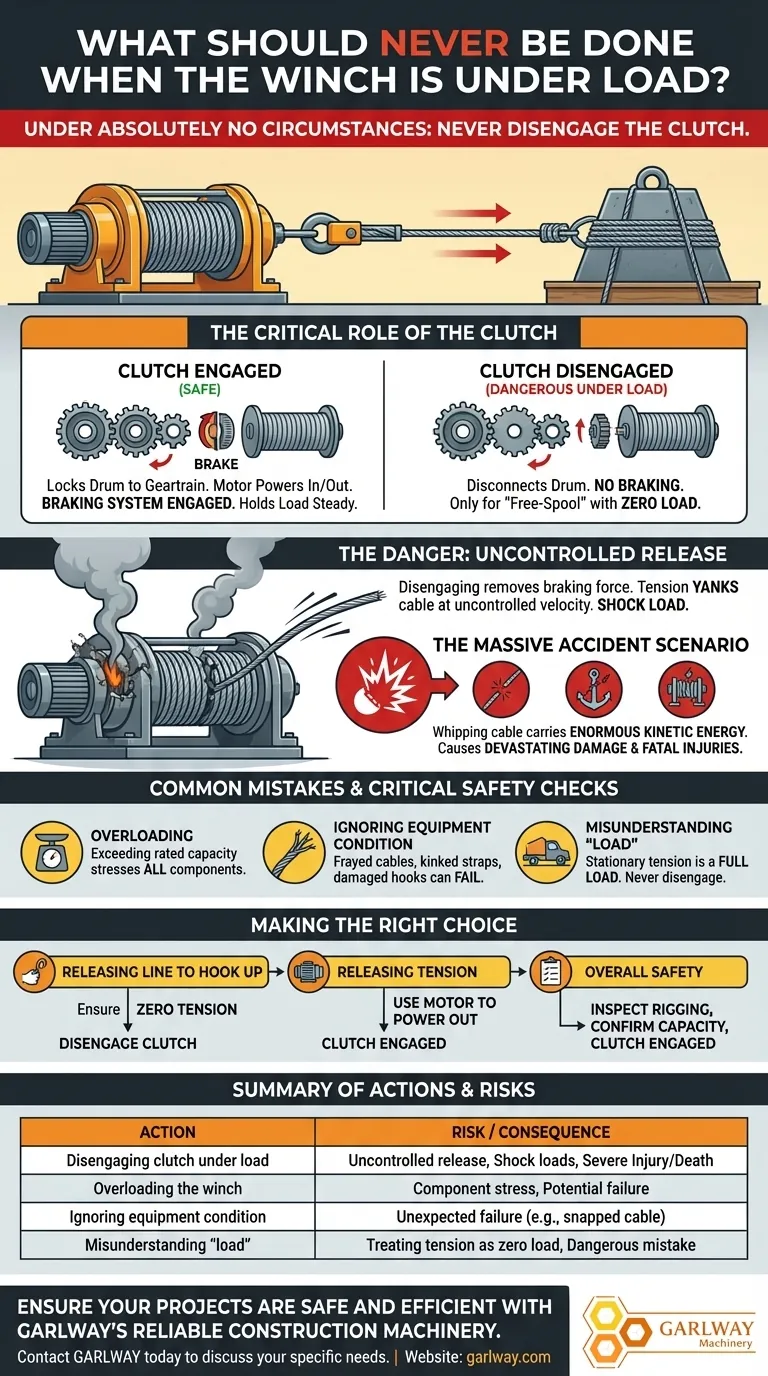 WHAT SHOULD NEVER BE DONE WHEN THE WINCH IS UNDER LOAD?

UNDER ABSOLUTELY NO CIRCUMSTANCES: NEVER DISENGAGE THE CLUTCH.

THE CRITICAL ROLE OF THE CLUTCH

CLUTCH ENGAGED
(SAFE)
BRAKE
Locks Drum to Geartrain. Motor Powers In/Out. BRAKING SYSTEM ENGAGED. Holds Load Steady.

CLUTCH DISENGAGED
(DANGEROUS UNDER LOAD)
Disconnects Drum. NO BRAKING. Only for "Free-Spool" with ZERO LOAD.

THE DANGER: UNCONTROLLED RELEASE

Disengaging removes braking force. Tension YANKS cable at uncontrolled velocity. SHOCK LOAD.

THE MASSIVE ACCIDENT SCENARIO

Whipping cable carries ENORMOUS KINETIC ENERGY. Causes DEVASTATING DAMAGE & FATAL INJURIES.

COMMON MISTAKES & CRITICAL SAFETY CHECKS

OVERLOADING
Exceeding rated capacity stresses ALL components.

IGNORING EQUIPMENT CONDITION
Frayed cables, kinked straps, damaged hooks can FAIL.

MISUNDERSTANDING "LOAD"
Stationary tension is a FULL LOAD. Never disengage.

MAKING THE RIGHT CHOICE

RELEASING LINE TO HOOK UP
Ensure ZERO TENSION
DISENGAGE CLUTCH

RELEASING TENSION
USE MOTOR TO POWER OUT
CLUTCH ENGAGED

OVERALL SAFETY
INSPECT RIGGING, CONFIRM CAPACITY, CLUTCH ENGAGED

SUMMARY OF ACTIONS & RISKS

| ACTION | RISK / CONSEQUENCE |
|---|---|
| Disengaging clutch under load | Uncontrolled release, Shock loads, Severe Injury/Death |
| Overloading the winch | Component stress, Potential failure |
| Ignoring equipment condition | Unexpected failure (e.g., snapped cable) |
| Misunderstanding "load" | Treating tension as zero load, Dangerous mistake |

ENSURE YOUR PROJECTS ARE SAFE AND EFFICIENT WITH GARLWAY'S RELIABLE CONSTRUCTION MACHINERY.
Contact GARLWAY today to discuss your specific needs. | Website: garlway.com

GARLWAY
Machinery