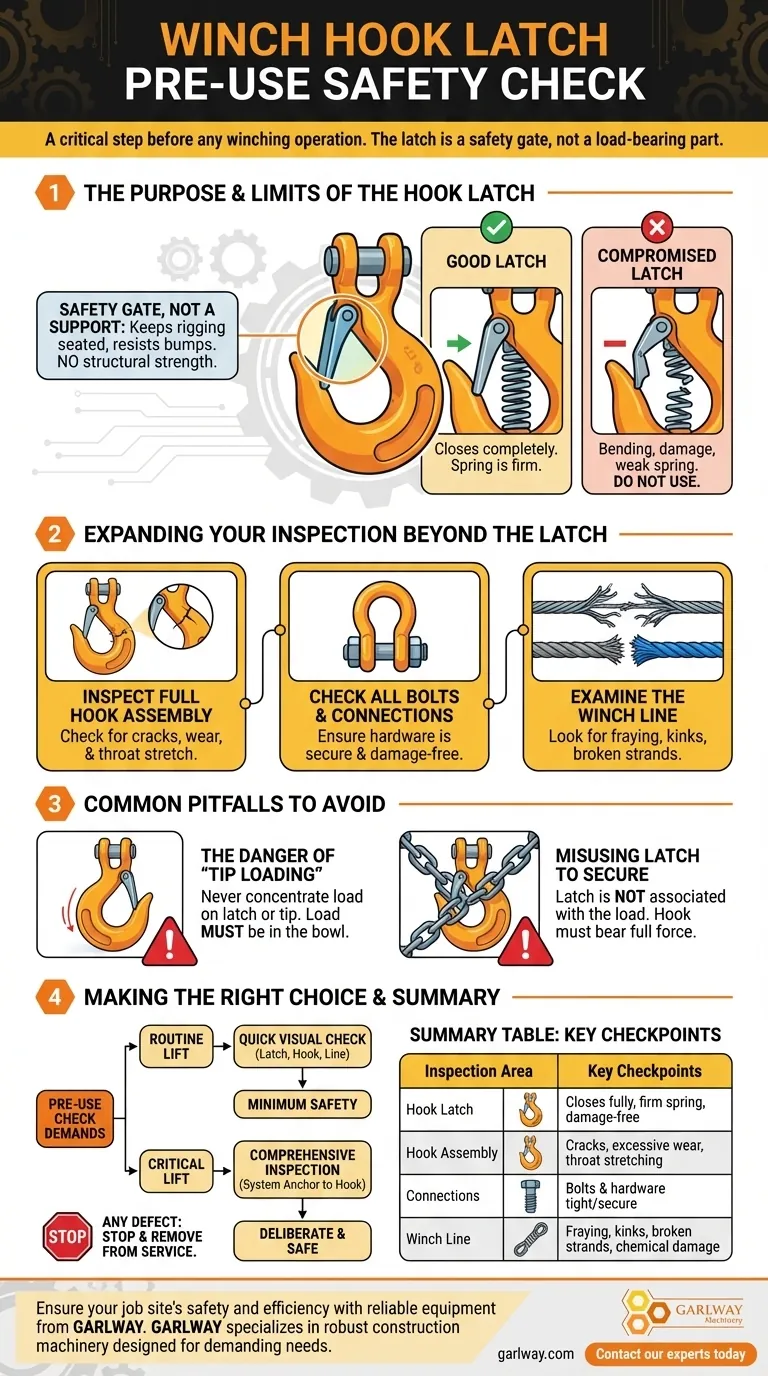 WINCH HOOK LATCH
PRE-USE SAFETY CHECK

A critical step before any winching operation. The latch is a safety gate, not a load-bearing part.

1 THE PURPOSE & LIMITS OF THE HOOK LATCH

SAFETY GATE, NOT A SUPPORT: Keeps rigging seated, resists bumps. NO structural strength.

GOOD LATCH
Closes completely. Spring is firm.

COMPROMISED LATCH
Bending, damage, weak spring. DO NOT USE.

2 EXPANDING YOUR INSPECTION BEYOND THE LATCH

INSPECT FULL HOOK ASSEMBLY
Check for cracks, wear, & throat stretch.

CHECK ALL BOLTS & CONNECTIONS
Ensure hardware is secure & damage-free.

EXAMINE THE WINCH LINE
Look for fraying, kinks, broken strands.

3 COMMON PITFALLS TO AVOID

THE DANGER OF "TIP LOADING"
Never concentrate load on latch or tip. Load MUST be in the bowl.

MISUSING LATCH TO SECURE
Latch is NOT associated with the load. Hook must bear full force.

4 MAKING THE RIGHT CHOICE & SUMMARY

PRE-USE CHECK DEMANDS
ROUTINE LIFT
QUICK VISUAL CHECK (Latch, Hook, Line)
MINIMUM SAFETY
CRITICAL LIFT
COMPREHENSIVE INSPECTION (System Anchor to Hook)
DELIBERATE & SAFE
STOP
ANY DEFECT: STOP & REMOVE FROM SERVICE.

SUMMARY TABLE: KEY CHECKPOINTS

| Inspection Area | Key Checkpoints |
|---|---|
| Hook Latch | Closes fully, firm spring, damage-free |
| Hook Assembly | Cracks, excessive wear, throat stretching |
| Connections | Bolts & hardware tight/secure |
| Winch Line | Fraying, kinks, broken strands, chemical damage |

Ensure your job site's safety and efficiency with reliable equipment from GARLWAY. GARLWAY specializes in robust construction machinery designed for demanding needs.

GARLWAY Machinery
garlway.com
Contact our experts today