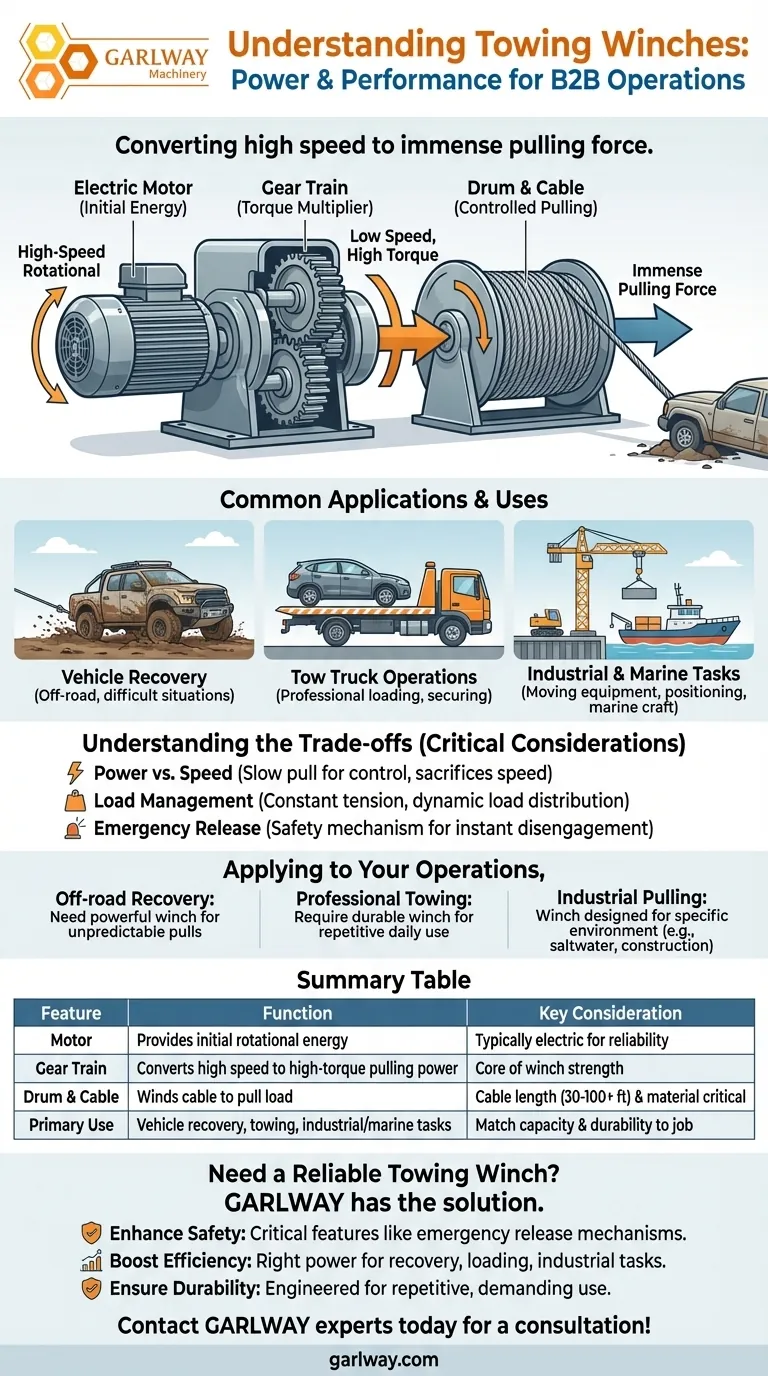 GARLWAY Machinery

Understanding Towing Winches: Power & Performance for B2B Operations

Converting high speed to immense pulling force.

Electric Motor (Initial Energy)

Gear Train (Torque Multiplier)

Drum & Cable (Controlled Pulling)

High-Speed Rotational

Low Speed, High Torque

Immense Pulling Force

Common Applications & Uses

Vehicle Recovery (Off-road, difficult situations)

Tow Truck Operations (Professional loading, securing)

Industrial & Marine Tasks (Moving equipment, positioning, marine craft)

Understanding the Trade-offs (Critical Considerations)

Power vs. Speed (Slow pull for control, sacrifices speed)

Load Management (Constant tension, dynamic load distribution)

Emergency Release (Safety mechanism for instant disengagement)

Applying to Your Operations,

Off-road Recovery: Need powerful winch for unpredictable pulls

Professional Towing: Require durable winch for repetitive daily use

Industrial Pulling: Winch designed for specific environment (e.g., saltwater, construction)

Summary Table

| Feature | Function | Key Consideration |
|---|---|---|
| Motor | Provides initial rotational energy | Typically electric for reliability |
| Gear Train | Converts high speed to high-torque pulling power | Core of winch strength |
| Drum & Cable | Winds cable to pull load | Cable length (30-100+ ft) & material critical |
| Primary Use | Vehicle recovery, towing, industrial/marine tasks | Match capacity & durability to job |

Need a Reliable Towing Winch? GARLWAY has the solution.

Enhance Safety: Critical features like emergency release mechanisms.

Boost Efficiency: Right power for recovery, loading, industrial tasks.

Ensure Durability: Engineered for repetitive, demanding use.

Contact GARLWAY experts today for a consultation!

garlway.com