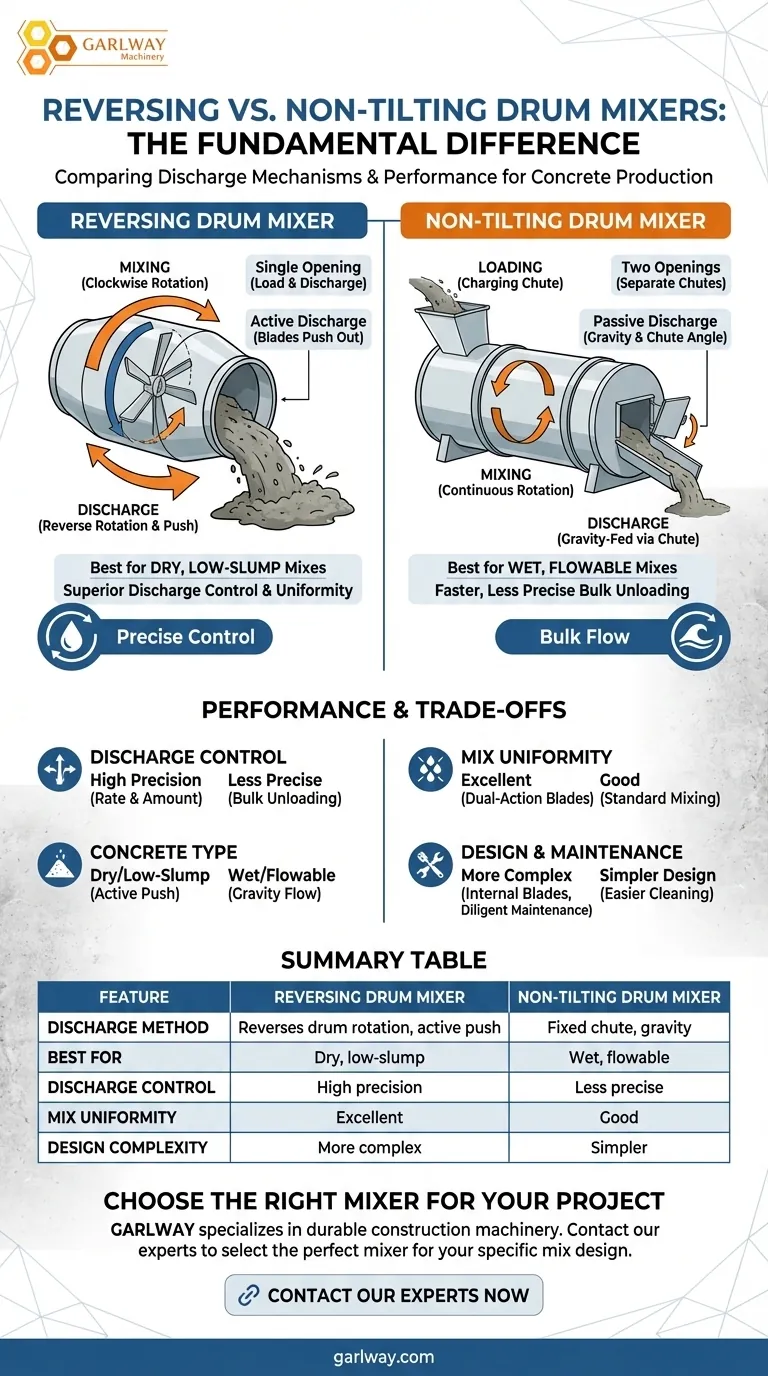 GARLWAY
Machinery

REVERSING VS. NON-TILTING DRUM MIXERS: THE FUNDAMENTAL DIFFERENCE

Comparing Discharge Mechanisms & Performance for Concrete Production

REVERSING DRUM MIXER

MIXING
(Clockwise Rotation)

Single Opening
(Load & Discharge)

Active Discharge
(Blades Push Out)

DISCHARGE
(Reverse Rotation & Push)

Best for DRY, LOW-SLUMP Mixes
Superior Discharge Control & Uniformity

Precise Control

NON-TILTING DRUM MIXER

LOADING
(Charging Chute)

Two Openings
(Separate Chutes)

Passive Discharge
(Gravity & Chute Angle)

MIXING
(Continuous Rotation)

DISCHARGE
(Gravity-Fed via Chute)

Best for WET, FLOWABLE Mixes
Faster, Less Precise Bulk Unloading

Bulk Flow

PERFORMANCE & TRADE-OFFS

DISCHARGE CONTROL
High Precision (Rate & Amount)
Less Precise (Bulk Unloading)

CONCRETE TYPE
Dry/Low-Slump (Active Push)
Wet/Flowable (Gravity Flow)

MIX UNIFORMITY
Excellent (Dual-Action Blades)
Good (Standard Mixing)

DESIGN & MAINTENANCE
More Complex (Internal Blades, Diligent Maintenance)
Simpler Design (Easier Cleaning)

SUMMARY TABLE

| FEATURE | REVERSING DRUM MIXER | NON-TILTING DRUM MIXER |
|---|---|---|
| DISCHARGE METHOD | Reverses drum rotation, active push | Fixed chute, gravity |
| BEST FOR | Dry, low-slump | Wet, flowable |
| DISCHARGE CONTROL | High precision | Less precise |
| MIX UNIFORMITY | Excellent | Good |
| DESIGN COMPLEXITY | More complex | Simpler |

CHOOSE THE RIGHT MIXER FOR YOUR PROJECT

GARLWAY specializes in durable construction machinery. Contact our experts to select the perfect mixer for your specific mix design.

CONTACT OUR EXPERTS NOW

garlway.com