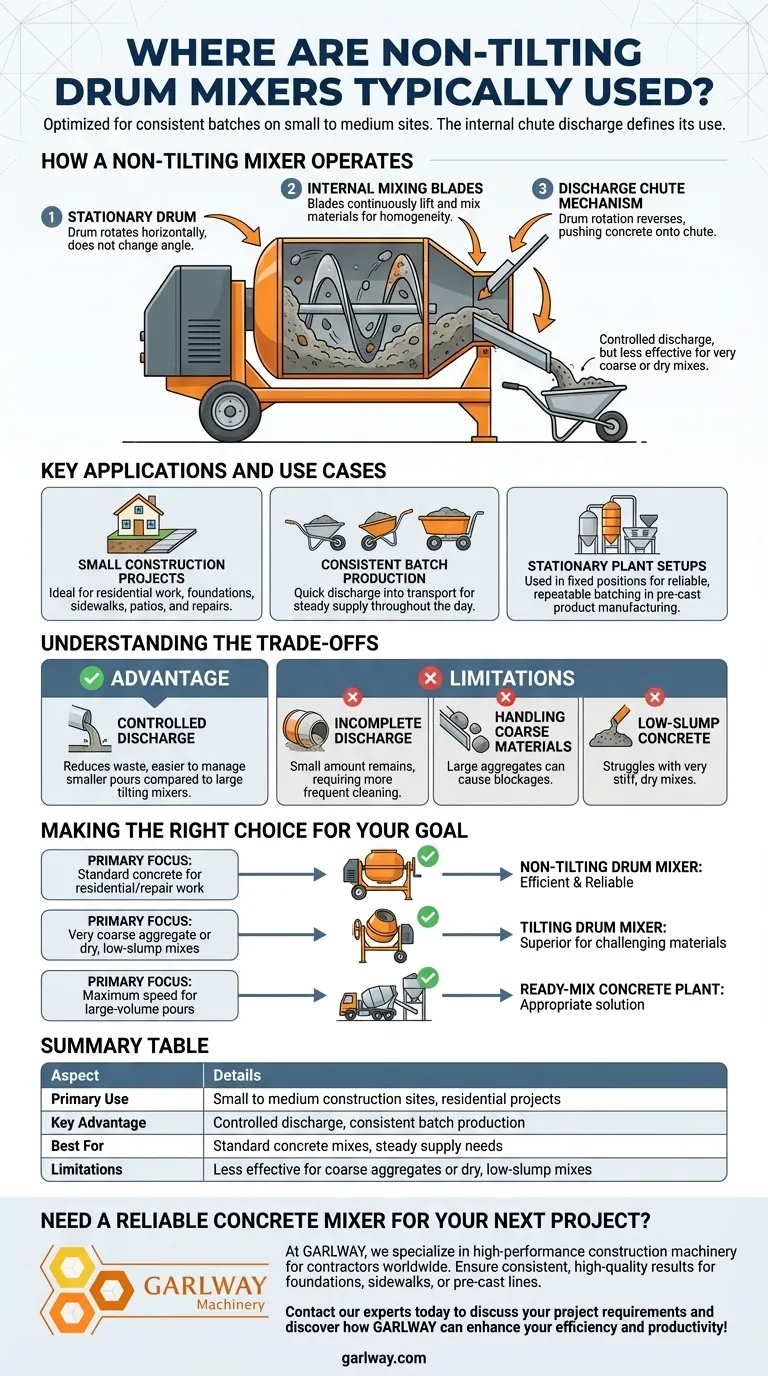 WHERE ARE NON-TILTING DRUM MIXERS TYPICALLY USED?

Optimized for consistent batches on small to medium sites. The internal chute discharge defines its use.

HOW A NON-TILTING MIXER OPERATES

1 STATIONARY DRUM
Drum rotates horizontally, does not change angle.

2 INTERNAL MIXING BLADES
Blades continuously lift and mix materials for homogeneity.

3 DISCHARGE CHUTE MECHANISM
Drum rotation reverses, pushing concrete onto chute.

Controlled discharge, but less effective for very coarse or dry mixes.

KEY APPLICATIONS AND USE CASES

SMALL CONSTRUCTION PROJECTS
Ideal for residential work, foundations, sidewalks, patios, and repairs.

CONSISTENT BATCH PRODUCTION
Quick discharge into transport for steady supply throughout the day.

STATIONARY PLANT SETUPS
Used in fixed positions for reliable, repeatable batching in pre-cast product manufacturing.

UNDERSTANDING THE TRADE-OFFS

ADVANTAGE

CONTROLLED DISCHARGE
Reduces waste, easier to manage smaller pours compared to large tilting mixers.

LIMITATIONS

INCOMPLETE DISCHARGE
Small amount remains, requiring more frequent cleaning.

HANDLING COARSE MATERIALS
Large aggregates can cause blockages.

LOW-SLUMP CONCRETE
Struggles with very stiff, dry mixes.

MAKING THE RIGHT CHOICE FOR YOUR GOAL

PRIMARY FOCUS: Standard concrete for residential/repair work
NON-TILTING DRUM MIXER: Efficient & Reliable

PRIMARY FOCUS: Very coarse aggregate or dry, low-slump mixes
TILTING DRUM MIXER: Superior for challenging materials

PRIMARY FOCUS: Maximum speed for large-volume pours
READY-MIX CONCRETE PLANT: Appropriate solution

SUMMARY TABLE

| Aspect | Details |
|---|---|
| Primary Use | Small to medium construction sites, residential projects |
| Key Advantage | Controlled discharge, consistent batch production |
| Best For | Standard concrete mixes, steady supply needs |
| Limitations | Less effective for coarse aggregates or dry, low-slump mixes |

NEED A RELIABLE CONCRETE MIXER FOR YOUR NEXT PROJECT?

GARLWAY Machinery

At GARLWAY, we specialize in high-performance construction machinery for contractors worldwide. Ensure consistent, high-quality results for foundations, sidewalks, or pre-cast lines.

Contact our experts today to discuss your project requirements and discover how GARLWAY can enhance your efficiency and productivity!

garlway.com