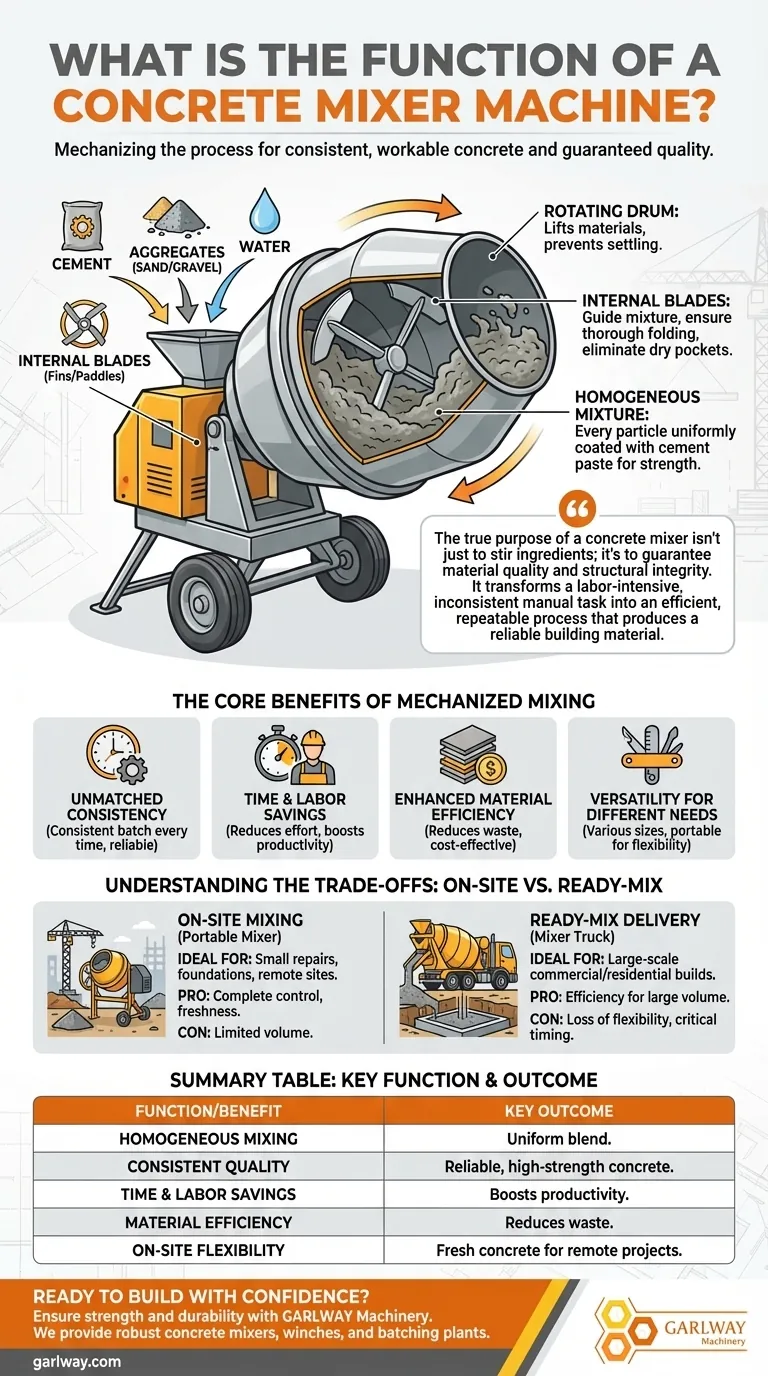 WHAT IS THE FUNCTION OF A CONCRETE MIXER MACHINE?

Mechanizing the process for consistent, workable concrete and guaranteed quality.

CEMENT

AGGREGATES (SAND/GRAVEL)

WATER

INTERNAL BLADES (Fins/Paddles)

ROTATING DRUM: Lifts materials, prevents settling.

INTERNAL BLADES: Guide mixture, ensure thorough folding, eliminate dry pockets.

HOMOGENEOUS MIXTURE: Every particle uniformly coated with cement paste for strength.

The true purpose of a concrete mixer isn't just to stir ingredients; it's to guarantee material quality and structural integrity. It transforms a labor-intensive, inconsistent manual task into an efficient, repeatable process that produces a reliable building material.

THE CORE BENEFITS OF MECHANIZED MIXING

UNMATCHED CONSISTENCY (Consistent batch every time, reliable)

TIME & LABOR SAVINGS (Reduces effort, boosts productivity)

ENHANCED MATERIAL EFFICIENCY (Reduces waste, cost-effective)

VERSATILITY FOR DIFFERENT NEEDS (Various sizes, portable for flexibility)

UNDERSTANDING THE TRADE-OFFS: ON-SITE VS. READY-MIX

ON-SITE MIXING (Portable Mixer)
IDEAL FOR: Small repairs, foundations, remote sites.
PRO: Complete control, freshness.
CON: Limited volume.

READY-MIX DELIVERY (Mixer Truck)
IDEAL FOR: Large-scale commercial/residential builds.
PRO: Efficiency for large volume.
CON: Loss of flexibility, critical timing.

SUMMARY TABLE: KEY FUNCTION & OUTCOME

| FUNCTION/BENEFIT | KEY OUTCOME |
|---|---|
| HOMOGENEOUS MIXING | Uniform blend. |
| CONSISTENT QUALITY | Reliable, high-strength concrete. |
| TIME & LABOR SAVINGS | Boosts productivity. |
| MATERIAL EFFICIENCY | Reduces waste. |
| ON-SITE FLEXIBILITY | Fresh concrete for remote projects. |

READY TO BUILD WITH CONFIDENCE?
Ensure strength and durability with GARLWAY Machinery. We provide robust concrete mixers, winches, and batching plants.

garlway.com

GARLWAY Machinery