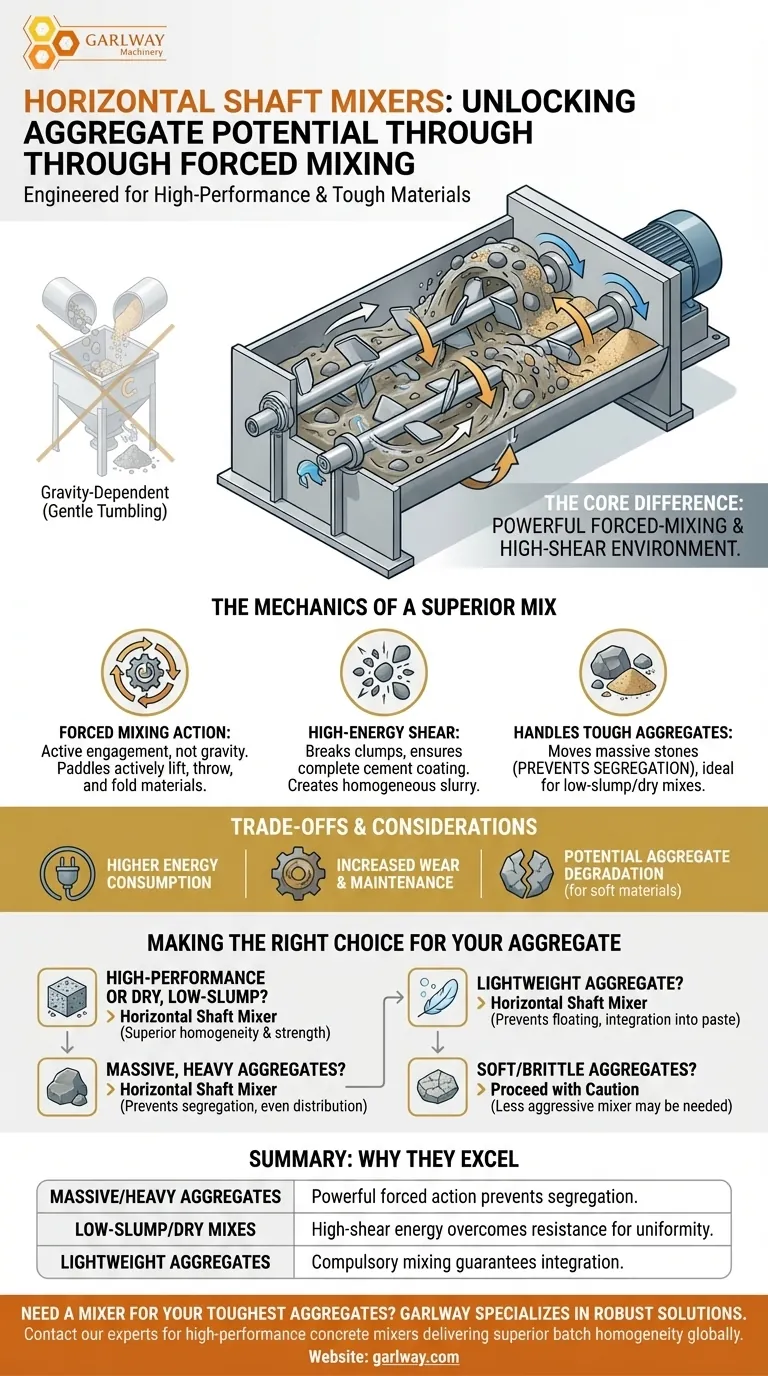 GARLWAY
Machinery

HORIZONTAL SHAFT MIXERS: UNLOCKING AGGREGATE POTENTIAL THROUGH THROUGH FORCED MIXING
Engineered for High-Performance & Tough Materials

Gravity-Dependent
(Gentle Tumbling)

THE CORE DIFFERENCE: POWERFUL FORCED-MIXING & HIGH-SHEAR ENVIRONMENT.

THE MECHANICS OF A SUPERIOR MIX

FORCED MIXING ACTION: Active engagement, not gravity. Paddles actively lift, throw, and fold materials.

HIGH-ENERGY SHEAR: Breaks clumps, ensures complete cement coating. Creates homogeneous slurry.

HANDLES TOUGH AGGREGATES: Moves massive stones (PREVENTS SEGREGATION), ideal for low-slump/dry mixes.

TRADE-OFFS & CONSIDERATIONS

HIGHER ENERGY CONSUMPTION

INCREASED WEAR & MAINTENANCE

POTENTIAL AGGREGATE DEGRADATION (for soft materials)

MAKING THE RIGHT CHOICE FOR YOUR AGGREGATE

HIGH-PERFORMANCE OR DRY, LOW-SLUMP?
> Horizontal Shaft Mixer
(Superior homogeneity & strength)

MASSIVE, HEAVY AGGREGATES?
> Horizontal Shaft Mixer
(Prevents segregation, even distribution)

LIGHTWEIGHT AGGREGATE?
> Horizontal Shaft Mixer
(Prevents floating, integration into paste)

SOFT/BRITTLE AGGREGATES?
> Proceed with Caution
(Less aggressive mixer may be needed)

SUMMARY: WHY THEY EXCEL

| MASSIVE/HEAVY AGGREGATES | Powerful forced action prevents segregation. |
|---|---|
| LOW-SLUMP/DRY MIXES | High-shear energy overcomes resistance for uniformity. |
| LIGHTWEIGHT AGGREGATES | Compulsory mixing guarantees integration. |

NEED A MIXER FOR YOUR TOUGHEST AGGREGATES? GARLWAY SPECIALIZES IN ROBUST SOLUTIONS.
Contact our experts for high-performance concrete mixers delivering superior batch homogeneity globally.
Website: garlway.com