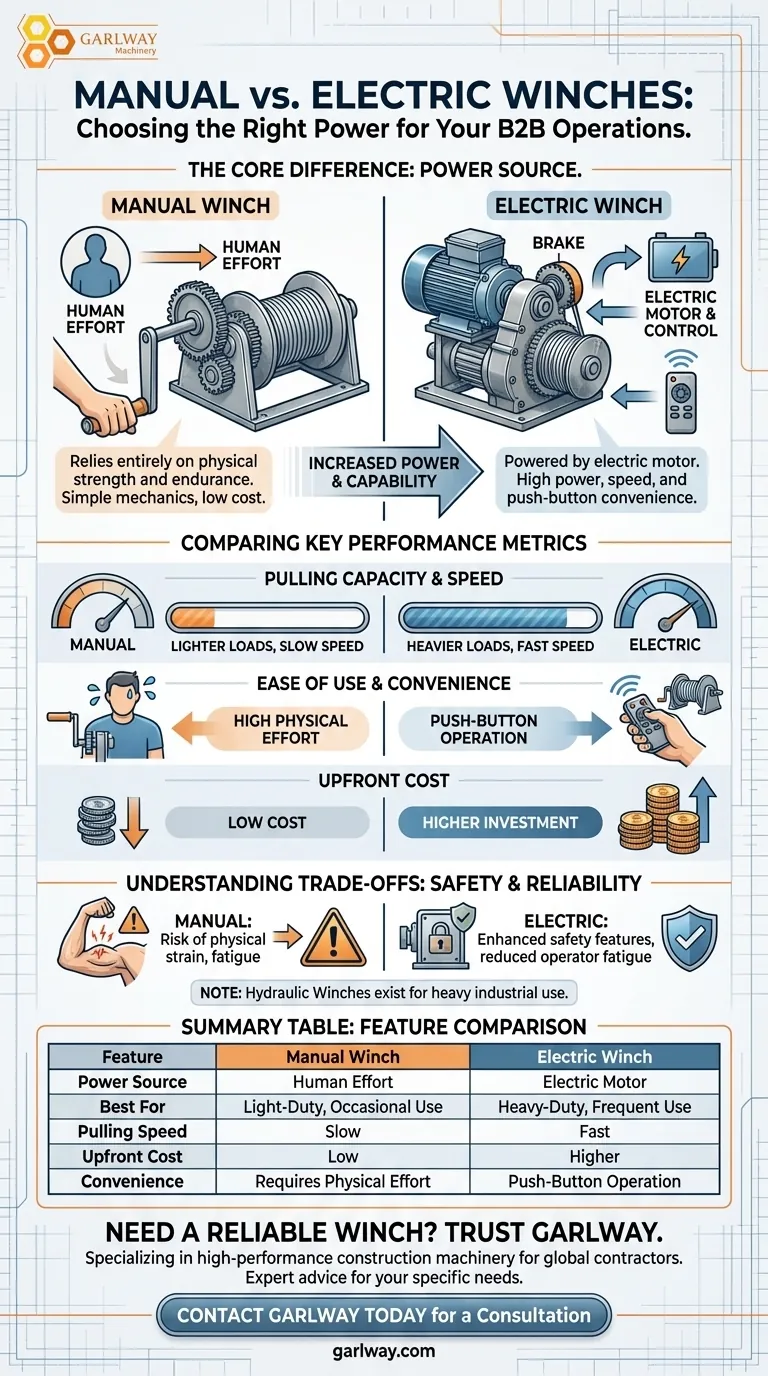 GARLWAY Machinery

MANUAL vs. ELECTRIC WINCHES: Choosing the Right Power for Your B2B Operations.

THE CORE DIFFERENCE: POWER SOURCE.

MANUAL WINCH

HUMAN EFFORT

HUMAN EFFORT

Relies entirely on physical strength and endurance. Simple mechanics, low cost.

INCREASED POWER & CAPABILITY

ELECTRIC WINCH

BRAKE

ELECTRIC MOTOR & CONTROL

Powered by electric motor. High power, speed, and push-button convenience.

COMPARING KEY PERFORMANCE METRICS

PULLING CAPACITY & SPEED

MANUAL

LIGHTER LOADS, SLOW SPEED

HEAVIER LOADS, FAST SPEED

ELECTRIC

EASE OF USE & CONVENIENCE

HIGH PHYSICAL EFFORT

PUSH-BUTTON OPERATION

UPFRONT COST

LOW COST

HIGHER INVESTMENT

UNDERSTANDING TRADE-OFFS: SAFETY & RELIABILITY

MANUAL: Risk of physical strain, fatigue

ELECTRIC: Enhanced safety features, reduced operator fatigue

NOTE: Hydraulic Winches exist for heavy industrial use.

SUMMARY TABLE: FEATURE COMPARISON

| Feature | Manual Winch | Electric Winch |
|---|---|---|
| Power Source | Human Effort | Electric Motor |
| Best For | Light-Duty, Occasional Use | Heavy-Duty, Frequent Use |
| Pulling Speed | Slow | Fast |
| Upfront Cost | Low | Higher |
| Convenience | Requires Physical Effort | Push-Button Operation |

NEED A RELIABLE WINCH? TRUST GARLWAY.

Specializing in high-performance construction machinery for global contractors. Expert advice for your specific needs.

CONTACT GARLWAY TODAY for a Consultation

garlway.com