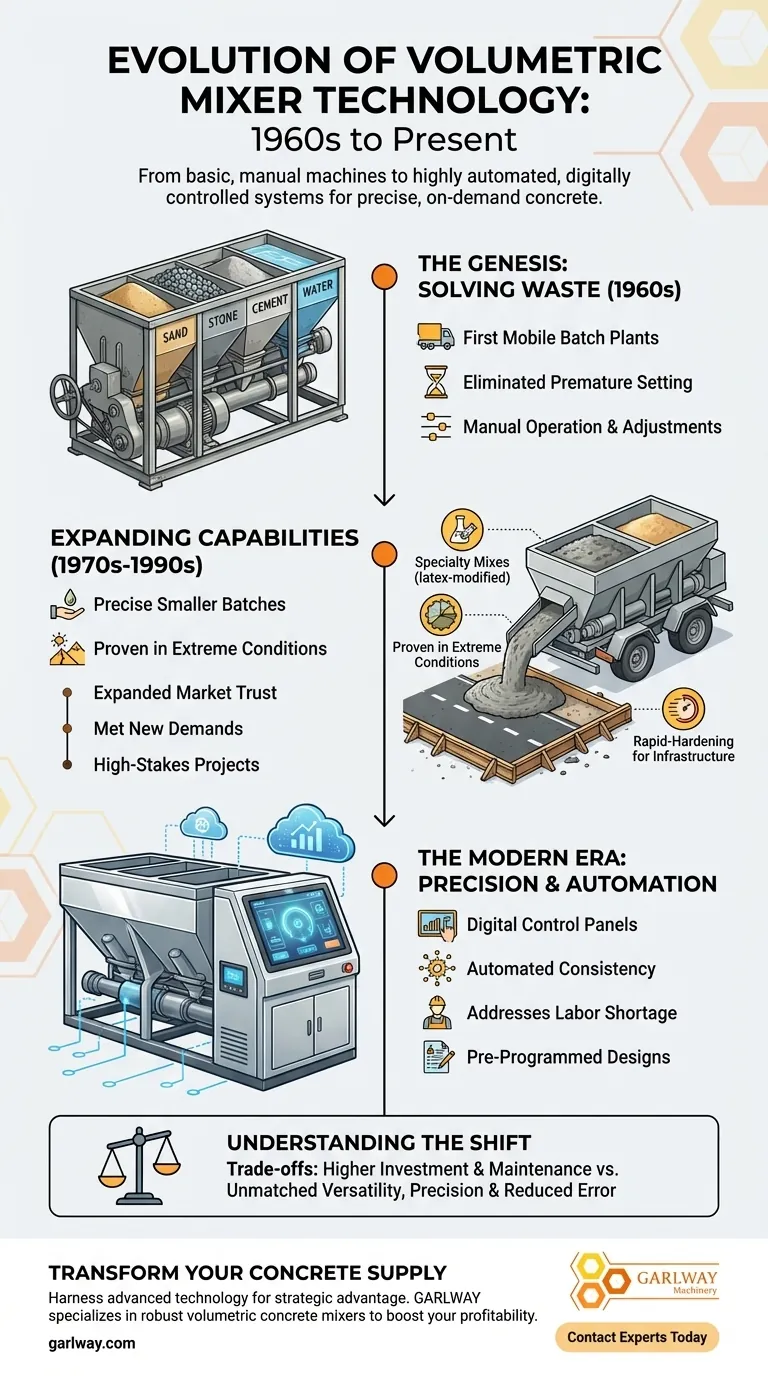 EVOLUTION OF VOLUMETRIC MIXER TECHNOLOGY:
1960s to Present

From basic, manual machines to highly automated, digitally controlled systems for precise, on-demand concrete.

SAND
STONE
CEMENT
WATER

THE GENESIS:
SOLVING WASTE (1960s)

First Mobile Batch Plants

Eliminated Premature Setting

Manual Operation & Adjustments

EXPANDING CAPABILITIES (1970s-1990s)

Precise Smaller Batches

Proven in Extreme Conditions

Expanded Market Trust

Met New Demands

High-Stakes Projects

Specialty Mixes (latex-modified)

Proven in Extreme Conditions

Rapid-Hardening for Infrastructure

THE MODERN ERA:
PRECISION & AUTOMATION

Digital Control Panels

Automated Consistency

Addresses Labor Shortage

Pre-Programmed Designs

UNDERSTANDING THE SHIFT

Trade-offs: Higher Investment & Maintenance vs. Unmatched Versatility, Precision & Reduced Error

TRANSFORM YOUR CONCRETE SUPPLY

Harness advanced technology for strategic advantage. GARLWAY specializes in robust volumetric concrete mixers to boost your profitability.

garlway.com

GARLWAY
Machinery

Contact Experts Today