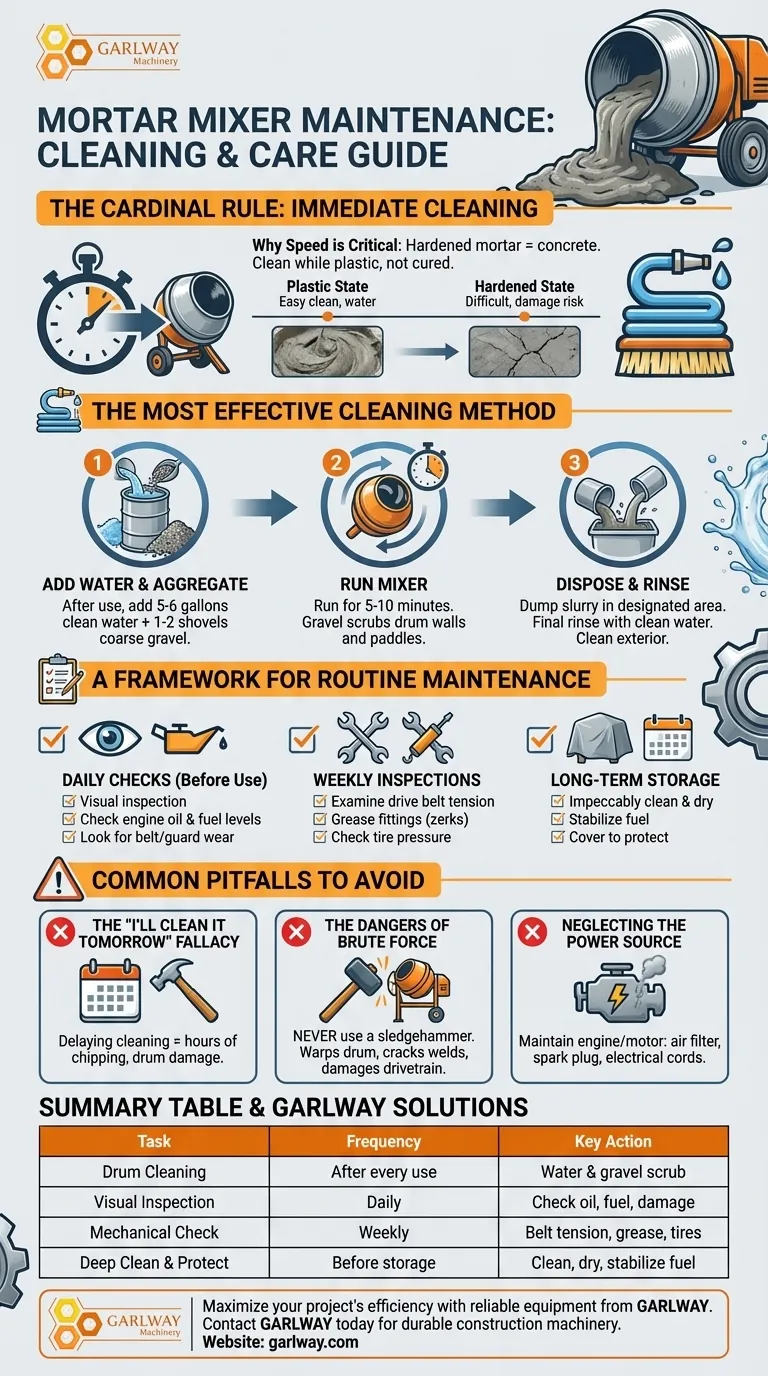 GARLWAY Machinery

MORTAR MIXER MAINTENANCE: CLEANING & CARE GUIDE

THE CARDINAL RULE: IMMEDIATE CLEANING

Why Speed is Critical: Hardened mortar = concrete. Clean while plastic, not cured.

Plastic State
Easy clean, water

Hardened State
Difficult, damage risk

THE MOST EFFECTIVE CLEANING METHOD

1
ADD WATER & AGGREGATE
After use, add 5-6 gallons clean water + 1-2 shovels coarse gravel.

2
RUN MIXER
Run for 5-10 minutes. Gravel scrubs drum walls and paddles.

3
DISPOSE & RINSE
Dump slurry in designated area. Final rinse with clean water. Clean exterior.

A FRAMEWORK FOR ROUTINE MAINTENANCE

DAILY CHECKS (Before Use)
Visual inspection
Check engine oil & fuel levels
Look for belt/guard wear

WEEKLY INSPECTIONS
Examine drive belt tension
Grease fittings (zerks)
Check tire pressure

LONG-TERM STORAGE
Impeccably clean & dry
Stabilize fuel
Cover to protect

COMMON PITFALLS TO AVOID

THE "I'LL CLEAN IT TOMORROW" FALLACY
Delaying cleaning = hours of chipping, drum damage.

THE DANGERS OF BRUTE FORCE
NEVER use a sledgehammer. Warps drum, cracks welds, damages drivetrain.

NEGLECTING THE POWER SOURCE
Maintain engine/motor: air filter, spark plug, electrical cords.

SUMMARY TABLE & GARLWAY SOLUTIONS

| Task | Frequency | Key Action |
|---|---|---|
| Drum Cleaning | After every use | Water & gravel scrub |
| Visual Inspection | Daily | Check oil, fuel, damage |
| Mechanical Check | Weekly | Belt tension, grease, tires |
| Deep Clean & Protect | Before storage | Clean, dry, stabilize fuel |

GARLWAY Machinery

Maximize your project's efficiency with reliable equipment from GARLWAY. Contact GARLWAY today for durable construction machinery.
Website: garlway.com