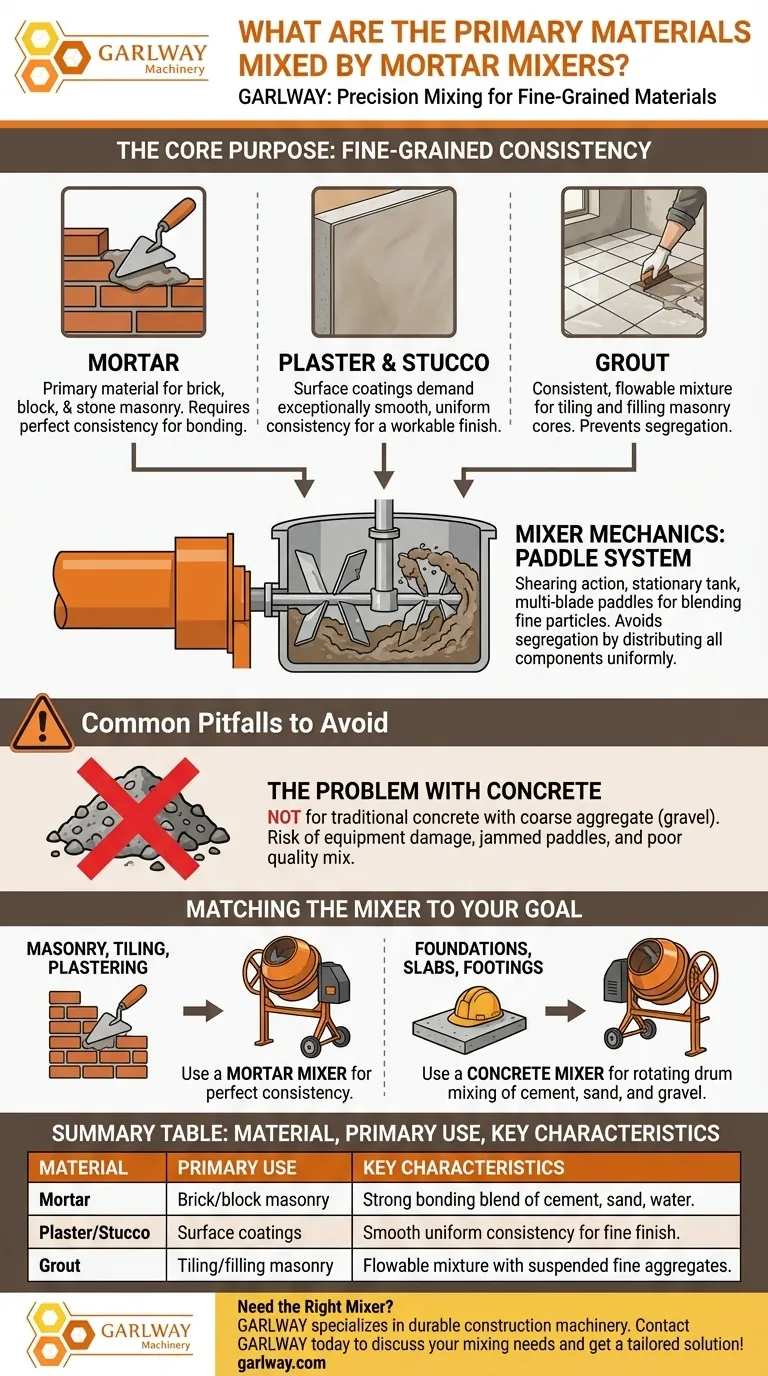 GARLWAY Machinery

WHAT ARE THE PRIMARY MATERIALS MIXED BY MORTAR MIXERS?

GARLWAY: Precision Mixing for Fine-Grained Materials

THE CORE PURPOSE: FINE-GRAINED CONSISTENCY

MORTAR
Primary material for brick, block, & stone masonry. Requires perfect consistency for bonding.

PLASTER & STUCCO
Surface coatings demand exceptionally smooth, uniform consistency for a workable finish.

GROUT
Consistent, flowable mixture for tiling and filling masonry cores. Prevents segregation.

MIXER MECHANICS: PADDLE SYSTEM
Shearing action, stationary tank, multi-blade paddles for blending fine particles. Avoids segregation by distributing all components uniformly.

Common Pitfalls to Avoid

THE PROBLEM WITH CONCRETE
NOT for traditional concrete with coarse aggregate (gravel). Risk of equipment damage, jammed paddles, and poor quality mix.

MATCHING THE MIXER TO YOUR GOAL

MASONRY, TILING, PLASTERING

Use a MORTAR MIXER for perfect consistency.

FOUNDATIONS, SLABS, FOOTINGS

Use a CONCRETE MIXER for rotating drum mixing of cement, sand, and gravel.

SUMMARY TABLE: MATERIAL, PRIMARY USE, KEY CHARACTERISTICS

| MATERIAL | PRIMARY USE | KEY CHARACTERISTICS |
|---|---|---|
| Mortar | Brick/block masonry | Strong bonding blend of cement, sand, water. |
| Plaster/Stucco | Surface coatings | Smooth uniform consistency for fine finish. |
| Grout | Tiling/filling masonry | Flowable mixture with suspended fine aggregates. |

GARLWAY Machinery

Need the Right Mixer?
GARLWAY specializes in durable construction machinery. Contact GARLWAY today to discuss your mixing needs and get a tailored solution!
garlway.com