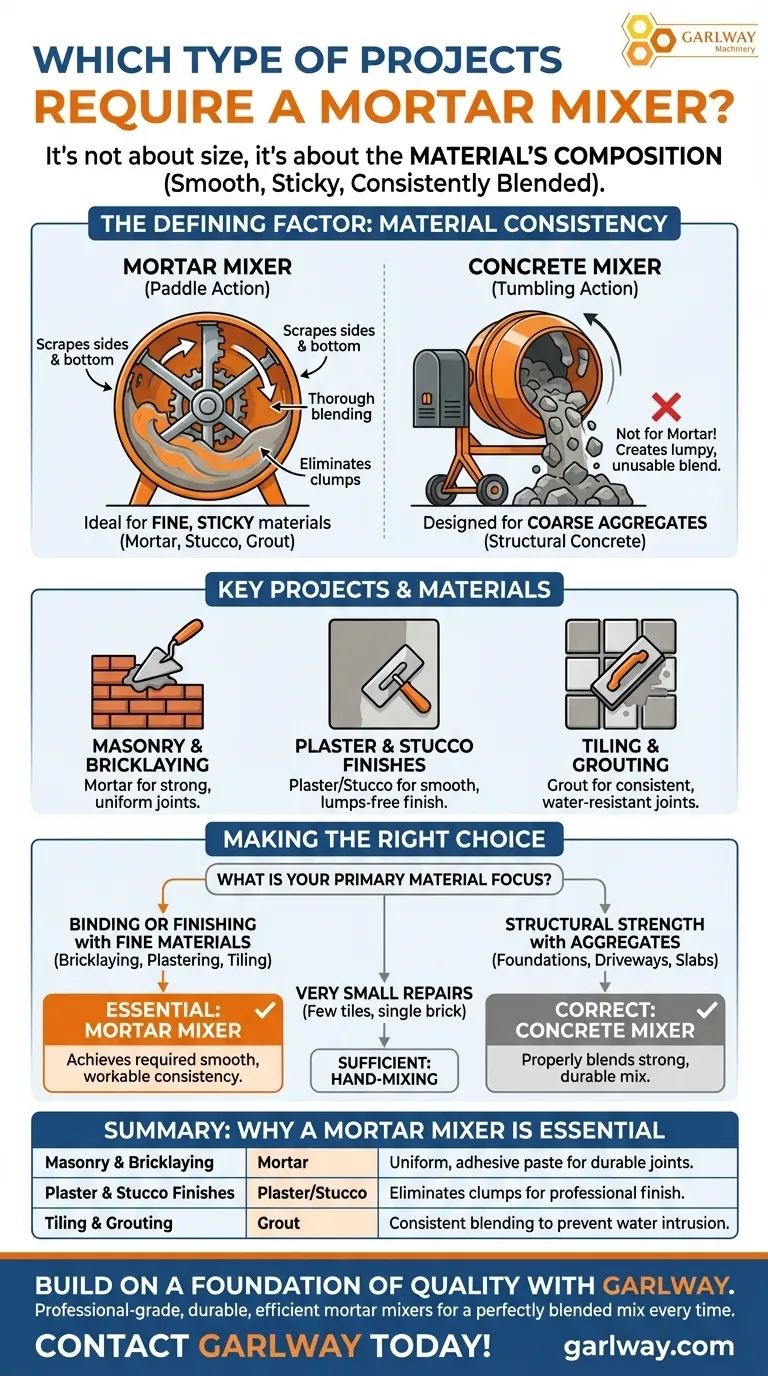 GARLWAY Machinery

WHICH TYPE OF PROJECTS
REQUIRE A MORTAR MIXER?

It's not about size, it's about the MATERIAL'S COMPOSITION (Smooth, Sticky, Consistently Blended).

THE DEFINING FACTOR: MATERIAL CONSISTENCY

MORTAR MIXER
(Paddle Action)

Scrapes sides & bottom

Scrapes sides & bottom

Thorough blending

Eliminates clumps

Ideal for FINE, STICKY materials
(Mortar, Stucco, Grout)

CONCRETE MIXER
(Tumbling Action)

Not for Mortar! Creates lumpy, unusable blend.

Designed for COARSE AGGREGATES
(Structural Concrete)

KEY PROJECTS & MATERIALS

MASONRY & BRICKLAYING
Mortar for strong, uniform joints.

PLASTER & STUCCO FINISHES
Plaster/Stucco for smooth, lumps-free finish.

TILING & GROUTING
Grout for consistent, water-resistant joints.

MAKING THE RIGHT CHOICE

WHAT IS YOUR PRIMARY MATERIAL FOCUS?

BINDING OR FINISHING with FINE MATERIALS
(Bricklaying, Plastering, Tiling)

ESSENTIAL: MORTAR MIXER
Achieves required smooth, workable consistency.

VERY SMALL REPAIRS
(Few tiles, single brick)

SUFFICIENT: HAND-MIXING

STRUCTURAL STRENGTH with AGGREGATES
(Foundations, Driveways, Slabs)

CORRECT: CONCRETE MIXER
Properly blends strong, durable mix.

SUMMARY: WHY A MORTAR MIXER IS ESSENTIAL

| Masonry & Bricklaying | Mortar | Uniform, adhesive paste for durable joints. |
|---|---|---|
| Plaster & Stucco Finishes | Plaster/Stucco | Eliminates clumps for professional finish. |
| Tiling & Grouting | Grout | Consistent blending to prevent water intrusion. |

BUILD ON A FOUNDATION OF QUALITY WITH GARLWAY.
Professional-grade, durable, efficient mortar mixers for a perfectly blended mix every time.

CONTACT GARLWAY TODAY! garlway.com