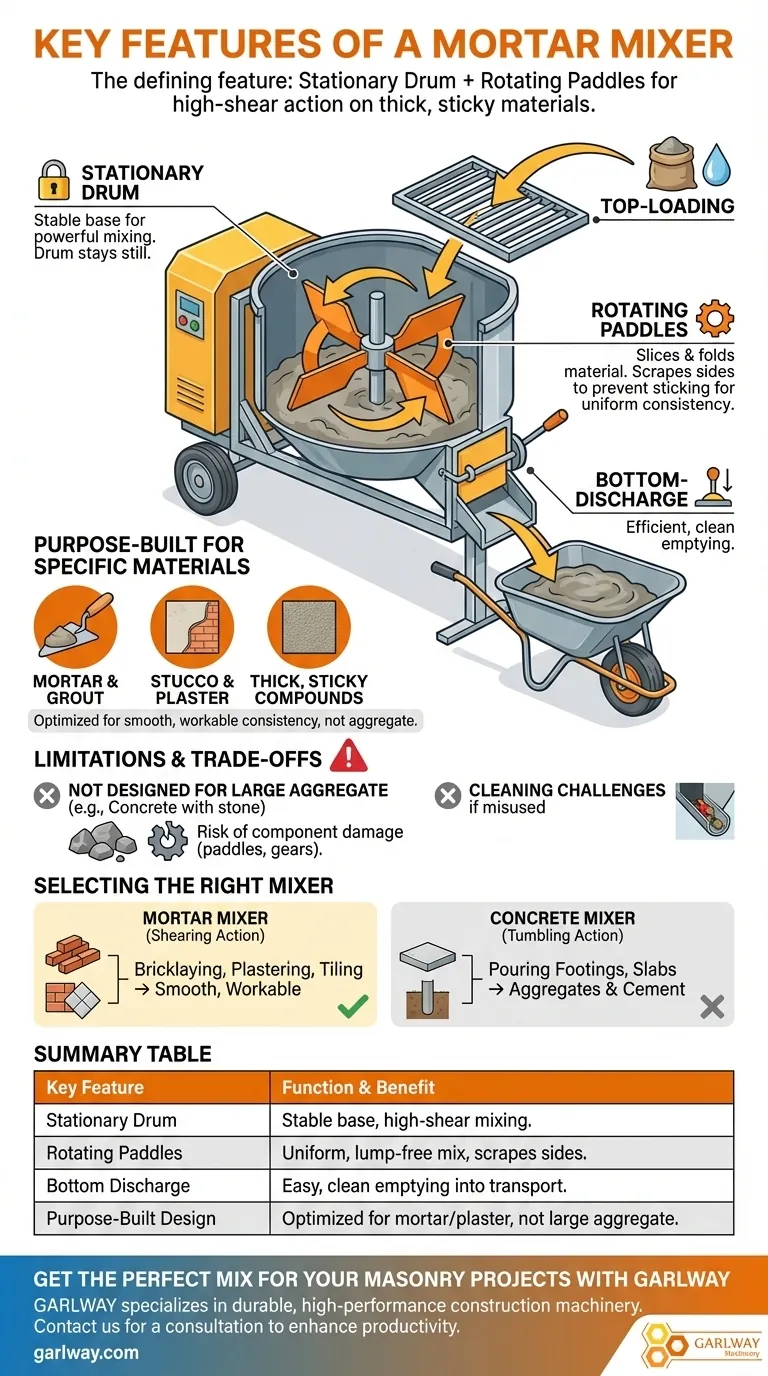 KEY FEATURES OF A MORTAR MIXER

The defining feature: Stationary Drum + Rotating Paddles for high-shear action on thick, sticky materials.

STATIONARY DRUM
Stable base for powerful mixing. Drum stays still.

TOP-LOADING

ROTATING PADDLES
Slices & folds material. Scrapes sides to prevent sticking for uniform consistency.

BOTTOM-DISCHARGE
Efficient, clean emptying.

PURPOSE-BUILT FOR SPECIFIC MATERIALS

MORTAR & GROUT

STUCCO & PLASTER

THICK, STICKY COMPOUNDS

Optimized for smooth, workable consistency, not aggregate.

LIMITATIONS & TRADE-OFFS

NOT DESIGNED FOR LARGE AGGREGATE (e.g., Concrete with stone)

Risk of component damage (paddles, gears).

CLEANING CHALLENGES if misused

SELECTING THE RIGHT MIXER

MORTAR MIXER (Shearing Action)
Bricklaying, Plastering, Tiling → Smooth, Workable

CONCRETE MIXER (Tumbling Action)
Pouring Footings, Slabs → Aggregates & Cement

SUMMARY TABLE

| Key Feature | Function & Benefit |
|---|---|
| Stationary Drum | Stable base, high-shear mixing. |
| Rotating Paddles | Uniform, lump-free mix, scrapes sides. |
| Bottom Discharge | Easy, clean emptying into transport. |
| Purpose-Built Design | Optimized for mortar/plaster, not large aggregate. |

GET THE PERFECT MIX FOR YOUR MASONRY PROJECTS WITH GARLWAY
GARLWAY specializes in durable, high-performance construction machinery. Contact us for a consultation to enhance productivity.
garlway.com

GARLWAY Machinery