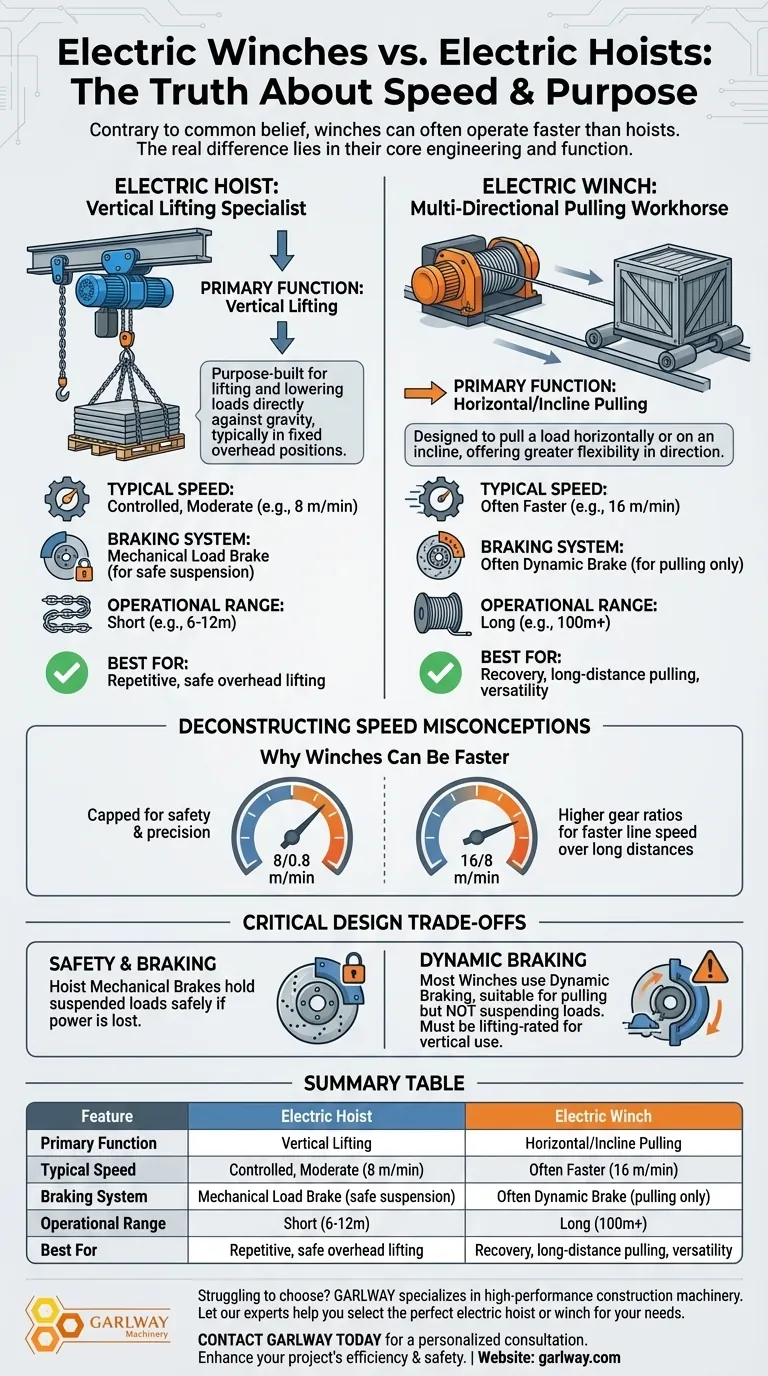 Electric Winches vs. Electric Hoists: The Truth About Speed & Purpose

Contrary to common belief, winches can often operate faster than hoists. The real difference lies in their core engineering and function.

ELECTRIC HOIST: Vertical Lifting Specialist

PRIMARY FUNCTION: Vertical Lifting

Purpose-built for lifting and lowering loads directly against gravity, typically in fixed overhead positions.

TYPICAL SPEED: Controlled, Moderate (e.g., 8 m/min)

BRAKING SYSTEM: Mechanical Load Brake (for safe suspension)

OPERATIONAL RANGE: Short (e.g., 6-12m)

BEST FOR: Repetitive, safe overhead lifting

ELECTRIC WINCH: Multi-Directional Pulling Workhorse

PRIMARY FUNCTION: Horizontal/Incline Pulling

Designed to pull a load horizontally or on an incline, offering greater flexibility in direction.

TYPICAL SPEED: Often Faster (e.g., 16 m/min)

BRAKING SYSTEM: Often Dynamic Brake (for pulling only)

OPERATIONAL RANGE: Long (e.g., 100m+)

BEST FOR: Recovery, long-distance pulling, versatility

DECONSTRUCTING SPEED MISCONCEPTIONS

Why Winches Can Be Faster

Capped for safety & precision

8/0.8 m/min

16/8 m/min

Higher gear ratios for faster line speed over long distances

CRITICAL DESIGN TRADE-OFFS

SAFETY & BRAKING
Hoist Mechanical Brakes hold suspended loads safely if power is lost.

DYNAMIC BRAKING
Most Winches use Dynamic Braking, suitable for pulling but NOT suspending loads. Must be lifting-rated for vertical use.

SUMMARY TABLE

| Feature | Electric Hoist | Electric Winch |
|---|---|---|
| Primary Function | Vertical Lifting | Horizontal/Incline Pulling |
| Typical Speed | Controlled, Moderate (8 m/min) | Often Faster (16 m/min) |
| Braking System | Mechanical Load Brake (safe suspension) | Often Dynamic Brake (pulling only) |
| Operational Range | Short (6-12m) | Long (100m+) |
| Best For | Repetitive, safe overhead lifting | Recovery, long-distance pulling, versatility |

GARLWAY Machinery

Struggling to choose? GARLWAY specializes in high-performance construction machinery. Let our experts help you select the perfect electric hoist or winch for your needs.

CONTACT GARLWAY TODAY for a personalized consultation.
Enhance your project's efficiency & safety. | Website: garlway.com