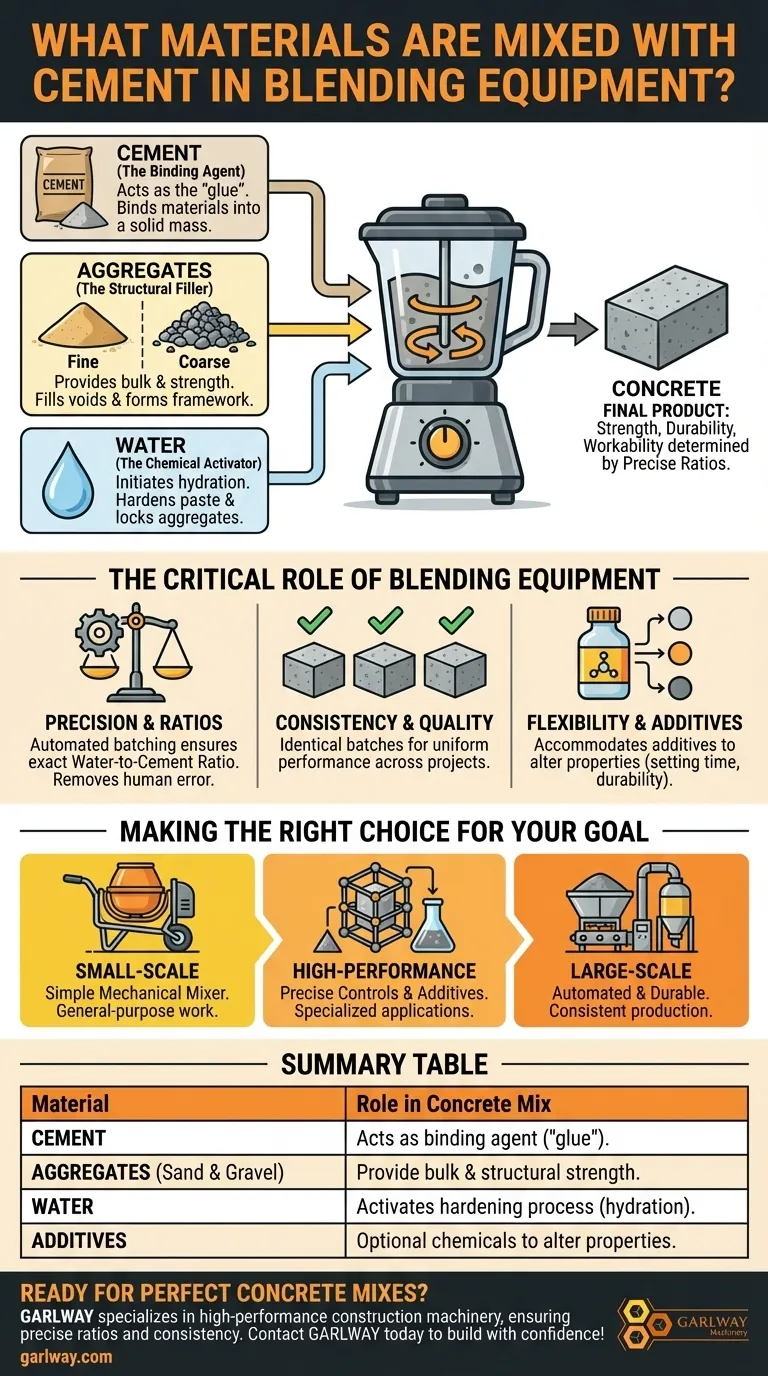 WHAT MATERIALS ARE MIXED WITH CEMENT IN BLENDING EQUIPMENT?

CEMENT
CEMENT
(The Binding Agent)
Acts as the "glue". Binds materials into a solid mass.

AGGREGATES
(The Structural Filler)
Fine
Coarse
Provides bulk & strength. Fills voids & forms framework.

WATER
(The Chemical Activator)
Initiates hydration. Hardens paste & locks aggregates.

CONCRETE
FINAL PRODUCT:
Strength, Durability, Workability determined by Precise Ratios.

THE CRITICAL ROLE OF BLENDING EQUIPMENT

PRECISION & RATIOS
Automated batching ensures exact Water-to-Cement Ratio. Removes human error.

CONSISTENCY & QUALITY
Identical batches for uniform performance across projects.

FLEXIBILITY & ADDITIVES
Accommodates additives to alter properties (setting time, durability).

MAKING THE RIGHT CHOICE FOR YOUR GOAL

SMALL-SCALE
Simple Mechanical Mixer. General-purpose work.

HIGH-PERFORMANCE
Precise Controls & Additives. Specialized applications.

LARGE-SCALE
Automated & Durable. Consistent production.

SUMMARY TABLE

| Material | Role in Concrete Mix |
|---|---|
| CEMENT | Acts as binding agent ("glue"). |
| AGGREGATES (Sand & Gravel) | Provide bulk & structural strength. |
| WATER | Activates hardening process (hydration). |
| ADDITIVES | Optional chemicals to alter properties. |

READY FOR PERFECT CONCRETE MIXES?
GARLWAY specializes in high-performance construction machinery, ensuring precise ratios and consistency. Contact GARLWAY today to build with confidence!
garlway.com

GARLWAY
Machinery