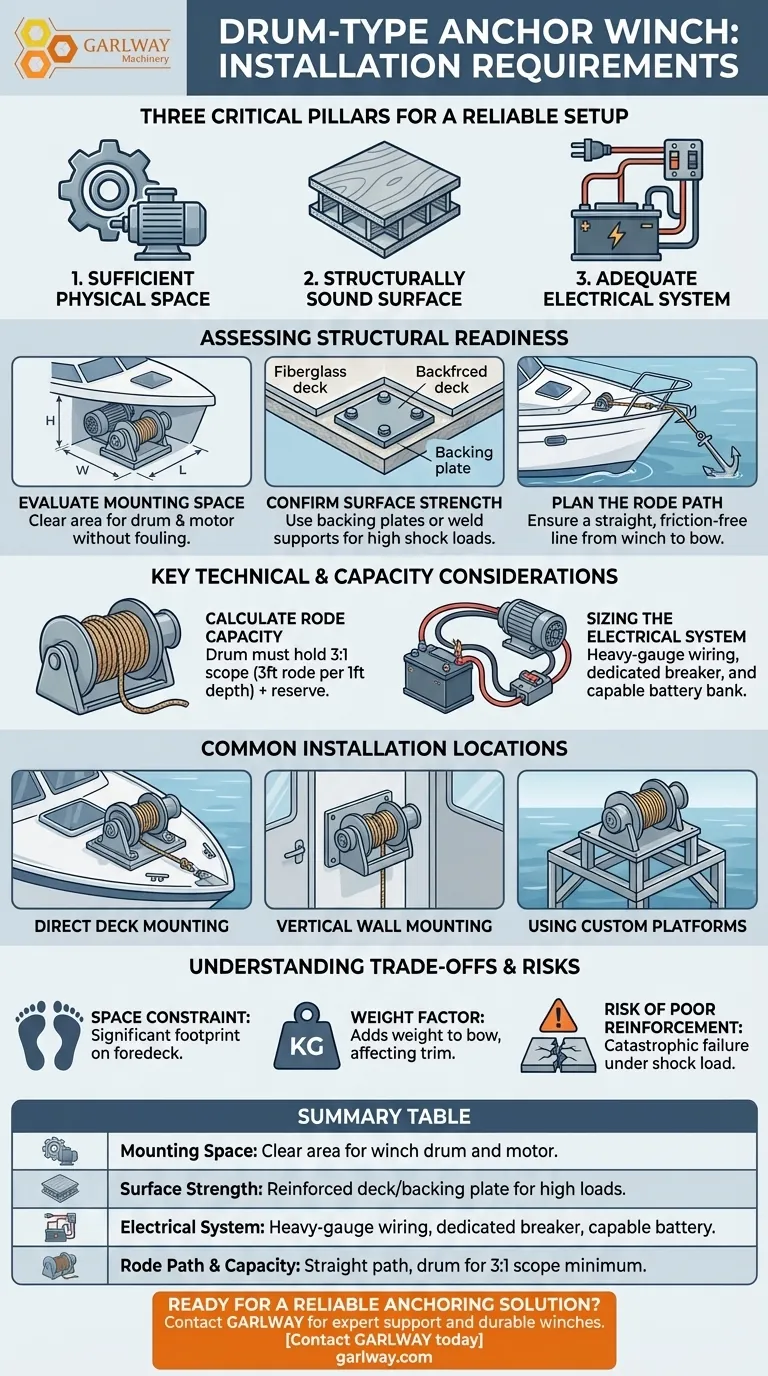 GARLWAY Machinery

DRUM-TYPE ANCHOR WINCH: INSTALLATION REQUIREMENTS

THREE CRITICAL PILLARS FOR A RELIABLE SETUP

1. SUFFICIENT PHYSICAL SPACE

2. STRUCTURALLY SOUND SURFACE

3. ADEQUATE ELECTRICAL SYSTEM

ASSESSING STRUCTURAL READINESS

H W L

EVALUATE MOUNTING SPACE
Clear area for drum & motor without fouling.

Fiberglass deck
Backfrced deck
Backing plate

CONFIRM SURFACE STRENGTH
Use backing plates or weld supports for high shock loads.

PLAN THE RODE PATH
Ensure a straight, friction-free line from winch to bow.

KEY TECHNICAL & CAPACITY CONSIDERATIONS

CALCULATE RODE CAPACITY
Drum must hold 3:1 scope (3ft rode per 1ft depth) + reserve.

SIZING THE ELECTRICAL SYSTEM
Heavy-gauge wiring, dedicated breaker, and capable battery bank.

COMMON INSTALLATION LOCATIONS

DIRECT DECK MOUNTING

VERTICAL WALL MOUNTING

USING CUSTOM PLATFORMS

UNDERSTANDING TRADE-OFFS & RISKS

SPACE CONSTRAINT:
Significant footprint on foredeck.

KG

WEIGHT FACTOR:
Adds weight to bow, affecting trim.

RISK OF POOR REINFORCEMENT:
Catastrophic failure under shock load.

SUMMARY TABLE

| | |
|---|---|
| | **Mounting Space:** Clear area for winch drum and motor. |
| | **Surface Strength:** Reinforced deck/backing plate for high loads. |
| | **Electrical System:** Heavy-gauge wiring, dedicated breaker, capable battery. |
| | **Rode Path & Capacity:** Straight path, drum for 3:1 scope minimum. |

READY FOR A RELIABLE ANCHORING SOLUTION?
Contact GARLWAY for expert support and durable winches.
[Contact GARLWAY today]
garlway.com