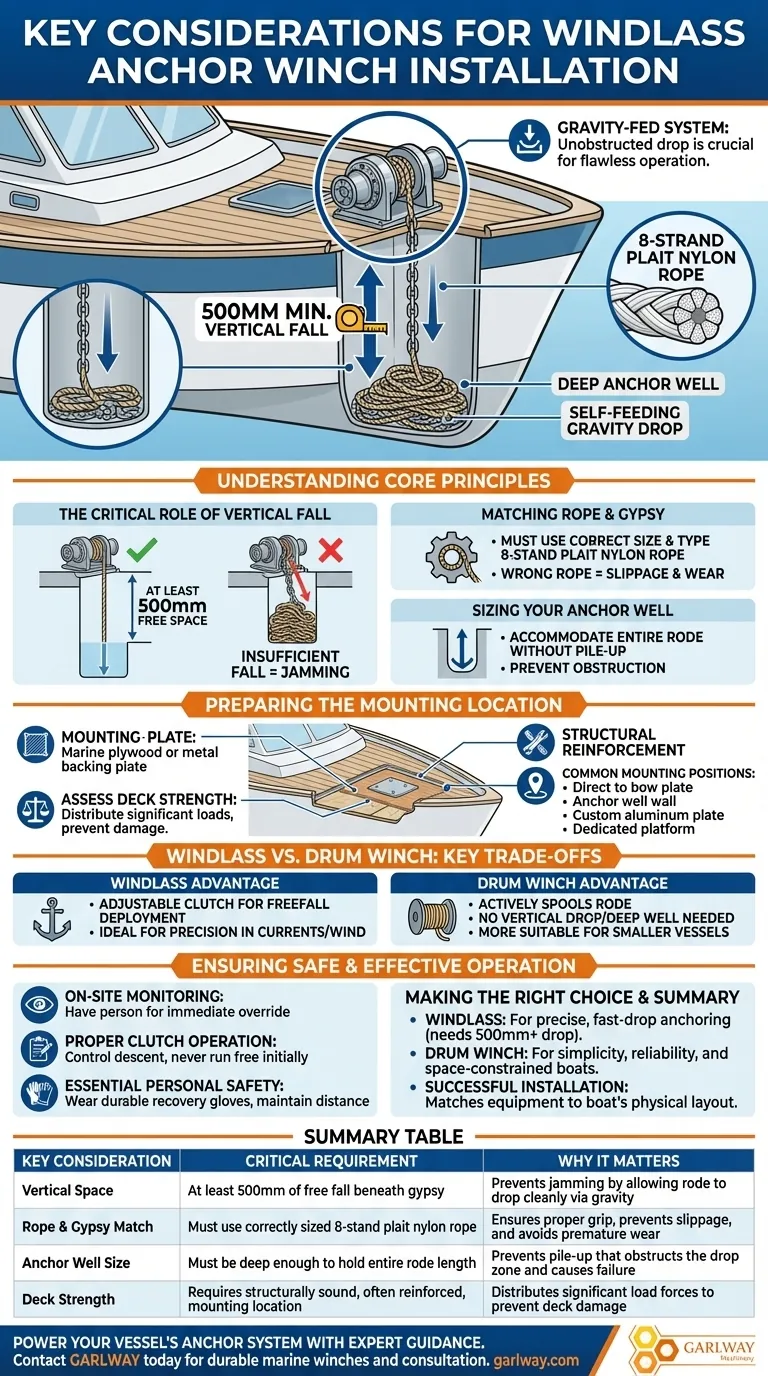 KEY CONSIDERATIONS FOR WINDLASS ANCHOR WINCH INSTALLATION

GRAVITY-FED SYSTEM: Unobstructed drop is crucial for flawless operation.

8-STRAND PLAIT NYLON ROPE

500MM MIN. VERTICAL FALL

DEEP ANCHOR WELL

SELF-FEEDING GRAVITY DROP

UNDERSTANDING CORE PRINCIPLES

THE CRITICAL ROLE OF VERTICAL FALL

AT LEAST 500mm FREE SPACE

INSUFFICIENT FALL = JAMMING

MATCHING ROPE & GYPSY

• MUST USE CORRECT SIZE & TYPE 8-STAND PLAIT NYLON ROPE
• WRONG ROPE = SLIPPAGE & WEAR

SIZING YOUR ANCHOR WELL

• ACCOMMODATE ENTIRE RODE WITHOUT PILE-UP
• PREVENT OBSTRUCTION

PREPARING THE MOUNTING LOCATION

MOUNTING PLATE: Marine plywood or metal backing plate

ASSESS DECK STRENGTH: Distribute significant loads, prevent damage.

STRUCTURAL REINFORCEMENT

COMMON MOUNTING POSITIONS:
• Direct to bow plate
• Anchor well wall
• Custom aluminum plate
• Dedicated platform

WINDLASS VS. DRUM WINCH: KEY TRADE-OFFS

WINDLASS ADVANTAGE
• ADJUSTABLE CLUTCH FOR FREEFALL DEPLOYMENT
• IDEAL FOR PRECISION IN CURRENTS/WIND

DRUM WINCH ADVANTAGE
• ACTIVELY SPOOLS RODE
• NO VERTICAL DROP/DEEP WELL NEEDED
• MORE SUITABLE FOR SMALLER VESSELS

ENSURING SAFE & EFFECTIVE OPERATION

ON-SITE MONITORING: Have person for immediate override

PROPER CLUTCH OPERATION: Control descent, never run free initially

ESSENTIAL PERSONAL SAFETY: Wear durable recovery gloves, maintain distance

MAKING THE RIGHT CHOICE & SUMMARY
• WINDLASS: For precise, fast-drop anchoring (needs 500mm+ drop).
• DRUM WINCH: For simplicity, reliability, and space-constrained boats.
• SUCCESSFUL INSTALLATION: Matches equipment to boat's physical layout.

SUMMARY TABLE

| KEY CONSIDERATION | CRITICAL REQUIREMENT | WHY IT MATTERS |
|---|---|---|
| Vertical Space | At least 500mm of free fall beneath gypsy | Prevents jamming by allowing rode to drop cleanly via gravity |
| Rope & Gypsy Match | Must use correctly sized 8-stand plait nylon rope | Ensures proper grip, prevents slippage, and avoids premature wear |
| Anchor Well Size | Must be deep enough to hold entire rode length | Prevents pile-up that obstructs the drop zone and causes failure |
| Deck Strength | Requires structurally sound, often reinforced, mounting location | Distributes significant load forces to prevent deck damage |

POWER YOUR VESSEL'S ANCHOR SYSTEM WITH EXPERT GUIDANCE.
Contact GARLWAY today for durable marine winches and consultation. garlway.com

GARLWAY Machinery