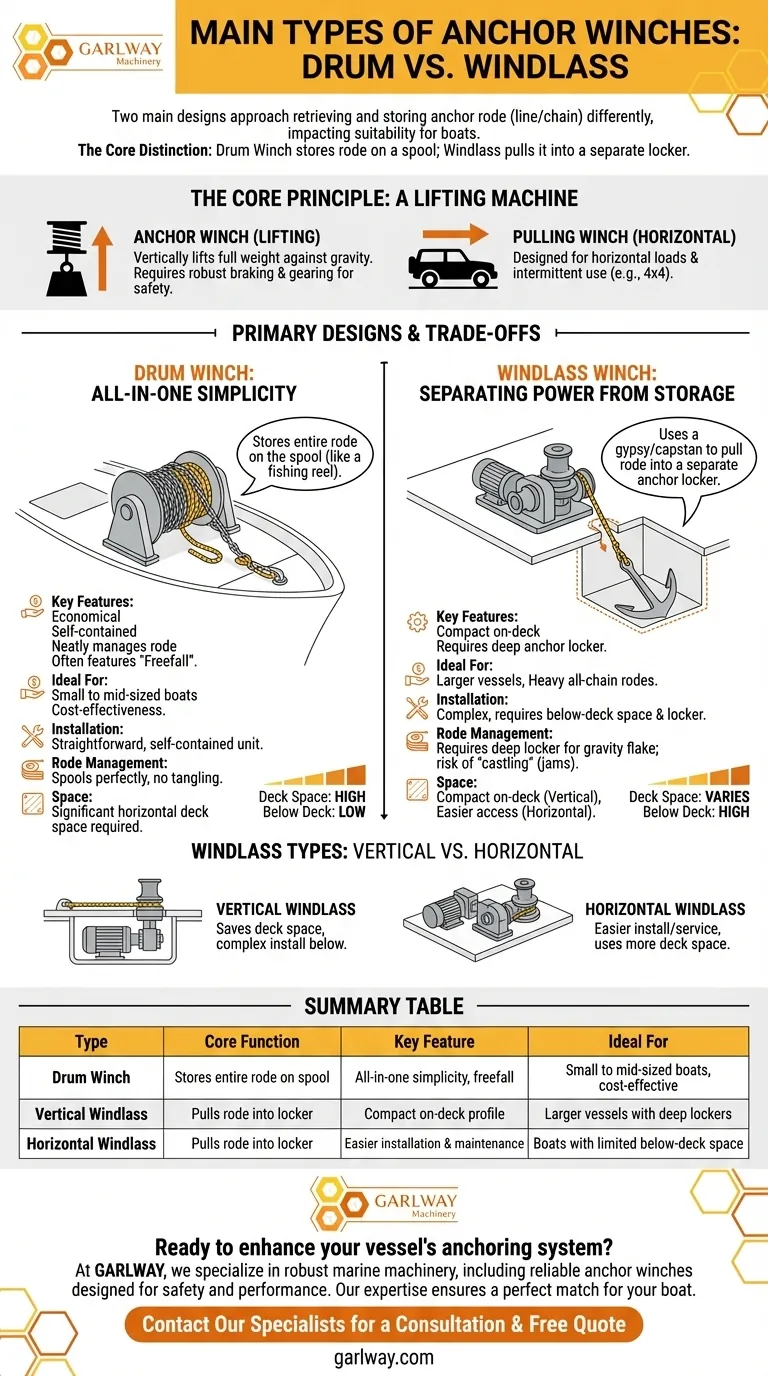 GARLWAY Machinery

MAIN TYPES OF ANCHOR WINCHES: DRUM VS. WINDLASS

Two main designs approach retrieving and storing anchor rode (line/chain) differently, impacting suitability for boats.
The Core Distinction: Drum Winch stores rode on a spool; Windlass pulls it into a separate locker.

THE CORE PRINCIPLE: A LIFTING MACHINE

ANCHOR WINCH (LIFTING)
Vertically lifts full weight against gravity. Requires robust braking & gearing for safety.

PULLING WINCH (HORIZONTAL)
Designed for horizontal loads & intermittent use (e.g., 4x4).

PRIMARY DESIGNS & TRADE-OFFS

DRUM WINCH:
ALL-IN-ONE SIMPLICITY

Stores entire rode on the spool (like a fishing reel).

Key Features:
Economical
Self-contained
Neatly manages rode
Often features "Freefall".

Ideal For:
Small to mid-sized boats
Cost-effectiveness.

Installation:
Straightforward, self-contained unit.

Rode Management:
Spools perfectly, no tangling.

Space:
Significant horizontal deck space required.

Deck Space: HIGH
Below Deck: LOW

WINDLASS WINCH:
SEPARATING POWER FROM STORAGE

Uses a gypsy/capstan to pull rode into a separate anchor locker.

Key Features:
Compact on-deck
Requires deep anchor locker.

Ideal For:
Larger vessels, Heavy all-chain rodes.

Installation:
Complex, requires below-deck space & locker.

Rode Management:
Requires deep locker for gravity flake; risk of "castling" (jams).

Space:
Compact on-deck (Vertical), Easier access (Horizontal).

Deck Space: VARIES
Below Deck: HIGH

WINDLASS TYPES: VERTICAL VS. HORIZONTAL

VERTICAL WINDLASS
Saves deck space, complex install below.

HORIZONTAL WINDLASS
Easier install/service, uses more deck space.

SUMMARY TABLE

| Type | Core Function | Key Feature | Ideal For |
|---|---|---|---|
| Drum Winch | Stores entire rode on spool | All-in-one simplicity, freefall | Small to mid-sized boats, cost-effective |
| Vertical Windlass | Pulls rode into locker | Compact on-deck profile | Larger vessels with deep lockers |
| Horizontal Windlass | Pulls rode into locker | Easier installation & maintenance | Boats with limited below-deck space |

GARLWAY Machinery

Ready to enhance your vessel's anchoring system?
At GARLWAY, we specialize in robust marine machinery, including reliable anchor winches designed for safety and performance. Our expertise ensures a perfect match for your boat.

Contact Our Specialists for a Consultation & Free Quote

garlway.com