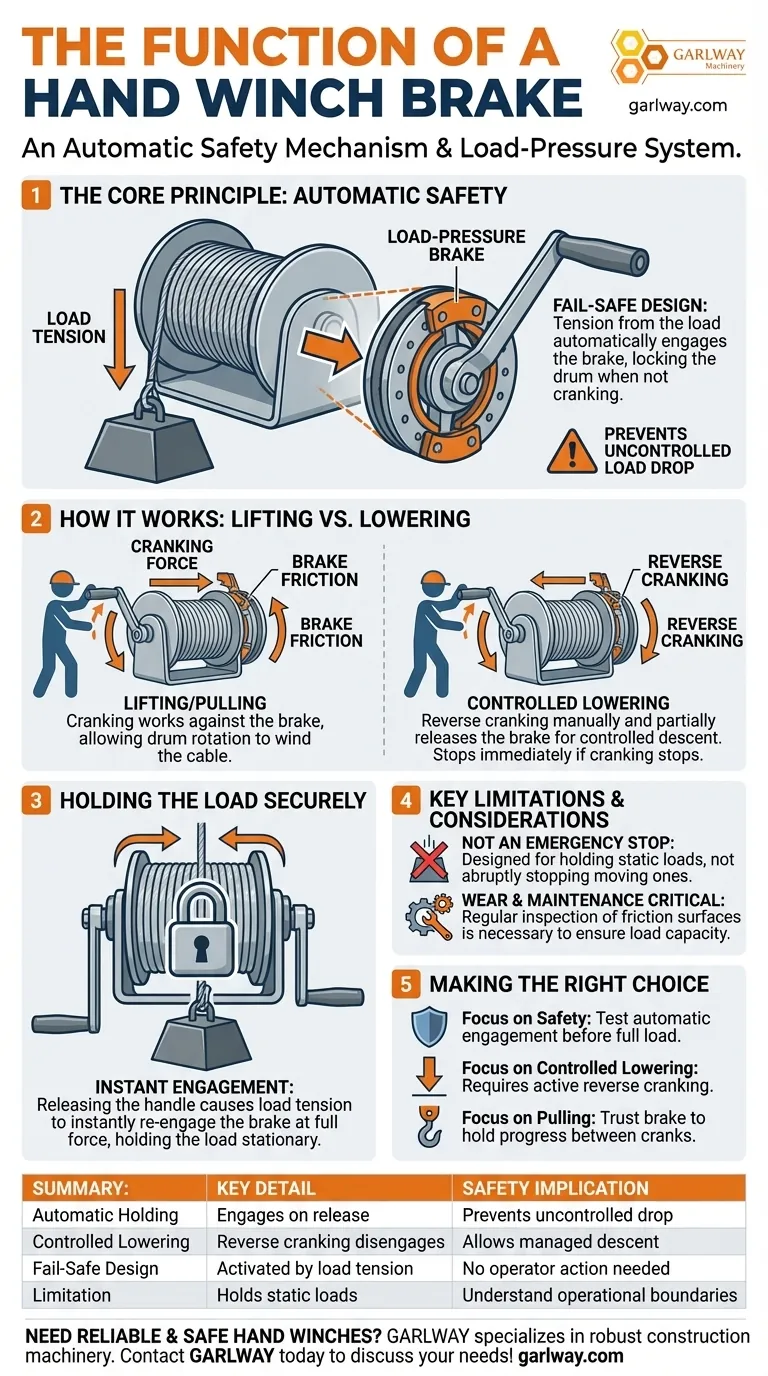 THE FUNCTION OF A HAND WINCH BRAKE

GARLWAY Machinery
garlway.com

An Automatic Safety Mechanism & Load-Pressure System.

1 THE CORE PRINCIPLE: AUTOMATIC SAFETY

LOAD TENSION

LOAD-PRESSURE BRAKE

FAIL-SAFE DESIGN: Tension from the load automatically engages the brake, locking the drum when not cranking.

PREVENTS UNCONTROLLED LOAD DROP

2 HOW IT WORKS: LIFTING VS. LOWERING

CRANKING FORCE

BRAKE FRICTION

BRAKE FRICTION

LIFTING/PULLING
Cranking works against the brake, allowing drum rotation to wind the cable.

REVERSE CRANKING

REVERSE CRANKING

CONTROLLED LOWERING
Reverse cranking manually and partially releases the brake for controlled descent. Stops immediately if cranking stops.

3 HOLDING THE LOAD SECURELY

INSTANT ENGAGEMENT:
Releasing the handle causes load tension to instantly re-engage the brake at full force, holding the load stationary.

4 KEY LIMITATIONS & CONSIDERATIONS

NOT AN EMERGENCY STOP: Designed for holding static loads, not abruptly stopping moving ones.

WEAR & MAINTENANCE CRITICAL: Regular inspection of friction surfaces is necessary to ensure load capacity.

5 MAKING THE RIGHT CHOICE

Focus on Safety: Test automatic engagement before full load.

Focus on Controlled Lowering: Requires active reverse cranking.

Focus on Pulling: Trust brake to hold progress between cranks.

| SUMMARY: | KEY DETAIL | SAFETY IMPLICATION |
|---|---|---|
| Automatic Holding | Engages on release | Prevents uncontrolled drop |
| Controlled Lowering | Reverse cranking disengages | Allows managed descent |
| Fail-Safe Design | Activated by load tension | No operator action needed |
| Limitation | Holds static loads | Understand operational boundaries |

NEED RELIABLE & SAFE HAND WINCHES? GARLWAY specializes in robust construction machinery. Contact GARLWAY today to discuss your needs! garlway.com