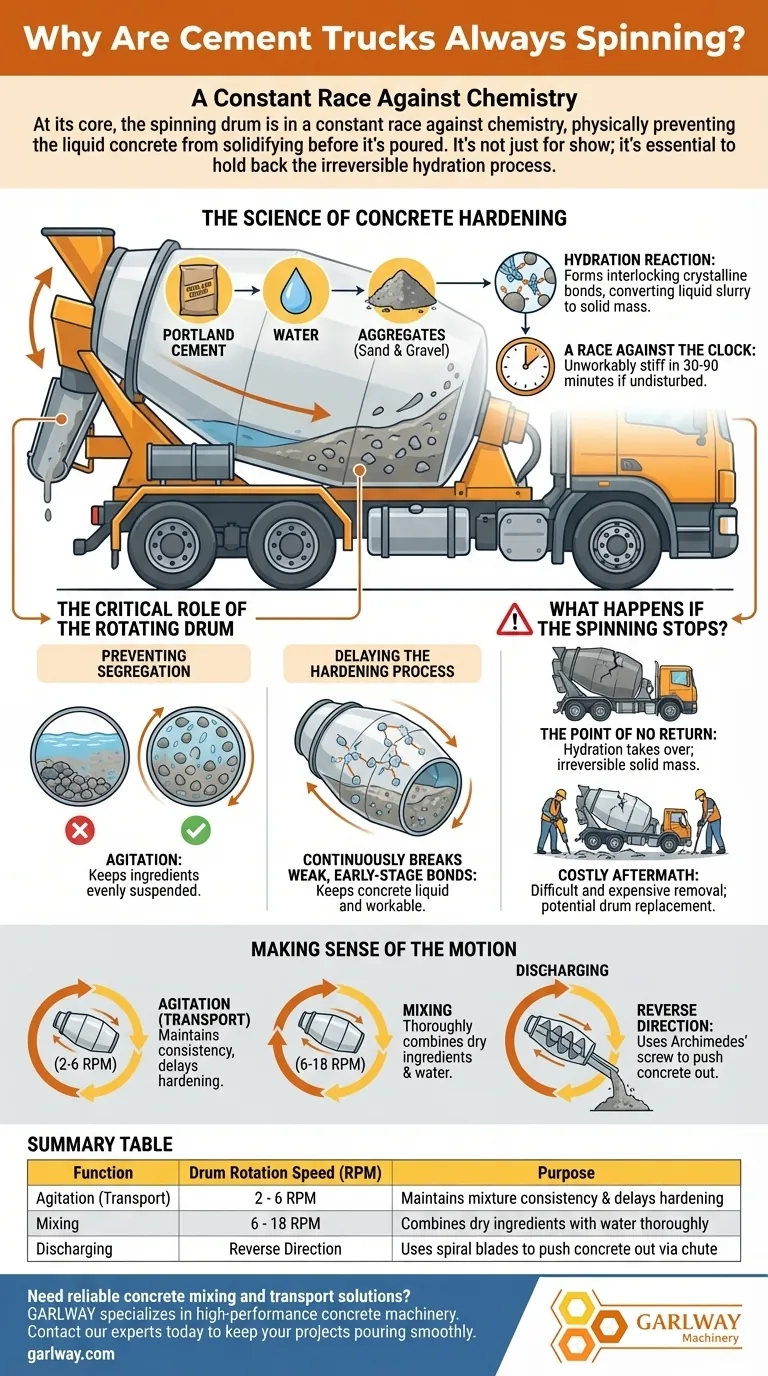 Why Are Cement Trucks Always Spinning?

A Constant Race Against Chemistry

At its core, the spinning drum is in a constant race against chemistry, physically preventing the liquid concrete from solidifying before it's poured. It's not just for show; it's essential to hold back the irreversible hydration process.

THE SCIENCE OF CONCRETE HARDENING

PORTLAND CEMENT

WATER

AGGREGATES (Sand & Gravel)

HYDRATION REACTION: Forms interlocking crystalline bonds, converting liquid slurry to solid mass.

A RACE AGAINST THE CLOCK: Unworkably stiff in 30-90 minutes if undisturbed.

THE CRITICAL ROLE OF THE ROTATING DRUM

PREVENTING SEGREGATION

AGITATION: Keeps ingredients evenly suspended.

DELAYING THE HARDENING PROCESS

CONTINUOUSLY BREAKS WEAK, EARLY-STAGE BONDS: Keeps concrete liquid and workable.

WHAT HAPPENS IF THE SPINNING STOPS?

THE POINT OF NO RETURN: Hydration takes over; irreversible solid mass.

COSTLY AFTERMATH: Difficult and expensive removal; potential drum replacement.

MAKING SENSE OF THE MOTION

(2-6 RPM)

AGITATION (TRANSPORT) Maintains consistency, delays hardening.

(6-18 RPM)

MIXING Thoroughly combines dry ingredients & water.

DISCHARGING

REVERSE DIRECTION: Uses Archimedes' screw to push concrete out.

SUMMARY TABLE

| Function | Drum Rotation Speed (RPM) | Purpose |
|---|---|---|
| Agitation (Transport) | 2 - 6 RPM | Maintains mixture consistency & delays hardening |
| Mixing | 6 - 18 RPM | Combines dry ingredients with water thoroughly |
| Discharging | Reverse Direction | Uses spiral blades to push concrete out via chute |

Need reliable concrete mixing and transport solutions?
GARLWAY specializes in high-performance concrete machinery. Contact our experts today to keep your projects pouring smoothly.
garlway.com

GARLWAY Machinery