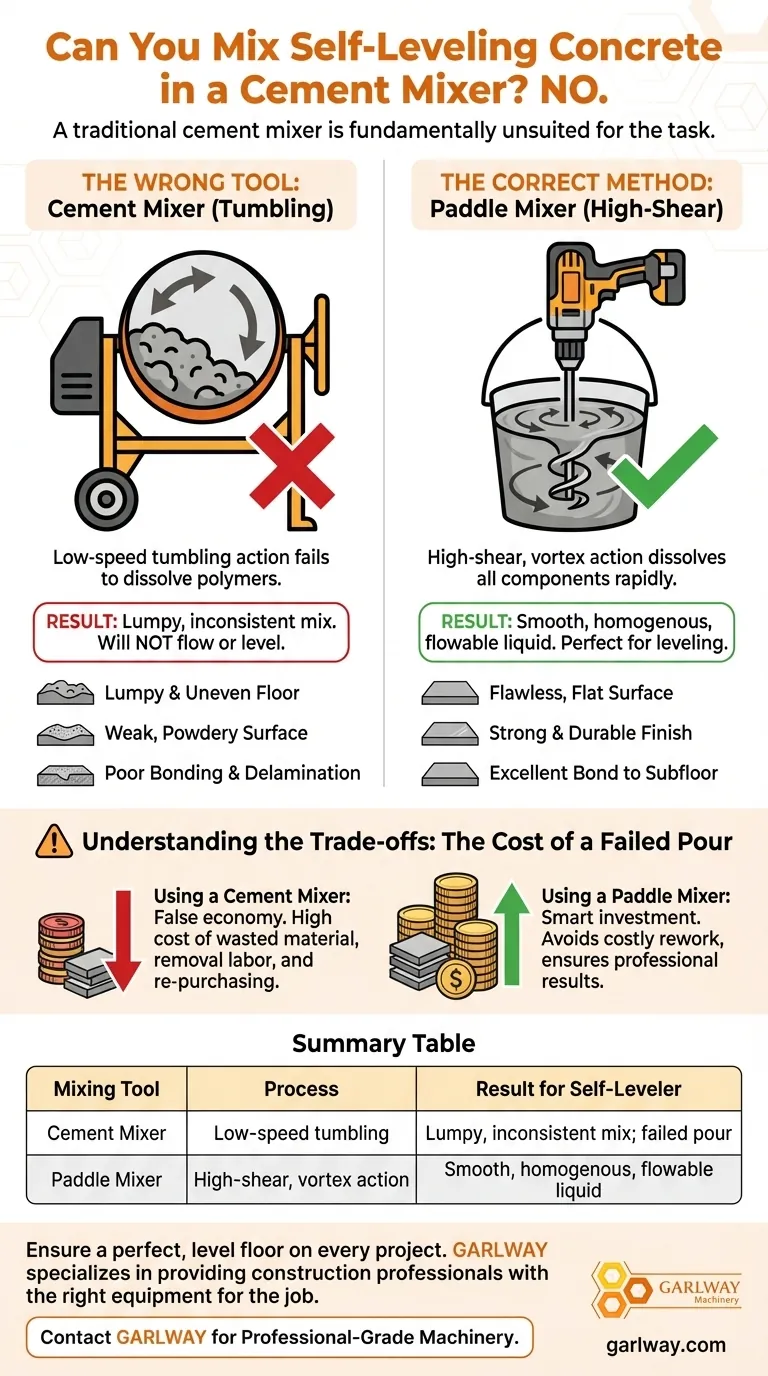 Can You Mix Self-Leveling Concrete in a Cement Mixer? NO.

A traditional cement mixer is fundamentally unsuited for the task.

THE WRONG TOOL:
Cement Mixer (Tumbling)

Low-speed tumbling action fails to dissolve polymers.

RESULT: Lumpy, inconsistent mix. Will NOT flow or level.

Lumpy & Uneven Floor

Weak, Powdery Surface

Poor Bonding & Delamination

THE CORRECT METHOD:
Paddle Mixer (High-Shear)

High-shear, vortex action dissolves all components rapidly.

RESULT: Smooth, homogenous, flowable liquid. Perfect for leveling.

Flawless, Flat Surface

Strong & Durable Finish

Excellent Bond to Subfloor

Understanding the Trade-offs: The Cost of a Failed Pour

Using a Cement Mixer: False economy. High cost of wasted material, removal labor, and re-purchasing.

Using a Paddle Mixer: Smart investment. Avoids costly rework, ensures professional results.

Summary Table

| Mixing Tool | Process | Result for Self-Leveler |
|---|---|---|
| Cement Mixer | Low-speed tumbling | Lumpy, inconsistent mix; failed pour |
| Paddle Mixer | High-shear, vortex action | Smooth, homogenous, flowable liquid |

Ensure a perfect, level floor on every project. GARLWAY specializes in providing construction professionals with the right equipment for the job.

Contact GARLWAY for Professional-Grade Machinery.

GARLWAY Machinery

garlway.com