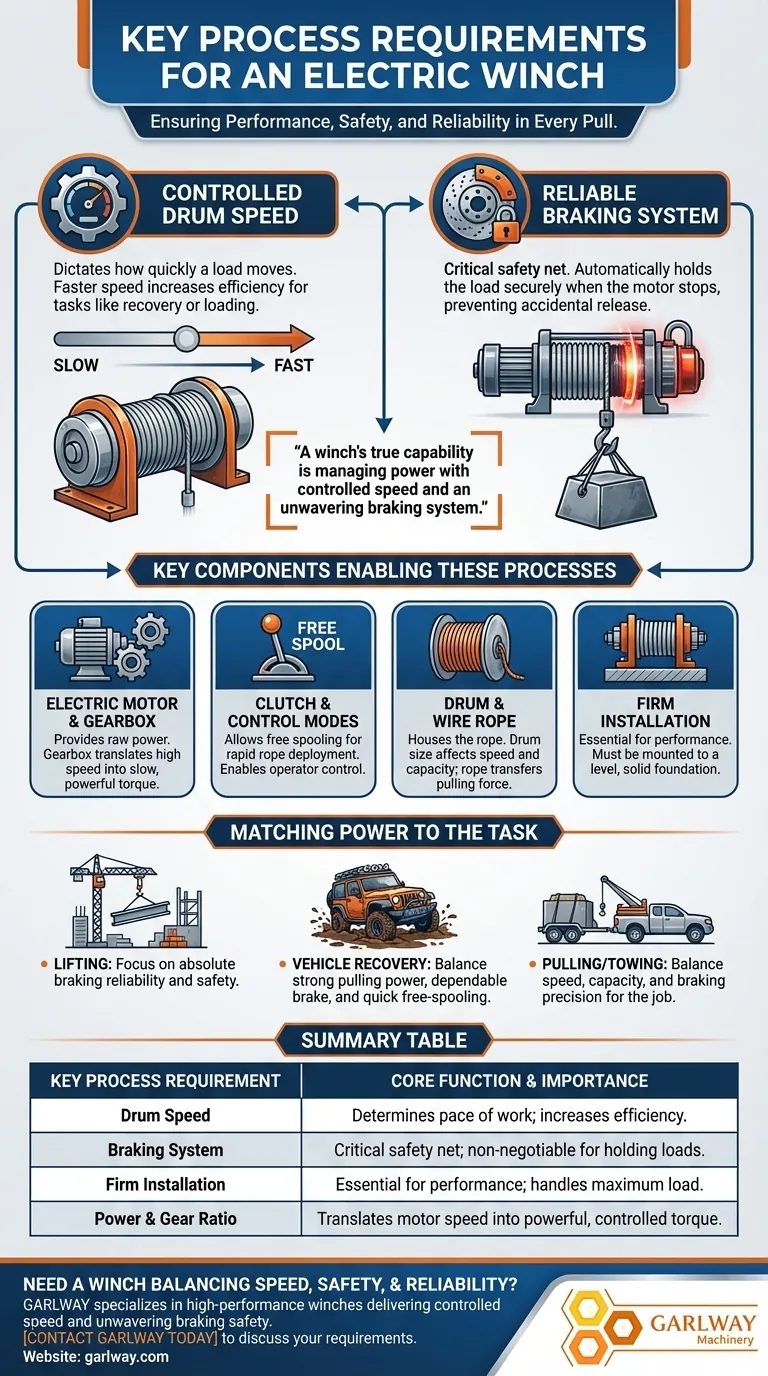 KEY PROCESS REQUIREMENTS FOR AN ELECTRIC WINCH

Ensuring Performance, Safety, and Reliability in Every Pull.

CONTROLLED DRUM SPEED

Dictates how quickly a load moves. Faster speed increases efficiency for tasks like recovery or loading.

SLOW

FAST

RELIABLE BRAKING SYSTEM

Critical safety net. Automatically holds the load securely when the motor stops, preventing accidental release.

"A winch's true capability is managing power with controlled speed and an unwavering braking system."

KEY COMPONENTS ENABLING THESE PROCESSES

ELECTRIC MOTOR & GEARBOX
Provides raw power. Gearbox translates high speed into slow, powerful torque.

FREE SPOOL

CLUTCH & CONTROL MODES
Allows free spooling for rapid rope deployment. Enables operator control.

DRUM & WIRE ROPE
Houses the rope. Drum size affects speed and capacity; rope transfers pulling force.

FIRM INSTALLATION
Essential for performance. Must be mounted to a level, solid foundation.

MATCHING POWER TO THE TASK

LIFTING: Focus on absolute braking reliability and safety.

VEHICLE RECOVERY: Balance strong pulling power, dependable brake, and quick free-spooling.

PULLING/TOWING: Balance speed, capacity, and braking precision for the job.

SUMMARY TABLE

| KEY PROCESS REQUIREMENT | CORE FUNCTION & IMPORTANCE |
|---|---|
| Drum Speed | Determines pace of work; increases efficiency. |
| Braking System | Critical safety net; non-negotiable for holding loads. |
| Firm Installation | Essential for performance; handles maximum load. |
| Power & Gear Ratio | Translates motor speed into powerful, controlled torque. |

NEED A WINCH BALANCING SPEED, SAFETY, & RELIABILITY?
GARLWAY specializes in high-performance winches delivering controlled speed and unwavering braking safety.
[CONTACT GARLWAY TODAY] to discuss your requirements.
Website: garlway.com

GARLWAY Machinery