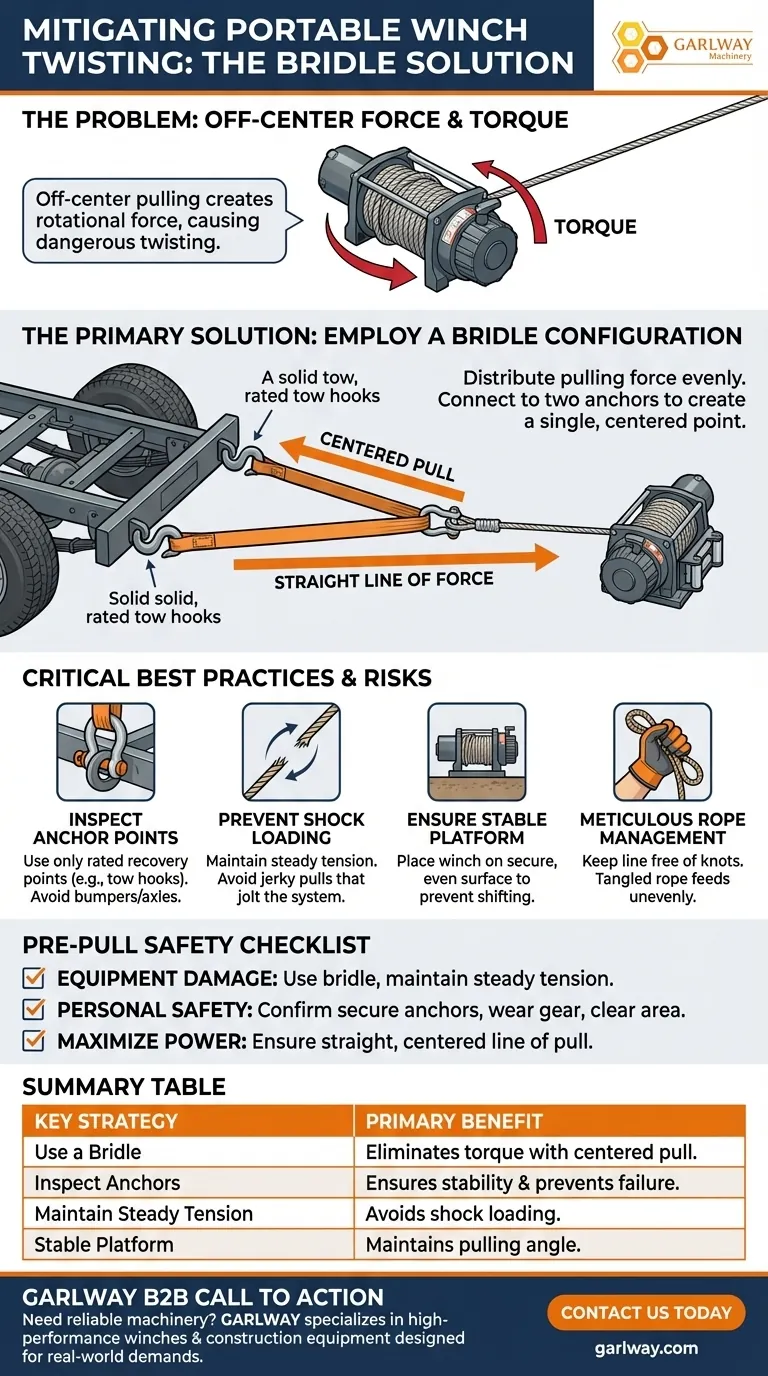 MITIGATING PORTABLE WINCH TWISTING: THE BRIDLE SOLUTION

GARLWAY Machinery

THE PROBLEM: OFF-CENTER FORCE & TORQUE

Off-center pulling creates rotational force, causing dangerous twisting.

TORQUE

THE PRIMARY SOLUTION: EMPLOY A BRIDLE CONFIGURATION

A solid tow, rated tow hooks

Distribute pulling force evenly. Connect to two anchors to create a single, centered point.

CENTERED PULL

STRAIGHT LINE OF FORCE

Solid solid, rated tow hooks

CRITICAL BEST PRACTICES & RISKS

INSPECT ANCHOR POINTS
Use only rated recovery points (e.g., tow hooks). Avoid bumpers/axles.

PREVENT SHOCK LOADING
Maintain steady tension. Avoid jerky pulls that jolt the system.

ENSURE STABLE PLATFORM
Place winch on secure, even surface to prevent shifting.

METICULOUS ROPE MANAGEMENT
Keep line free of knots. Tangled rope feeds unevenly.

PRE-PULL SAFETY CHECKLIST

EQUIPMENT DAMAGE: Use bridle, maintain steady tension.
PERSONAL SAFETY: Confirm secure anchors, wear gear, clear area.
MAXIMIZE POWER: Ensure straight, centered line of pull.

SUMMARY TABLE

| KEY STRATEGY | PRIMARY BENEFIT |
|---|---|
| Use a Bridle | Eliminates torque with centered pull. |
| Inspect Anchors | Ensures stability & prevents failure. |
| Maintain Steady Tension | Avoids shock loading. |
| Stable Platform | Maintains pulling angle. |

GARLWAY B2B CALL TO ACTION
Need reliable machinery? GARLWAY specializes in high-performance winches & construction equipment designed for real-world demands.

CONTACT US TODAY

garlway.com