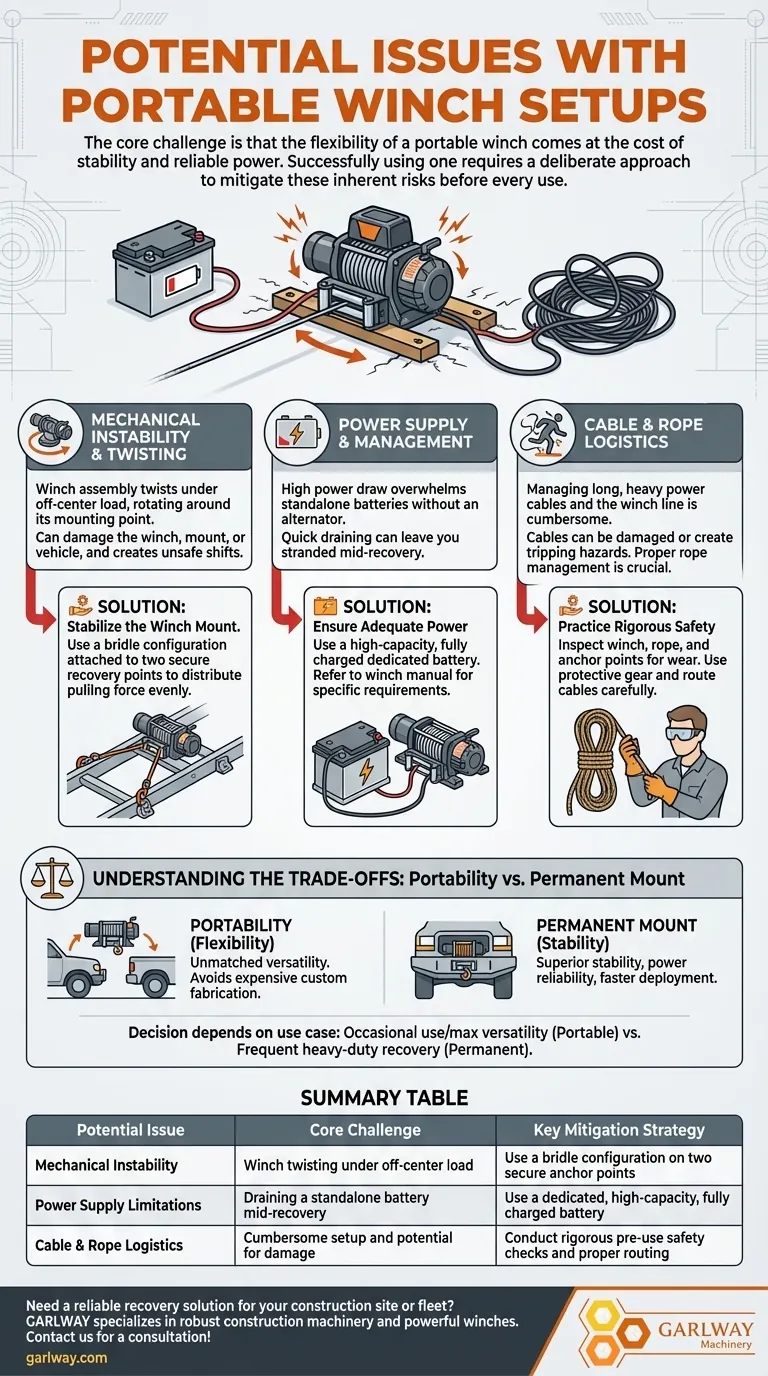 POTENTIAL ISSUES WITH PORTABLE WINCH SETUPS

The core challenge is that the flexibility of a portable winch comes at the cost of stability and reliable power. Successfully using one requires a deliberate approach to mitigate these inherent risks before every use.

MECHANICAL INSTABILITY & TWISTING

Winch assembly twists under off-center load, rotating around its mounting point.
Can damage the winch, mount, or vehicle, and creates unsafe shifts.

SOLUTION:
Stabilize the Winch Mount.
Use a bridle configuration attached to two secure recovery points to distribute pulling force evenly.

POWER SUPPLY & MANAGEMENT

High power draw overwhelms standalone batteries without an alternator.
Quick draining can leave you stranded mid-recovery.

SOLUTION:
Ensure Adequate Power
Use a high-capacity, fully charged dedicated battery. Refer to winch manual for specific requirements.

CABLE & ROPE LOGISTICS

Managing long, heavy power cables and the winch line is cumbersome.
Cables can be damaged or create tripping hazards. Proper rope management is crucial.

SOLUTION:
Practice Rigorous Safety
Inspect winch, rope, and anchor points for wear. Use protective gear and route cables carefully.

UNDERSTANDING THE TRADE-OFFS: Portability vs. Permanent Mount

PORTABILITY (Flexibility)
Unmatched versatility. Avoids expensive custom fabrication.

PERMANENT MOUNT (Stability)
Superior stability, power reliability, faster deployment.

Decision depends on use case: Occasional use/max versatility (Portable) vs. Frequent heavy-duty recovery (Permanent).

SUMMARY TABLE

| Potential Issue | Core Challenge | Key Mitigation Strategy |
|---|---|---|
| Mechanical Instability | Winch twisting under off-center load | Use a bridle configuration on two secure anchor points |
| Power Supply Limitations | Draining a standalone battery mid-recovery | Use a dedicated, high-capacity, fully charged battery |
| Cable & Rope Logistics | Cumbersome setup and potential for damage | Conduct rigorous pre-use safety checks and proper routing |

Need a reliable recovery solution for your construction site or fleet? GARLWAY specializes in robust construction machinery and powerful winches. Contact us for a consultation!
garlway.com

GARLWAY
Machinery