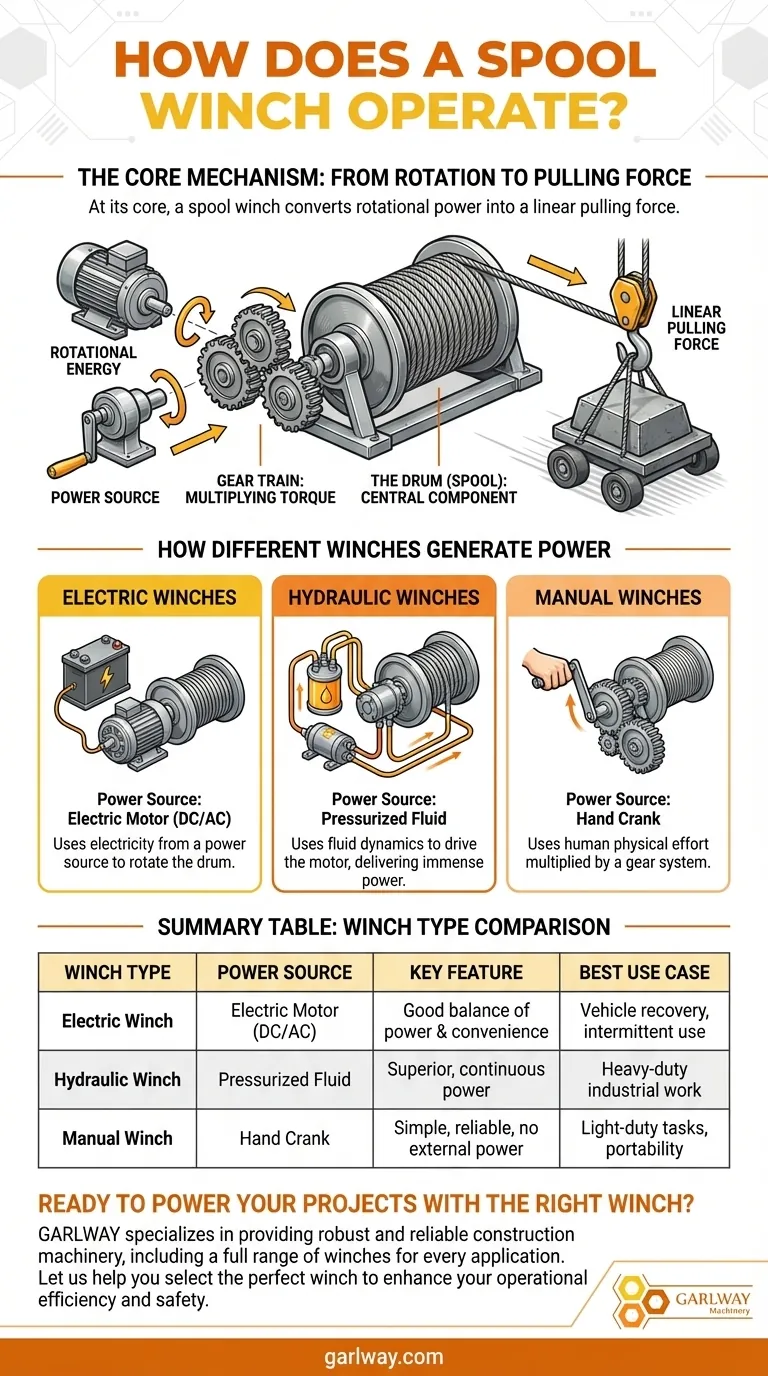 HOW DOES A SPOOL WINCH OPERATE?

THE CORE MECHANISM: FROM ROTATION TO PULLING FORCE

At its core, a spool winch converts rotational power into a linear pulling force.

ROTATIONAL ENERGY

POWER SOURCE

GEAR TRAIN: MULTIPLYING TORQUE

THE DRUM (SPOOL): CENTRAL COMPONENT

LINEAR PULLING FORCE

HOW DIFFERENT WINCHES GENERATE POWER

ELECTRIC WINCHES

Power Source: Electric Motor (DC/AC)

Uses electricity from a power source to rotate the drum.

HYDRAULIC WINCHES

Power Source: Pressurized Fluid

Uses fluid dynamics to drive the motor, delivering immense power.

MANUAL WINCHES

Power Source: Hand Crank

Uses human physical effort multiplied by a gear system.

SUMMARY TABLE: WINCH TYPE COMPARISON

| WINCH TYPE | POWER SOURCE | KEY FEATURE | BEST USE CASE |
|---|---|---|---|
| Electric Winch | Electric Motor (DC/AC) | Good balance of power & convenience | Vehicle recovery, intermittent use |
| Hydraulic Winch | Pressurized Fluid | Superior, continuous power | Heavy-duty industrial work |
| Manual Winch | Hand Crank | Simple, reliable, no external power | Light-duty tasks, portability |

READY TO POWER YOUR PROJECTS WITH THE RIGHT WINCH?

GARLWAY specializes in providing robust and reliable construction machinery, including a full range of winches for every application. Let us help you select the perfect winch to enhance your operational efficiency and safety.

GARLWAY Machinery

garlway.com