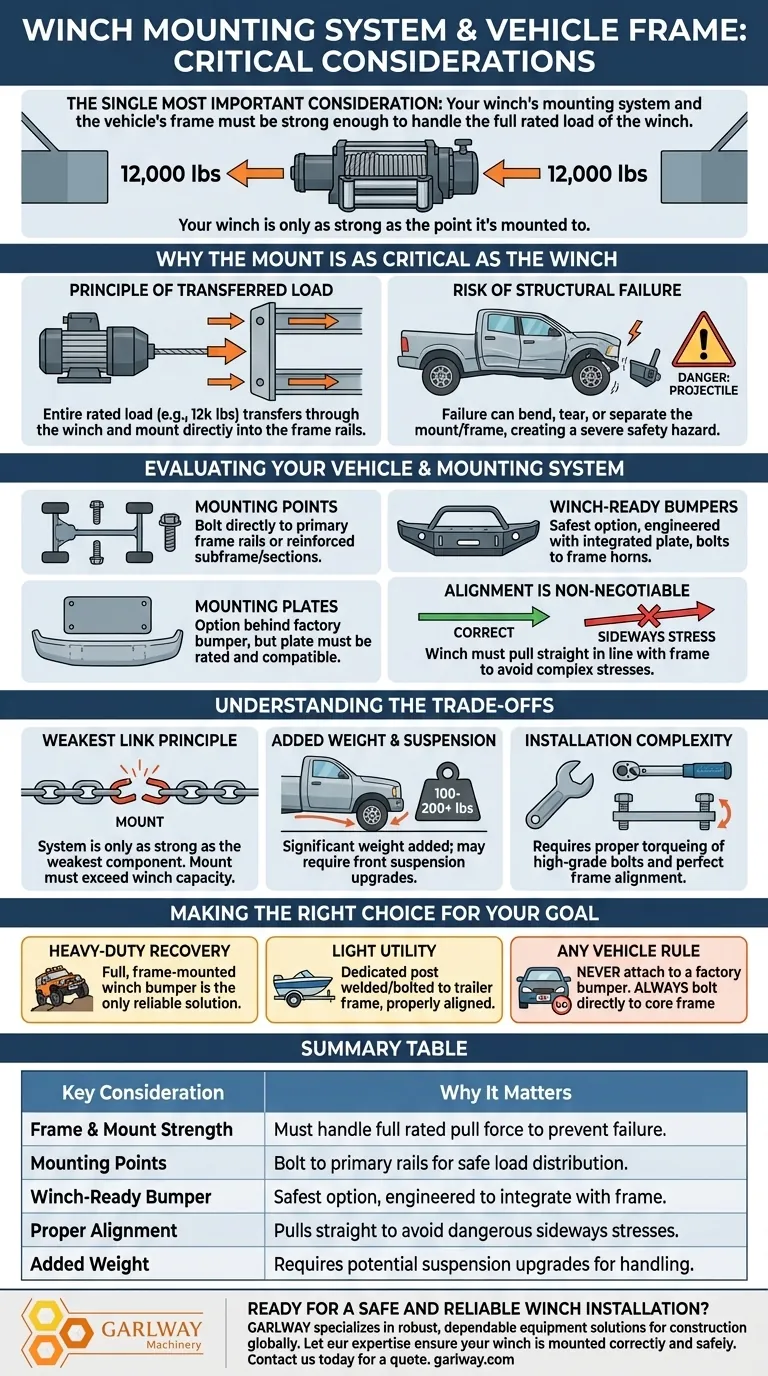 WINCH MOUNTING SYSTEM & VEHICLE FRAME: CRITICAL CONSIDERATIONS

THE SINGLE MOST IMPORTANT CONSIDERATION: Your winch's mounting system and the vehicle's frame must be strong enough to handle the full rated load of the winch.

12,000 lbs

12,000 lbs

Your winch is only as strong as the point it's mounted to.

WHY THE MOUNT IS AS CRITICAL AS THE WINCH

PRINCIPLE OF TRANSFERRED LOAD

Entire rated load (e.g., 12k lbs) transfers through the winch and mount directly into the frame rails.

RISK OF STRUCTURAL FAILURE

DANGER: PROJECTILE

Failure can bend, tear, or separate the mount/frame, creating a severe safety hazard.

EVALUATING YOUR VEHICLE & MOUNTING SYSTEM

MOUNTING POINTS
Bolt directly to primary frame rails or reinforced subframe/sections.

WINCH-READY BUMPERS
Safest option, engineered with integrated plate, bolts to frame horns.

MOUNTING PLATES
Option behind factory bumper, but plate must be rated and compatible.

ALIGNMENT IS NON-NEGOTIABLE

CORRECT

SIDEWAYS STRESS

Winch must pull straight in line with frame to avoid complex stresses.

UNDERSTANDING THE TRADE-OFFS

WEAKEST LINK PRINCIPLE

MOUNT

System is only as strong as the weakest component. Mount must exceed winch capacity.

ADDED WEIGHT & SUSPENSION

100-200+ lbs

Significant weight added; may require front suspension upgrades.

INSTALLATION COMPLEXITY

Requires proper torqueing of high-grade bolts and perfect frame alignment.

MAKING THE RIGHT CHOICE FOR YOUR GOAL

HEAVY-DUTY RECOVERY
Full, frame-mounted winch bumper is the only reliable solution.

LIGHT UTILITY
Dedicated post welded/bolted to trailer frame, properly aligned.

ANY VEHICLE RULE
NEVER attach to a factory bumper. ALWAYS bolt directly to core frame

SUMMARY TABLE

| Key Consideration | Why It Matters |
|---|---|
| Frame & Mount Strength | Must handle full rated pull force to prevent failure. |
| Mounting Points | Bolt to primary rails for safe load distribution. |
| Winch-Ready Bumper | Safest option, engineered to integrate with frame. |
| Proper Alignment | Pulls straight to avoid dangerous sideways stresses. |
| Added Weight | Requires potential suspension upgrades for handling. |

GARLWAY Machinery

READY FOR A SAFE AND RELIABLE WINCH INSTALLATION?
GARLWAY specializes in robust, dependable equipment solutions for construction globally. Let eur expertise ensure your winch is mounted correctly and safely. Contact us today for a quote. garlway.com