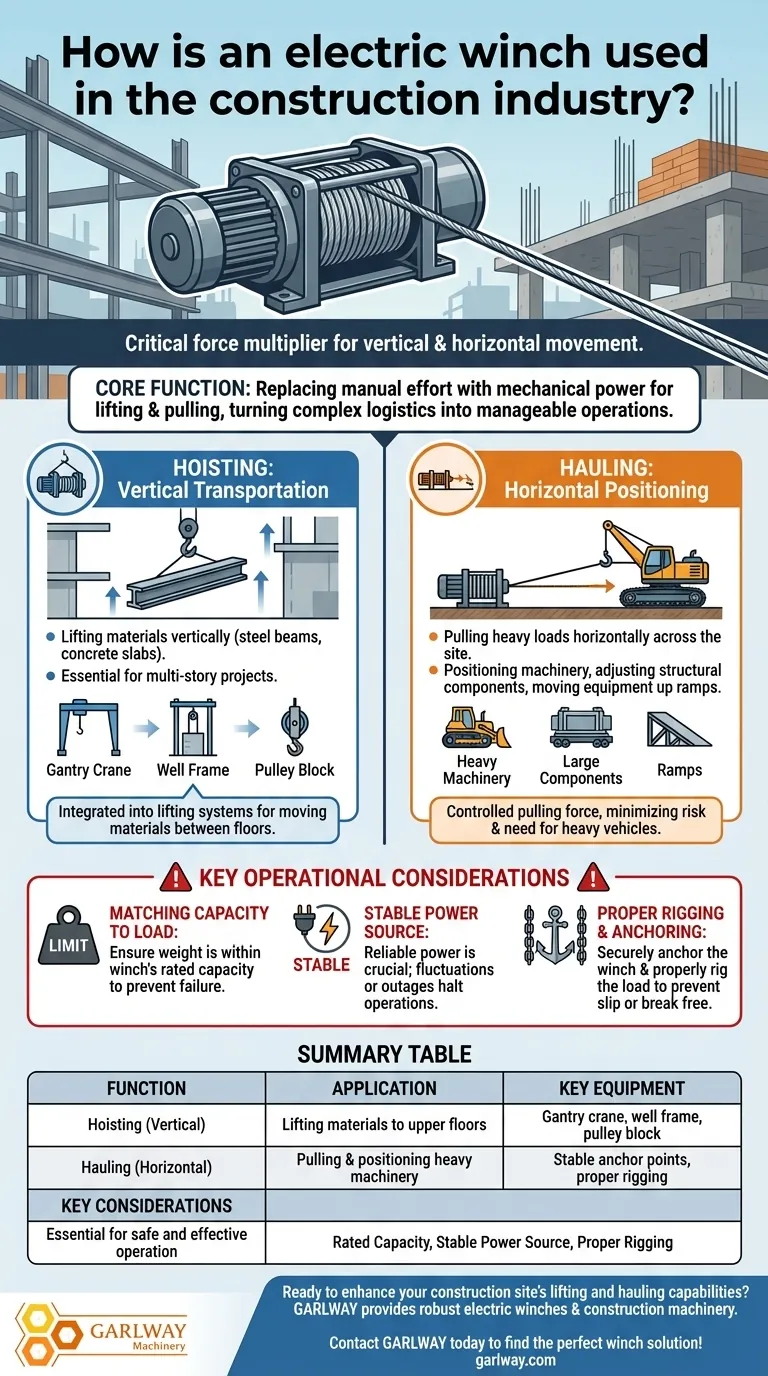 How is an electric winch used in the construction industry?

Critical force multiplier for vertical & horizontal movement.

CORE FUNCTION: Replacing manual effort with mechanical power for lifting & pulling, turning complex logistics into manageable operations.

HOISTING: Vertical Transportation

- Lifting materials vertically (steel beams, concrete slabs).
- Essential for multi-story projects.

Gantry Crane
Well Frame
Pulley Block

Integrated into lifting systems for moving materials between floors.

HAULING: Horizontal Positioning

- Pulling heavy loads horizontally across the site.
- Positioning machinery, adjusting structural components, moving equipment up ramps.

Heavy Machinery
Large Components
Ramps

Controlled pulling force, minimizing risk & need for heavy vehicles.

KEY OPERATIONAL CONSIDERATIONS

LIMIT
MATCHING CAPACITY TO LOAD: Ensure weight is within winch's rated capacity to prevent failure.

STABLE
STABLE POWER SOURCE: Reliable power is crucial; fluctuations or outages halt operations.

PROPER RIGGING & ANCHORING: Securely anchor the winch & properly rig the load to prevent slip or break free.

SUMMARY TABLE

| FUNCTION | APPLICATION | KEY EQUIPMENT |
|---|---|---|
| Hoisting (Vertical) | Lifting materials to upper floors | Gantry crane, well frame, pulley block |
| Hauling (Horizontal) | Pulling & positioning heavy machinery | Stable anchor points, proper rigging |
| KEY CONSIDERATIONS | | |
| Essential for safe and effective operation | Rated Capacity, Stable Power Source, Proper Rigging | |

GARLWAY Machinery

Ready to enhance your construction site's lifting and hauling capabilities? GARLWAY provides robust electric winches & construction machinery.

Contact GARLWAY today to find the perfect winch solution!
garlway.com