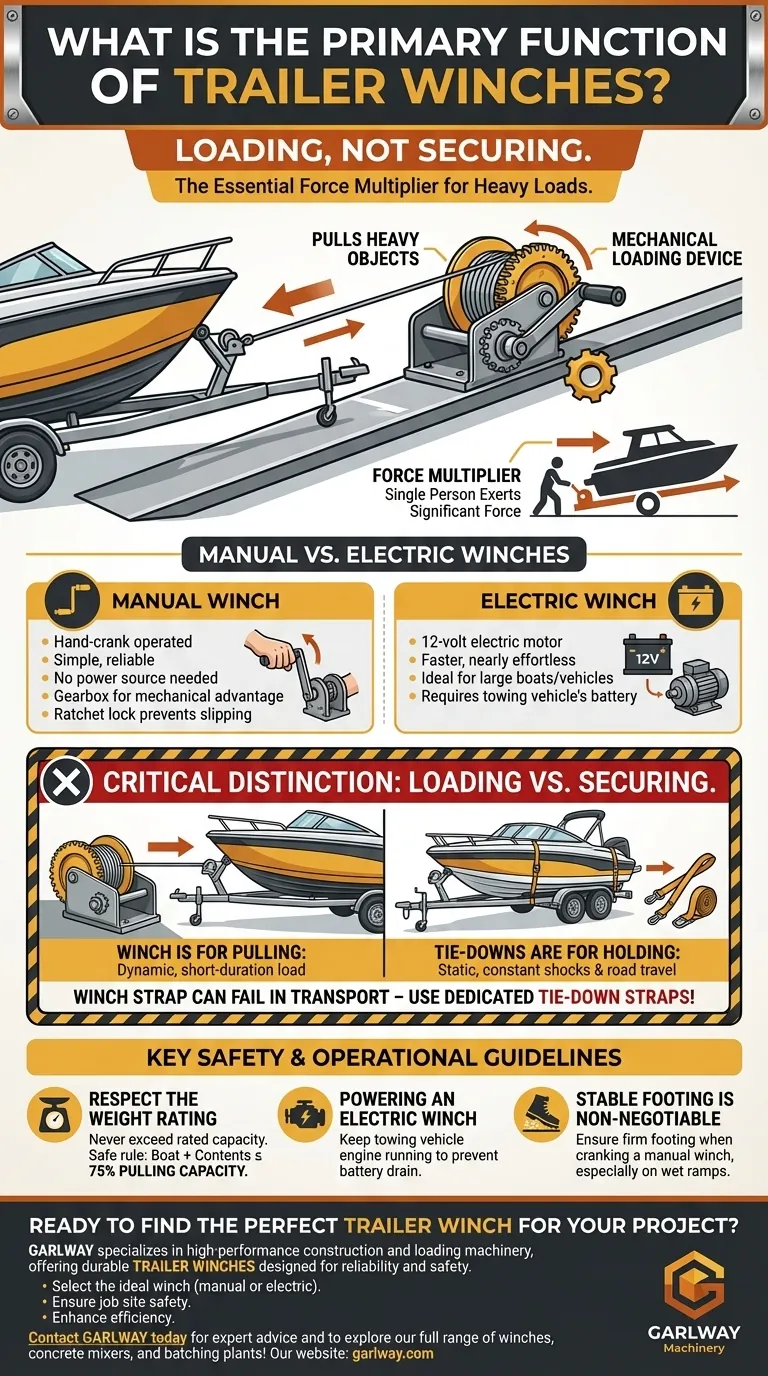 WHAT IS THE PRIMARY FUNCTION OF TRAILER WINCHES?

LOADING, NOT SECURING.

The Essential Force Multiplier for Heavy Loads.

PULLS HEAVY OBJECTS

MECHANICAL LOADING DEVICE

FORCE MULTIPLIER
Single Person Exerts Significant Force

MANUAL VS. ELECTRIC WINCHES

MANUAL WINCH
• Hand-crank operated
• Simple, reliable
• No power source needed
• Gearbox for mechanical advantage
• Ratchet lock prevents slipping

ELECTRIC WINCH
• 12-volt electric motor
• Faster, nearly effortless
• Ideal for large boats/vehicles
• Requires towing vehicle's battery

12V

CRITICAL DISTINCTION: LOADING VS. SECURING.

WINCH IS FOR PULLING:
Dynamic, short-duration load

TIE-DOWNS ARE FOR HOLDING:
Static, constant shocks & road travel

WINCH STRAP CAN FAIL IN TRANSPORT – USE DEDICATED TIE-DOWN STRAPS!

KEY SAFETY & OPERATIONAL GUIDELINES

RESPECT THE WEIGHT RATING
Never exceed rated capacity. Safe rule: Boat + Contents ≤ 75% PULLING CAPACITY.

POWERING AN ELECTRIC WINCH
Keep towing vehicle engine running to prevent battery drain.

STABLE FOOTING IS NON-NEGOTIABLE
Ensure firm footing when cranking a manual winch, especially on wet ramps.

READY TO FIND THE PERFECT TRAILER WINCH FOR YOUR PROJECT?

GARLWAY specializes in high-performance construction and loading machinery, offering durable TRAILER WINCHES designed for reliability and safety.
• Select the ideal winch (manual or electric).
• Ensure job site safety.
• Enhance efficiency.

Contact GARLWAY today for expert advice and to explore our full range of winches, concrete mixers, and batching plants! Our website: garlway.com

GARLWAY
Machinery