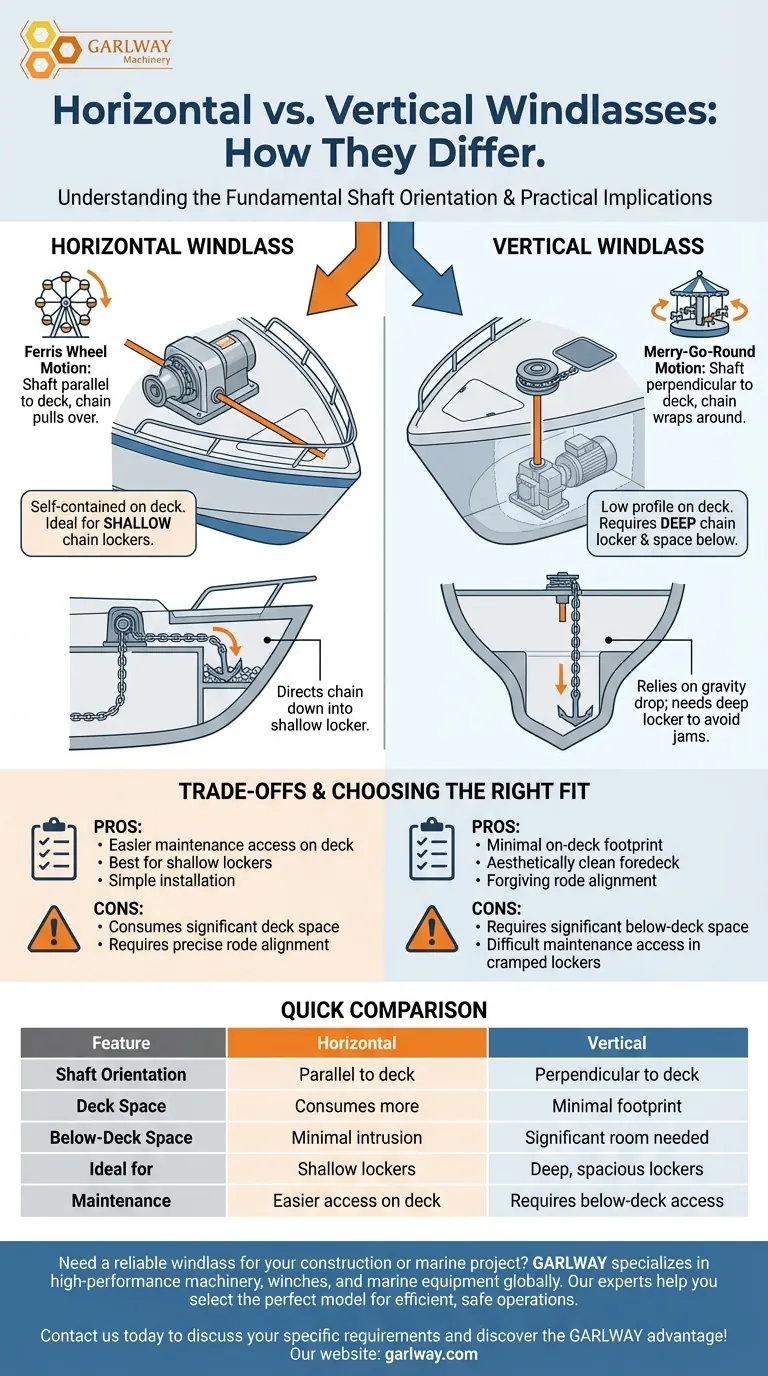 GARLWAY Machinery

Horizontal vs. Vertical Windlasses: How They Differ.

Understanding the Fundamental Shaft Orientation & Practical Implications

HORIZONTAL WINDLASS

Ferris Wheel Motion: Shaft parallel to deck, chain pulls over.

Self-contained on deck. Ideal for SHALLOW chain lockers.

Directs chain down into shallow locker.

VERTICAL WINDLASS

Merry-Go-Round Motion: Shaft perpendicular to deck, chain wraps around.

Low profile on deck. Requires DEEP chain locker & space below.

Relies on gravity drop; needs deep locker to avoid jams.

TRADE-OFFS & CHOOSING THE RIGHT FIT

PROS:
• Easier maintenance access on deck
• Best for shallow lockers
• Simple installation

CONS:
• Consumes significant deck space
• Requires precise rode alignment

PROS:
• Minimal on-deck footprint
• Aesthetically clean foredeck
• Forgiving rode alignment

CONS:
• Requires significant below-deck space
• Difficult maintenance access in cramped lockers

QUICK COMPARISON

| Feature | Horizontal | Vertical |
|---|---|---|
| Shaft Orientation | Parallel to deck | Perpendicular to deck |
| Deck Space | Consumes more | Minimal footprint |
| Below-Deck Space | Minimal intrusion | Significant room needed |
| Ideal for | Shallow lockers | Deep, spacious lockers |
| Maintenance | Easier access on deck | Requires below-deck access |

Need a reliable windlass for your construction or marine project? GARLWAY specializes in high-performance machinery, winches, and marine equipment globally. Our experts help you select the perfect model for efficient, safe operations.

Contact us today to discuss your specific requirements and discover the GARLWAY advantage! Our website: garlway.com