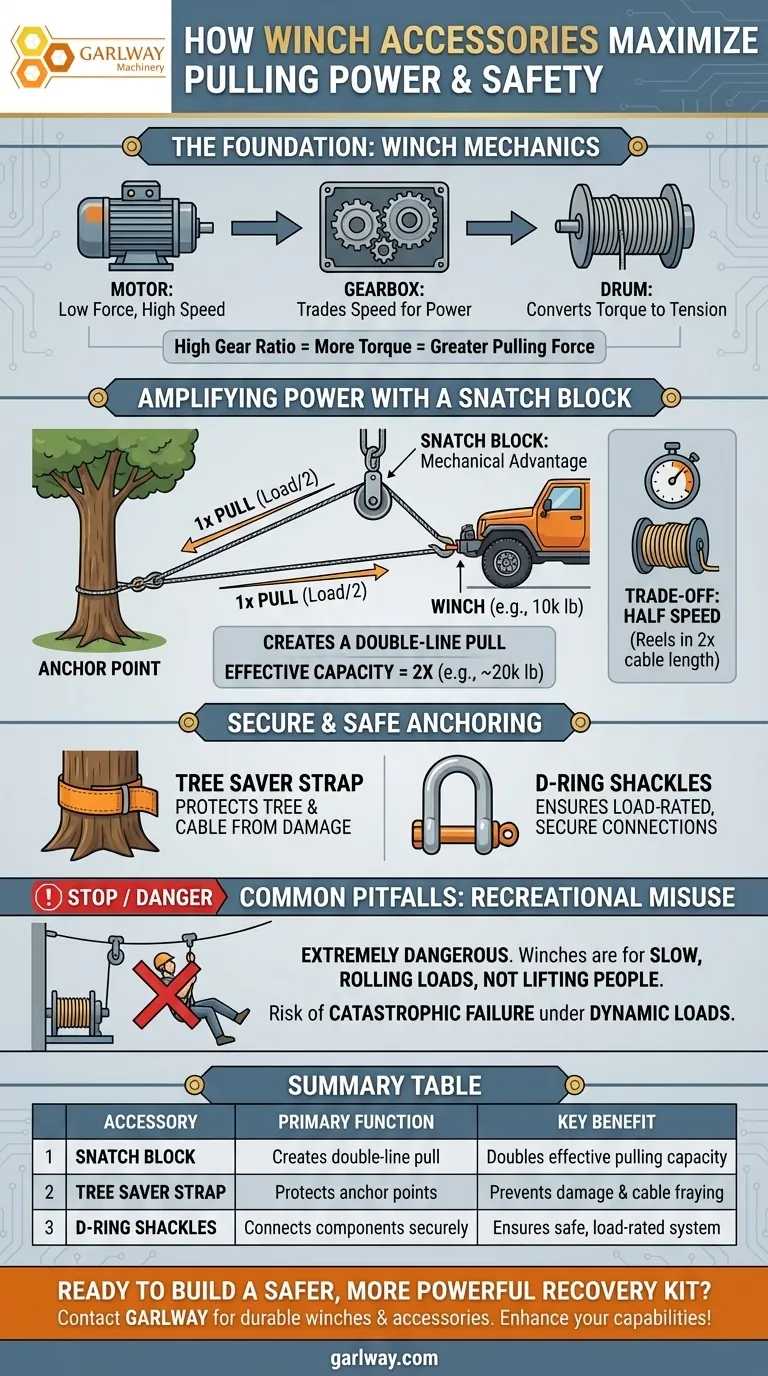 GARLWAY Machinery

HOW WINCH ACCESSORIES MAXIMIZE PULLING POWER & SAFETY

THE FOUNDATION: WINCH MECHANICS

MOTOR: Low Force, High Speed

GEARBOX: Trades Speed for Power

DRUM: Converts Torque to Tension

High Gear Ratio = More Torque = Greater Pulling Force

AMPLIFYING POWER WITH A SNATCH BLOCK

SNATCH BLOCK: Mechanical Advantage

1x PULL (Load/2)

1x PULL (Load/2)

WINCH (e.g., 10k lb)

ANCHOR POINT

CREATES A DOUBLE-LINE PULL
EFFECTIVE CAPACITY = 2X (e.g., ~20k lb)

TRADE-OFF: HALF SPEED
(Reels in 2x cable length)

SECURE & SAFE ANCHORING

TREE SAVER STRAP
PROTECTS TREE & CABLE FROM DAMAGE

D-RING SHACKLES
ENSURES LOAD-RATED, SECURE CONNECTIONS

STOP / DANGER

COMMON PITFALLS: RECREATIONAL MISUSE

EXTREMELY DANGEROUS. Winches are for SLOW, ROLLING LOADS, NOT LIFTING PEOPLE.

Risk of CATASTROPHIC FAILURE under DYNAMIC LOADS.

SUMMARY TABLE

| | ACCESSORY | PRIMARY FUNCTION | KEY BENEFIT |
|---|---|---|---|
| 1 | SNATCH BLOCK | Creates double-line pull | Doubles effective pulling capacity |
| 2 | TREE SAVER STRAP | Protects anchor points | Prevents damage & cable fraying |
| 3 | D-RING SHACKLES | Connects components securely | Ensures safe, load-rated system |

READY TO BUILD A SAFER, MORE POWERFUL RECOVERY KIT?
Contact GARLWAY for durable winches & accessories. Enhance your capabilities!

garlway.com