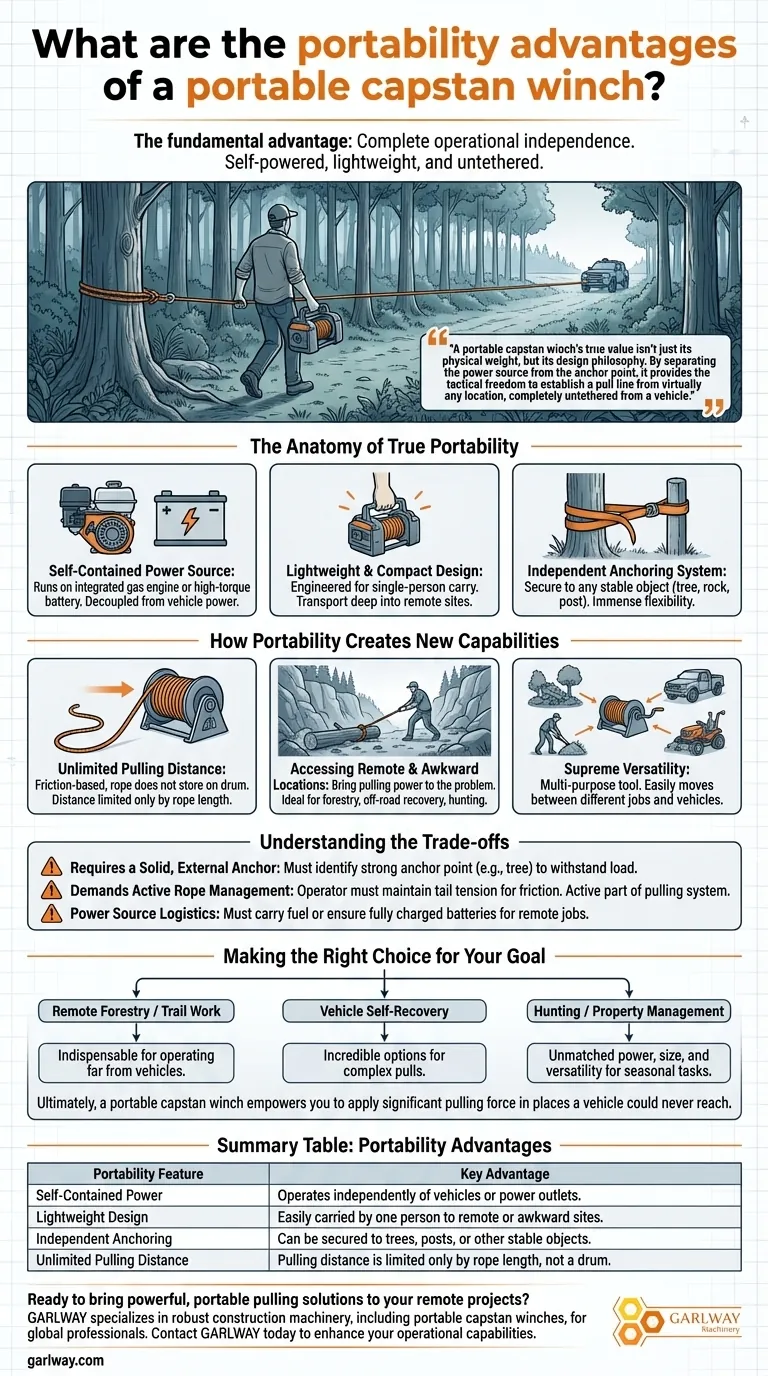 What are the portability advantages of a portable capstan winch?

The fundamental advantage: Complete operational independence. Self-powered, lightweight, and untethered.

"A portable capstan winch's true value isn't just its physical weight, but its design philosophy. By separating the power source from the anchor point, it provides the tactical freedom to establish a pull line from virtually any location, completely untethered from a vehicle."

The Anatomy of True Portability

Self-Contained Power Source: Runs on integrated gas engine or high-torque battery. Decoupled from vehicle power.

Lightweight & Compact Design: Engineered for single-person carry. Transport deep into remote sites.

Independent Anchoring System: Secure to any stable object (tree, rock, post). Immense flexibility.

How Portability Creates New Capabilities

Unlimited Pulling Distance: Friction-based, rope does not store on drum. Distance limited only by rope length.

Accessing Remote & Awkward Locations: Bring pulling power to the problem. Ideal for forestry, off-road recovery, hunting.

Supreme Versatility: Multi-purpose tool. Easily moves between different jobs and vehicles.

Understanding the Trade-offs

Requires a Solid, External Anchor: Must identify strong anchor point (e.g., tree) to withstand load.
Demands Active Rope Management: Operator must maintain tail tension for friction. Active part of pulling system.
Power Source Logistics: Must carry fuel or ensure fully charged batteries for remote jobs.

Making the Right Choice for Your Goal

Remote Forestry / Trail Work
Indispensable for operating far from vehicles.

Vehicle Self-Recovery
Incredible options for complex pulls.

Hunting / Property Management
Unmatched power, size, and versatility for seasonal tasks.

Ultimately, a portable capstan winch empowers you to apply significant pulling force in places a vehicle could never reach.

Summary Table: Portability Advantages

| Portability Feature | Key Advantage |
|---|---|
| Self-Contained Power | Operates independently of vehicles or power outlets. |
| Lightweight Design | Easily carried by one person to remote or awkward sites. |
| Independent Anchoring | Can be secured to trees, posts, or other stable objects. |
| Unlimited Pulling Distance | Pulling distance is limited only by rope length, not a drum. |

Ready to bring powerful, portable pulling solutions to your remote projects?
GARLWAY specializes in robust construction machinery, including portable capstan winches, for global professionals. Contact GARLWAY today to enhance your operational capabilities.

GARLWAY Machinery

garlway.com