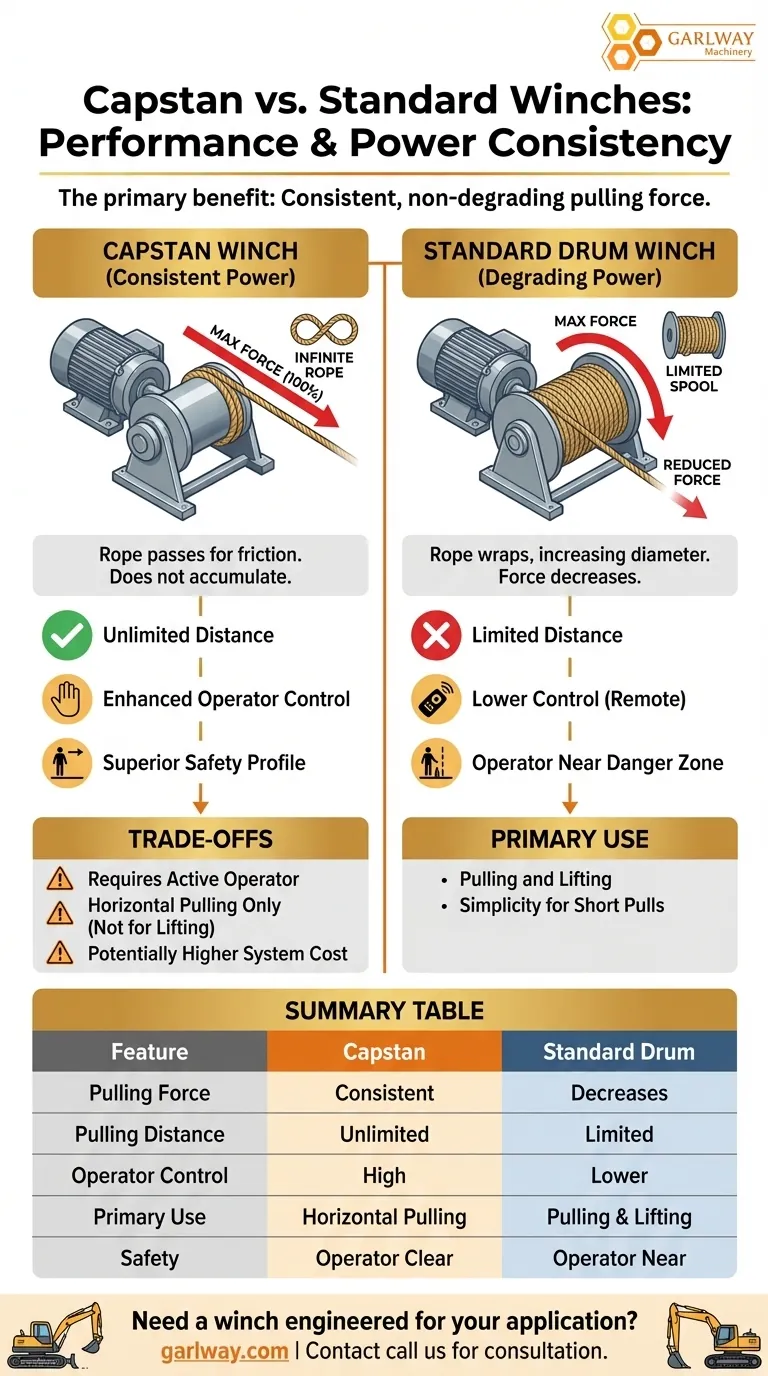 GARLWAY
Machinery

Capstan vs. Standard Winches: Performance & Power Consistency

The primary benefit: Consistent, non-degrading pulling force.

CAPSTAN WINCH
(Consistent Power)

MAX FORCE (100%)
INFINITE ROPE

Rope passes for friction. Does not accumulate.

Unlimited Distance

Enhanced Operator Control

Superior Safety Profile

TRADE-OFFS

Requires Active Operator
Horizontal Pulling Only (Not for Lifting)
Potentially Higher System Cost

STANDARD DRUM WINCH
(Degrading Power)

MAX FORCE
LIMITED SPOOL
REDUCED FORCE

Rope wraps, increasing diameter. Force decreases.

Limited Distance

Lower Control (Remote)

Operator Near Danger Zone

PRIMARY USE

• Pulling and Lifting
• Simplicity for Short Pulls

SUMMARY TABLE

| Feature | Capstan | Standard Drum |
|---|---|---|
| Pulling Force | Consistent | Decreases |
| Pulling Distance | Unlimited | Limited |
| Operator Control | High | Lower |
| Primary Use | Horizontal Pulling | Pulling & Lifting |
| Safety | Operator Clear | Operator Near |

Need a winch engineered for your application?
garlway.com | Contact call us for consultation.