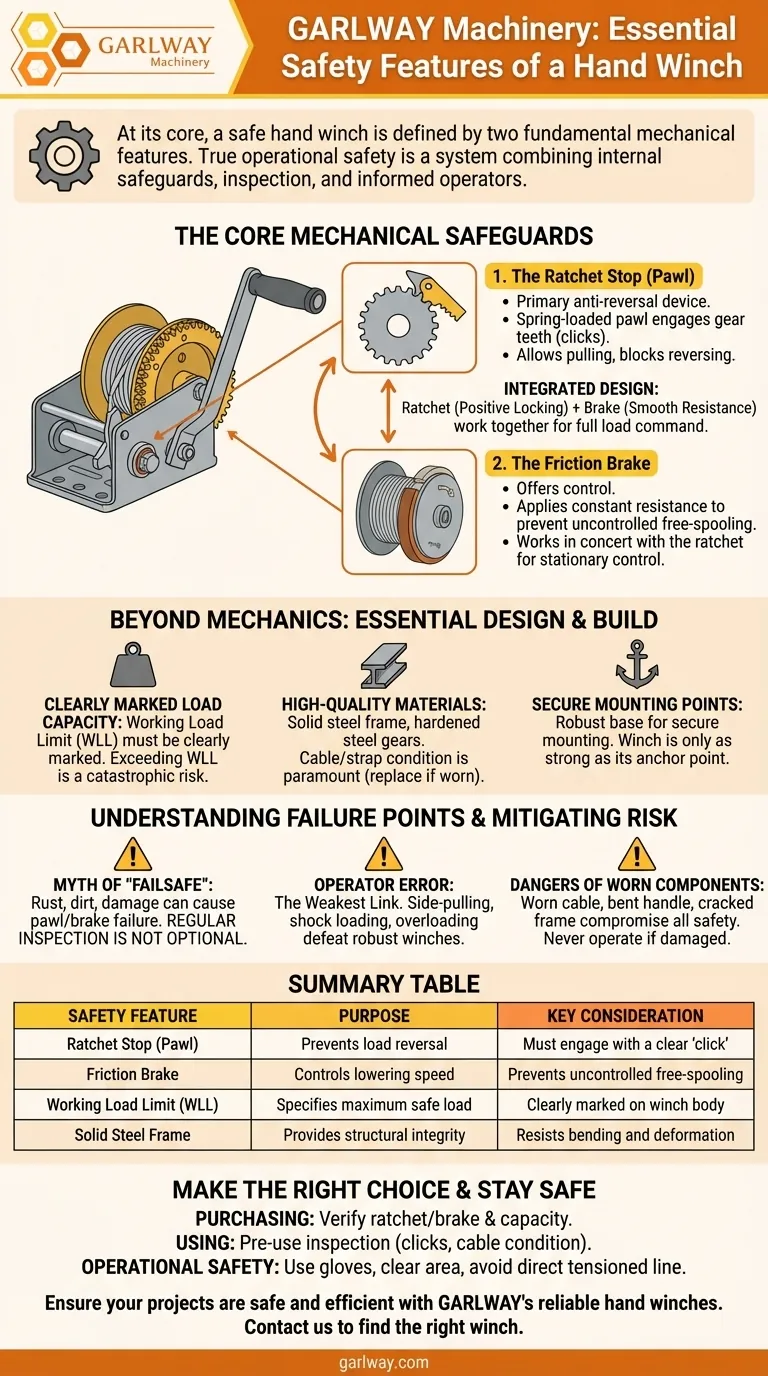 GARLWAY Machinery

GARLWAY Machinery: Essential Safety Features of a Hand Winch

At its core, a safe hand winch is defined by two fundamental mechanical features. True operational safety is a system combining internal safeguards, inspection, and informed operators.

THE CORE MECHANICAL SAFEGUARDS

1. The Ratchet Stop (Pawl)
• Primary anti-reversal device.
• Spring-loaded pawl engages gear teeth (clicks).
• Allows pulling, blocks reversing.

INTEGRATED DESIGN:
Ratchet (Positive Locking) + Brake (Smooth Resistance) work together for full load command.

2. The Friction Brake
• Offers control.
• Applies constant resistance to prevent uncontrolled free-spooling.
• Works in concert with the ratchet for stationary control.

BEYOND MECHANICS: ESSENTIAL DESIGN & BUILD

CLEARLY MARKED LOAD CAPACITY: Working Load Limit (WLL) must be clearly marked. Exceeding WLL is a catastrophic risk.

HIGH-QUALITY MATERIALS: Solid steel frame, hardened steel gears. Cable/strap condition is paramount (replace if worn).

SECURE MOUNTING POINTS: Robust base for secure mounting. Winch is only as strong as its anchor point.

UNDERSTANDING FAILURE POINTS & MITIGATING RISK

MYTH OF "FAILSAFE": Rust, dirt, damage can cause pawl/brake failure. REGULAR INSPECTION IS NOT OPTIONAL.

OPERATOR ERROR: The Weakest Link. Side-pulling, shock loading, overloading defeat robust winches.

DANGERS OF WORN COMPONENTS: Worn cable, bent handle, cracked frame compromise all safety. Never operate if damaged.

SUMMARY TABLE

| SAFETY FEATURE | PURPOSE | KEY CONSIDERATION |
|---|---|---|
| Ratchet Stop (Pawl) | Prevents load reversal | Must engage with a clear 'click' |
| Friction Brake | Controls lowering speed | Prevents uncontrolled free-spooling |
| Working Load Limit (WLL) | Specifies maximum safe load | Clearly marked on winch body |
| Solid Steel Frame | Provides structural integrity | Resists bending and deformation |

MAKE THE RIGHT CHOICE & STAY SAFE
PURCHASING: Verify ratchet/brake & capacity.
USING: Pre-use inspection (clicks, cable condition).
OPERATIONAL SAFETY: Use gloves, clear area, avoid direct tensioned line.

Ensure your projects are safe and efficient with GARLWAY's reliable hand winches. Contact us to find the right winch.

garlway.com