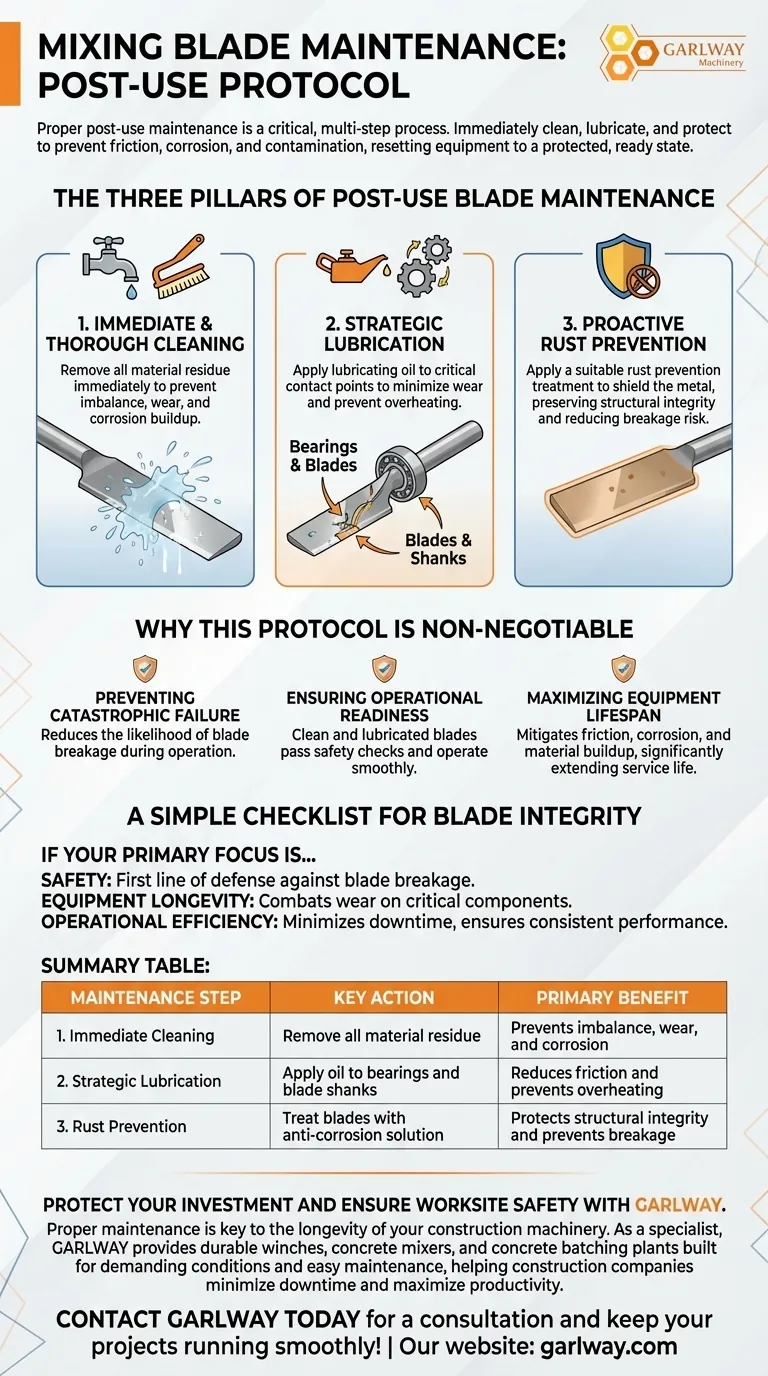 MIXING BLADE MAINTENANCE: POST-USE PROTOCOL

GARLWAY Machinery

Proper post-use maintenance is a critical, multi-step process. Immediately clean, lubricate, and protect to prevent friction, corrosion, and contamination, resetting equipment to a protected, ready state.

THE THREE PILLARS OF POST-USE BLADE MAINTENANCE

1. IMMEDIATE & THOROUGH CLEANING
Remove all material residue immediately to prevent imbalance, wear, and corrosion buildup.

2. STRATEGIC LUBRICATION
Apply lubricating oil to critical contact points to minimize wear and prevent overheating.

Bearings & Blades

Blades & Shanks

3. PROACTIVE RUST PREVENTION
Apply a suitable rust prevention treatment to shield the metal, preserving structural integrity and reducing breakage risk.

WHY THIS PROTOCOL IS NON-NEGOTIABLE

PREVENTING CATASTROPHIC FAILURE
Reduces the likelihood of blade breakage during operation.

ENSURING OPERATIONAL READINESS
Clean and lubricated blades pass safety checks and operate smoothly.

MAXIMIZING EQUIPMENT LIFESPAN
Mitigates friction, corrosion, and material buildup, significantly extending service life.

A SIMPLE CHECKLIST FOR BLADE INTEGRITY

IF YOUR PRIMARY FOCUS IS...
SAFETY: First line of defense against blade breakage.
EQUIPMENT LONGEVITY: Combats wear on critical components.
OPERATIONAL EFFICIENCY: Minimizes downtime, ensures consistent performance.

SUMMARY TABLE:

| MAINTENANCE STEP | KEY ACTION | PRIMARY BENEFIT |
|---|---|---|
| 1. Immediate Cleaning | Remove all material residue | Prevents imbalance, wear, and corrosion |
| 2. Strategic Lubrication | Apply oil to bearings and blade shanks | Reduces friction and prevents overheating |
| 3. Rust Prevention | Treat blades with anti-corrosion solution | Protects structural integrity and prevents breakage |

PROTECT YOUR INVESTMENT AND ENSURE WORKSITE SAFETY WITH GARLWAY.
Proper maintenance is key to the longevity of your construction machinery. As a specialist, GARLWAY provides durable winches, concrete mixers, and concrete batching plants built for demanding conditions and easy maintenance, helping construction companies minimize downtime and maximize productivity.

CONTACT GARLWAY TODAY for a consultation and keep your projects running smoothly! | Our website: garlway.com