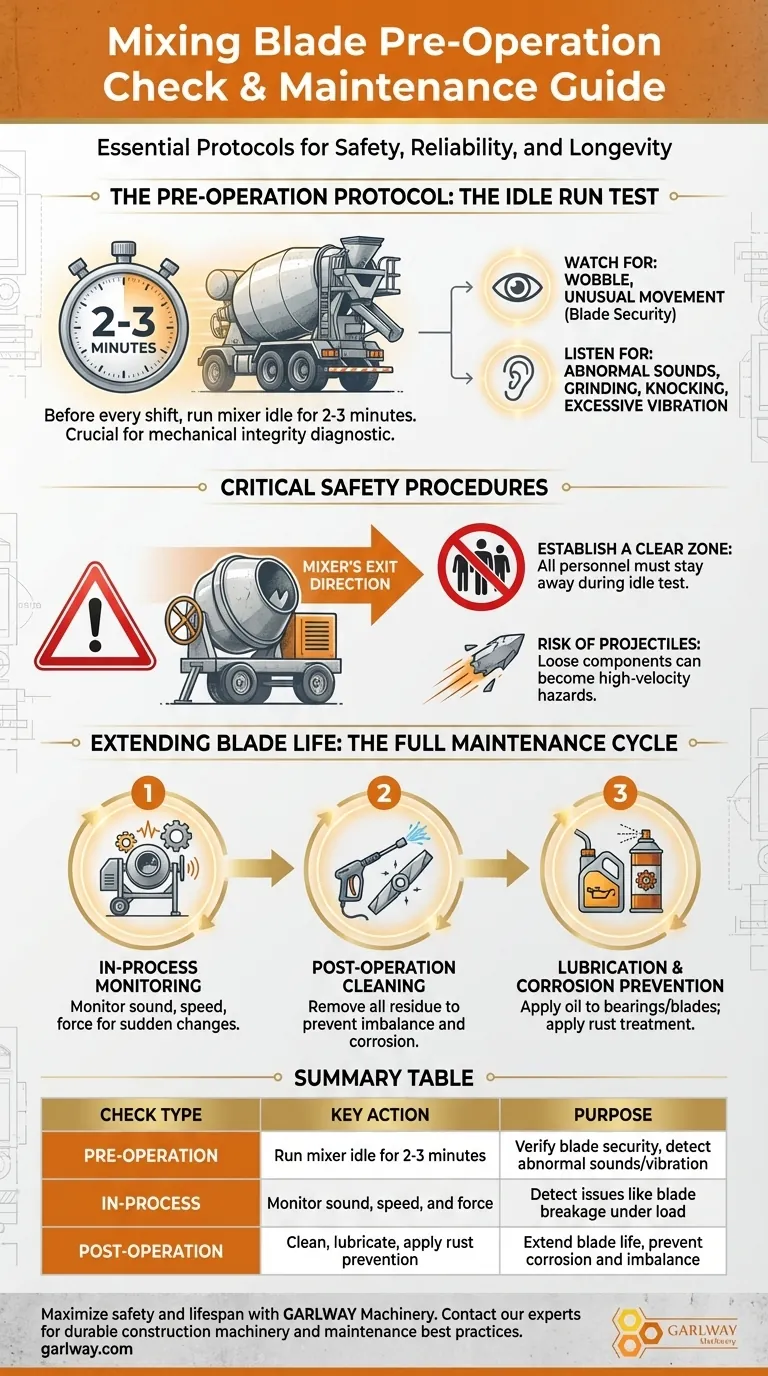 Mixing Blade Pre-Operation Check & Maintenance Guide

Essential Protocols for Safety, Reliability, and Longevity

THE PRE-OPERATION PROTOCOL: THE IDLE RUN TEST

2-3 MINUTES

Before every shift, run mixer idle for 2-3 minutes. Crucial for mechanical integrity diagnostic.

WATCH FOR: WOBBLE, UNUSUAL MOVEMENT (Blade Security)

LISTEN FOR: ABNORMAL SOUNDS, GRINDING, KNOCKING, EXCESSIVE VIBRATION

CRITICAL SAFETY PROCEDURES

MIXER'S EXIT DIRECTION

ESTABLISH A CLEAR ZONE: All personnel must stay away during idle test.

RISK OF PROJECTILES: Loose components can become high-velocity hazards.

EXTENDING BLADE LIFE: THE FULL MAINTENANCE CYCLE

1

IN-PROCESS MONITORING
Monitor sound, speed, force for sudden changes.

2

POST-OPERATION CLEANING
Remove all residue to prevent imbalance and corrosion.

3

LUBRICATION & CORROSION PREVENTION
Apply oil to bearings/blades; apply rust treatment.

SUMMARY TABLE

| CHECK TYPE | KEY ACTION | PURPOSE |
|---|---|---|
| PRE-OPERATION | Run mixer idle for 2-3 minutes | Verify blade security, detect abnormal sounds/vibration |
| IN-PROCESS | Monitor sound, speed, and force | Detect issues like blade breakage under load |
| POST-OPERATION | Clean, lubricate, apply rust prevention | Extend blade life, prevent corrosion and imbalance |

Maximize safety and lifespan with GARLWAY Machinery. Contact our experts for durable construction machinery and maintenance best practices.
garlway.com

GARLWAY Machinery