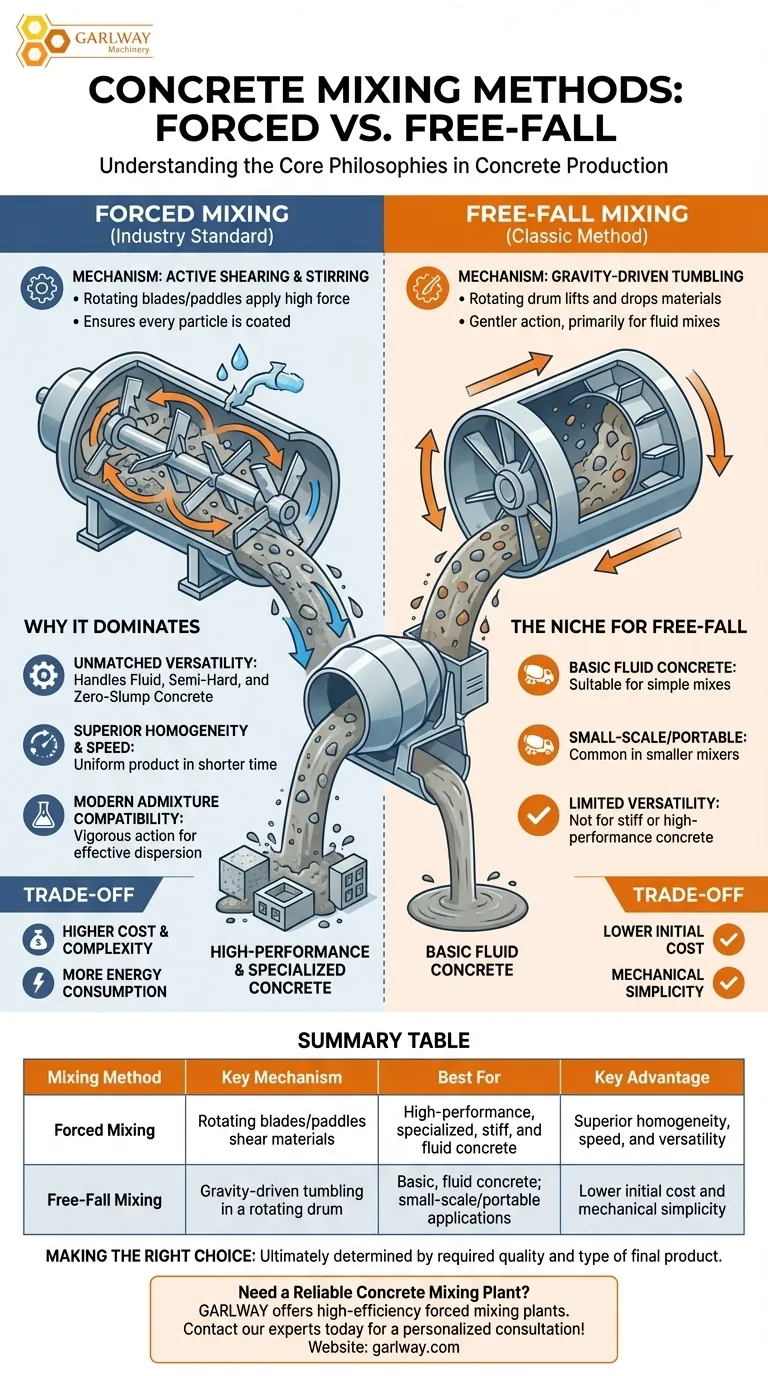 GARLWAY Machinery

CONCRETE MIXING METHODS: FORCED VS. FREE-FALL

Understanding the Core Philosophies in Concrete Production

FORCED MIXING
(Industry Standard)

MECHANISM: ACTIVE SHEARING & STIRRING
• Rotating blades/paddles apply high force
• Ensures every particle is coated

WHY IT DOMINATES

UNMATCHED VERSATILITY: Handles Fluid, Semi-Hard, and Zero-Slump Concrete

SUPERIOR HOMOGENEITY & SPEED: Uniform product in shorter time

MODERN ADMIXTURE COMPATIBILITY: Vigorous action for effective dispersion

TRADE-OFF

HIGHER COST & COMPLEXITY

MORE ENERGY CONSUMPTION

HIGH-PERFORMANCE & SPECIALIZED CONCRETE

FREE-FALL MIXING
(Classic Method)

MECHANISM: GRAVITY-DRIVEN TUMBLING
• Rotating drum lifts and drops materials
• Gentler action, primarily for fluid mixes

THE NICHE FOR FREE-FALL

BASIC FLUID CONCRETE: Suitable for simple mixes

SMALL-SCALE/PORTABLE: Common in smaller mixers

LIMITED VERSATILITY: Not for stiff or high-performance concrete

TRADE-OFF

LOWER INITIAL COST

MECHANICAL SIMPLICITY

BASIC FLUID CONCRETE

SUMMARY TABLE

| Mixing Method | Key Mechanism | Best For | Key Advantage |
|---|---|---|---|
| Forced Mixing | Rotating blades/paddles shear materials | High-performance, specialized, stiff, and fluid concrete | Superior homogeneity, speed, and versatility |
| Free-Fall Mixing | Gravity-driven tumbling in a rotating drum | Basic, fluid concrete; small-scale/portable applications | Lower initial cost and mechanical simplicity |

MAKING THE RIGHT CHOICE: Ultimately determined by required quality and type of final product.

Need a Reliable Concrete Mixing Plant?
GARLWAY offers high-efficiency forced mixing plants.
Contact our experts today for a personalized consultation!
Website: garlway.com