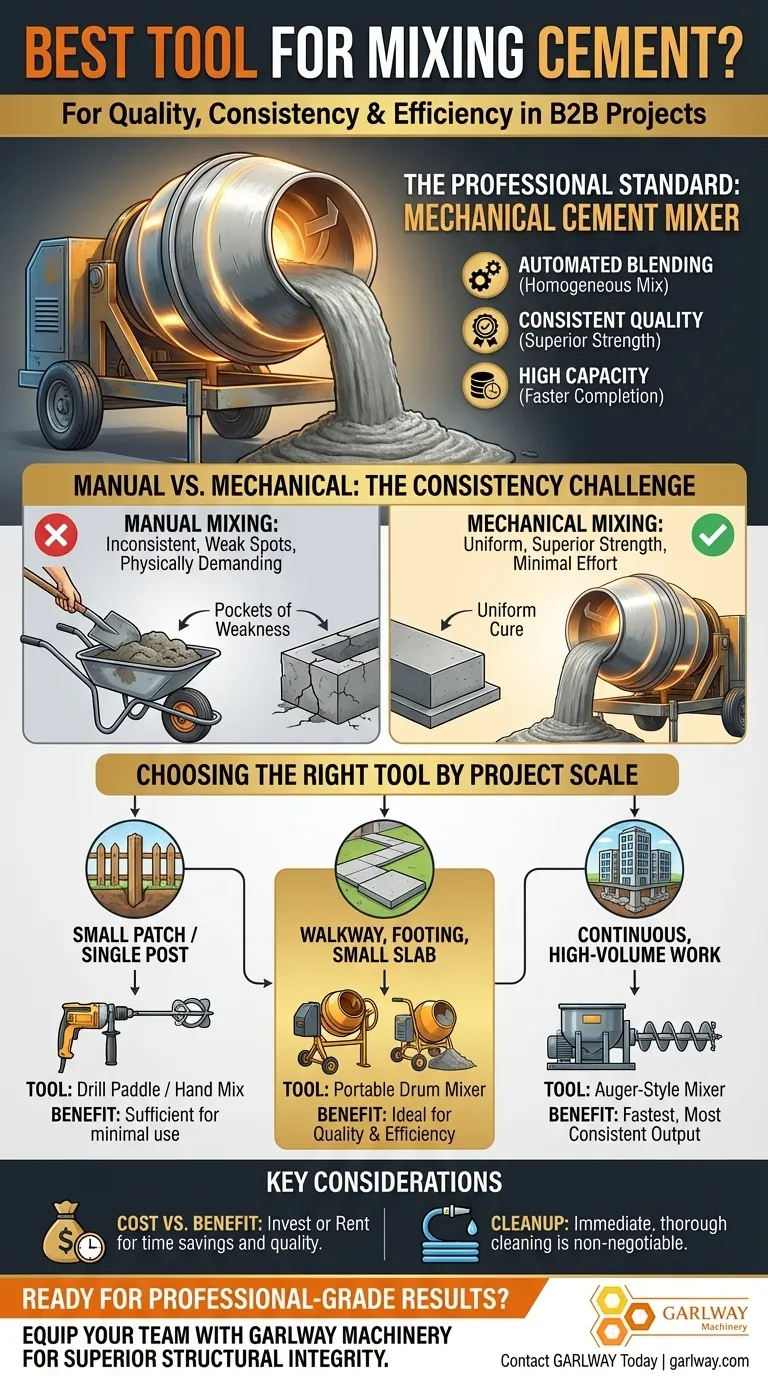 BEST TOOL FOR MIXING CEMENT?

For Quality, Consistency & Efficiency in B2B Projects

THE PROFESSIONAL STANDARD: MECHANICAL CEMENT MIXER

AUTOMATED BLENDING (Homogeneous Mix)

CONSISTENT QUALITY (Superior Strength)

HIGH CAPACITY (Faster Completion)

MANUAL VS. MECHANICAL: THE CONSISTENCY CHALLENGE

MANUAL MIXING: Inconsistent, Weak Spots, Physically Demanding

Pockets of Weakness

MECHANICAL MIXING: Uniform, Superior Strength, Minimal Effort

Uniform Cure

CHOOSING THE RIGHT TOOL BY PROJECT SCALE

SMALL PATCH / SINGLE POST

TOOL: Drill Paddle / Hand Mix
BENEFIT: Sufficient for minimal use

WALKWAY, FOOTING, SMALL SLAB

TOOL: Portable Drum Mixer
BENEFIT: Ideal for Quality & Efficiency

CONTINUOUS, HIGH-VOLUME WORK

TOOL: Auger-Style Mixer
BENEFIT: Fastest, Most Consistent Output

KEY CONSIDERATIONS

COST VS. BENEFIT: Invest or Rent for time savings and quality.

CLEANUP: Immediate, thorough cleaning is non-negotiable.

READY FOR PROFESSIONAL-GRADE RESULTS?

EQUIP YOUR TEAM WITH GARLWAY MACHINERY FOR SUPERIOR STRUCTURAL INTEGRITY.

GARLWAY Machinery

Contact GARLWAY Today | garlway.com