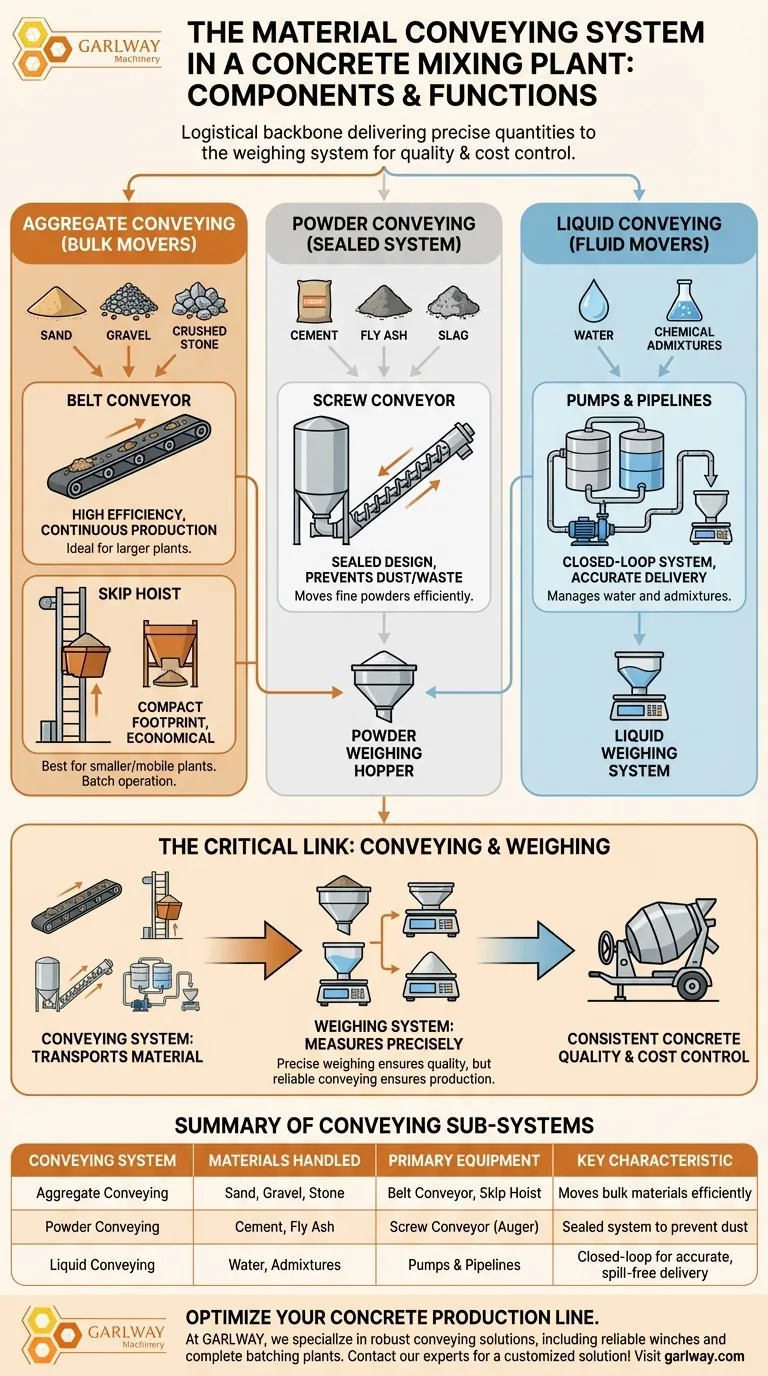 GARLWAY Machinery

THE MATERIAL CONVEYING SYSTEM IN A CONCRETE MIXING PLANT: COMPONENTS & FUNCTIONS

Logistical backbone delivering precise quantities to the weighing system for quality & cost control.

AGGREGATE CONVEYING (BULK MOVERS)

SAND GRAVEL CRUSHED STONE

BELT CONVEYOR

HIGH EFFICIENCY, CONTINUOUS PRODUCTION
Ideal for larger plants.

SKIP HOIST

COMPACT FOOTPRINT, ECONOMICAL

Best for smaller/mobile plants. Batch operation.

POWDER CONVEYING (SEALED SYSTEM)

CEMENT FLY ASH SLAG

SCREW CONVEYOR

SEALED DESIGN, PREVENTS DUST/WASTE
Moves fine powders efficiently.

POWDER WEIGHING HOPPER

LIQUID CONVEYING (FLUID MOVERS)

WATER CHEMICAL ADMIXTURES

PUMPS & PIPELINES

CLOSED-LOOP SYSTEM, ACCURATE DELIVERY
Manages water and admixtures.

LIQUID WEIGHING SYSTEM

THE CRITICAL LINK: CONVEYING & WEIGHING

CONVEYING SYSTEM: TRANSPORTS MATERIAL

WEIGHING SYSTEM: MEASURES PRECISELY
Precise weighing ensures quality, but reliable conveying ensures production.

CONSISTENT CONCRETE QUALITY & COST CONTROL

SUMMARY OF CONVEYING SUB-SYSTEMS

| CONVEYING SYSTEM | MATERIALS HANDLED | PRIMARY EQUIPMENT | KEY CHARACTERISTIC |
|---|---|---|---|
| Aggregate Conveying | Sand, Gravel, Stone | Belt Conveyor, Sklp Hoist | Moves bulk materials efficiently |
| Powder Conveying | Cement, Fly Ash | Screw Conveyor (Auger) | Sealed system to prevent dust |
| Liquid Conveying | Water, Admixtures | Pumps & Pipelines | Closed-loop for accurate, spill-free delivery |

GARLWAY Machinery

OPTIMIZE YOUR CONCRETE PRODUCTION LINE.
At GARLWAY, we specialize in robust conveying solutions, including reliable winches and complete batching plants. Contact our experts for a customized solution! Visit garlway.com