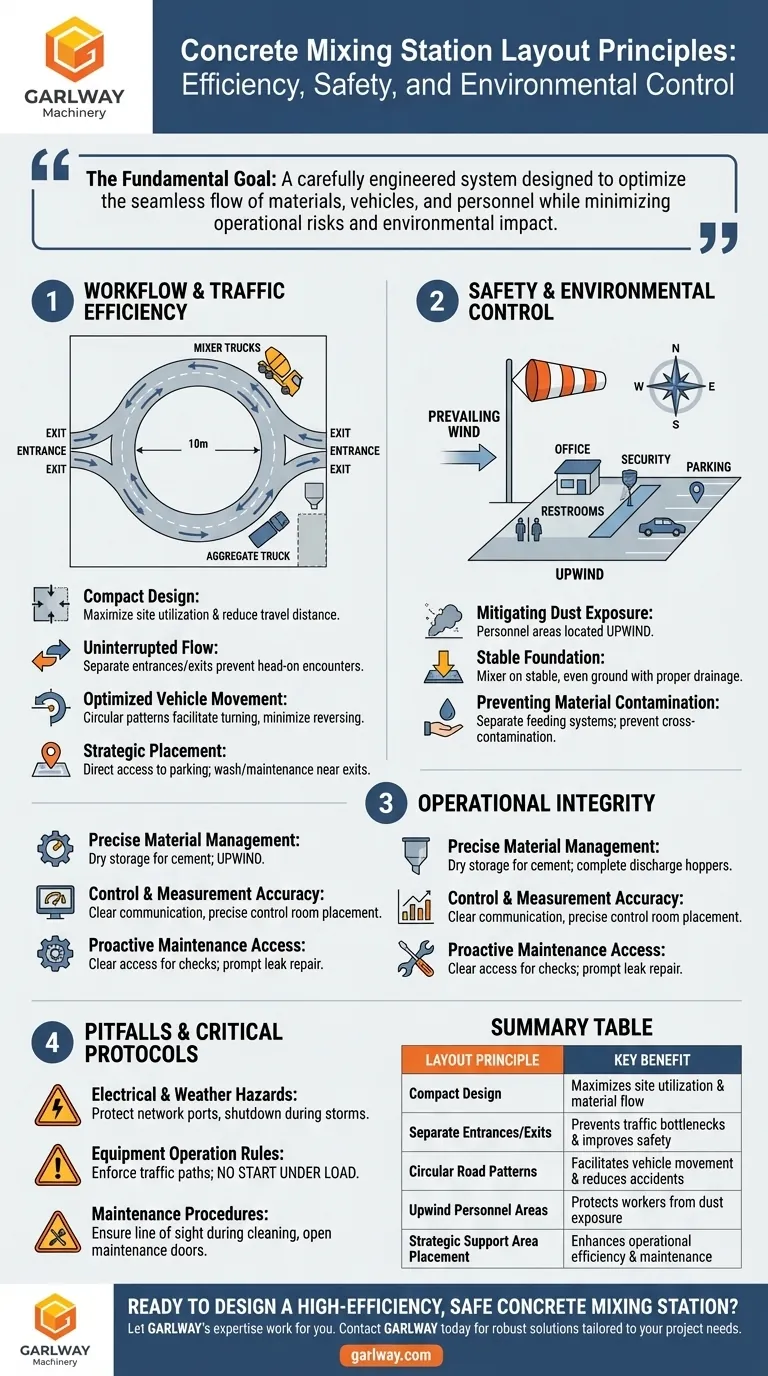 GARLWAY
Machinery

Concrete Mixing Station Layout Principles: Efficiency, Safety, and Environmental Control

The Fundamental Goal: A carefully engineered system designed to optimize the seamless flow of materials, vehicles, and personnel while minimizing operational risks and environmental impact.

1 WORKFLOW & TRAFFIC EFFICIENCY

MIXER TRUCKS
EXIT
ENTRANCE
EXIT
10m
EXIT
ENTRANCE
EXIT
AGGREGATE TRUCK

Compact Design:
Maximize site utilization & reduce travel distance.

Uninterrupted Flow:
Separate entrances/exits prevent head-on encounters.

Optimized Vehicle Movement:
Circular patterns facilitate turning, minimize reversing.

Strategic Placement:
Direct access to parking; wash/maintenance near exits.

2 SAFETY & ENVIRONMENTAL CONTROL

N
W
E
S
PREVAILING WIND
OFFICE
SECURITY
PARKING
RESTROOMS
UPWIND

Mitigating Dust Exposure:
Personnel areas located UPWIND.

Stable Foundation:
Mixer on stable, even ground with proper drainage.

Preventing Material Contamination:
Separate feeding systems; prevent cross-contamination.

3 OPERATIONAL INTEGRITY

Precise Material Management:
Dry storage for cement; UPWIND.

Control & Measurement Accuracy:
Clear communication, precise control room placement.

Proactive Maintenance Access:
Clear access for checks; prompt leak repair.

Precise Material Management:
Dry storage for cement; complete discharge hoppers.

Control & Measurement Accuracy:
Clear communication, precise control room placement.

Proactive Maintenance Access:
Clear access for checks; prompt leak repair.

4 PITFALLS & CRITICAL PROTOCOLS

Electrical & Weather Hazards:
Protect network ports, shutdown during storms.

Equipment Operation Rules:
Enforce traffic paths; NO START UNDER LOAD.

Maintenance Procedures:
Ensure line of sight during cleaning, open maintenance doors.

SUMMARY TABLE

| LAYOUT PRINCIPLE | KEY BENEFIT |
|---|---|
| Compact Design | Maximizes site utilization & material flow |
| Separate Entrances/Exits | Prevents traffic bottlenecks & improves safety |
| Circular Road Patterns | Facilitates vehicle movement & reduces accidents |
| Upwind Personnel Areas | Protects workers from dust exposure |
| Strategic Support Area Placement | Enhances operational efficiency & maintenance |

GARLWAY
Machinery

READY TO DESIGN A HIGH-EFFICIENCY, SAFE CONCRETE MIXING STATION?
Let GARLWAY's expertise work for you. Contact GARLWAY today for robust solutions tailored to your project needs.
garlway.com