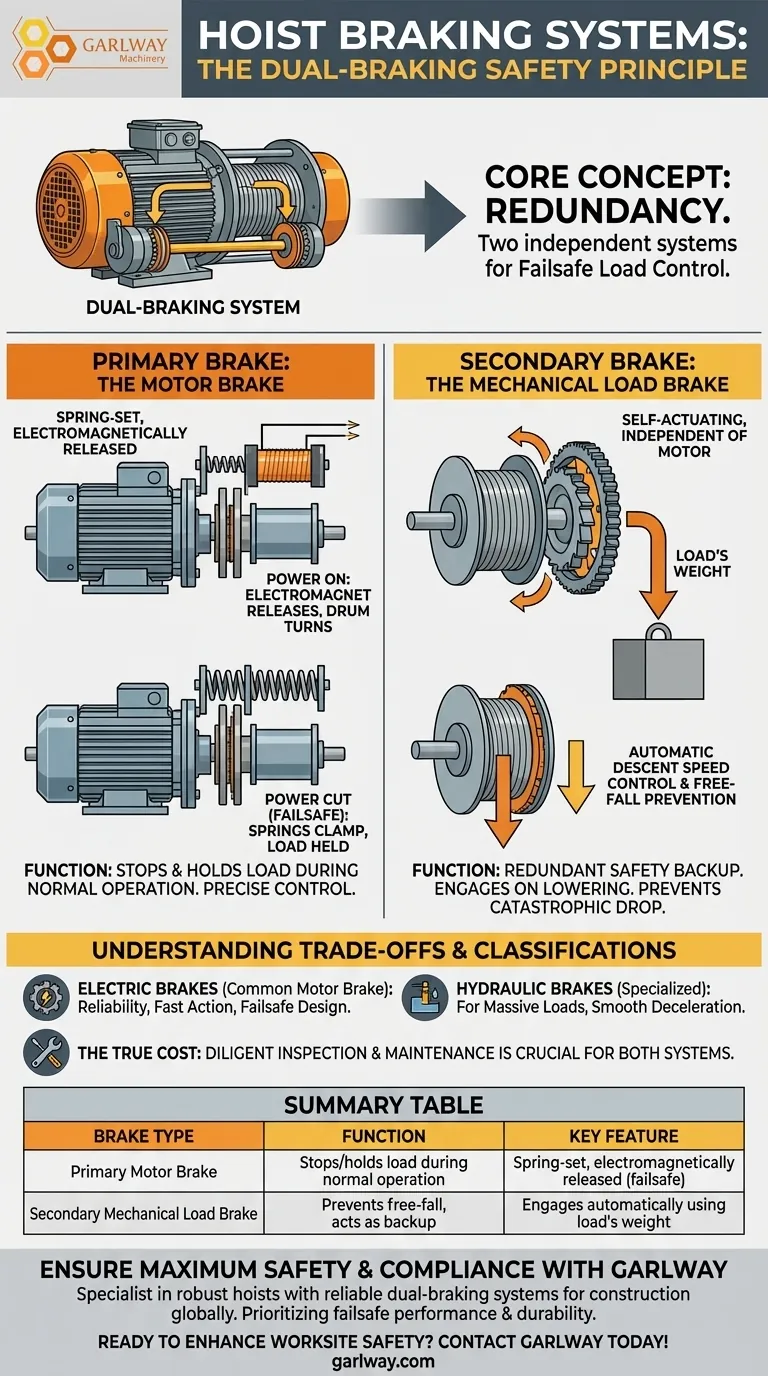 GARLWAY Machinery

HOIST BRAKING SYSTEMS: THE DUAL-BRAKING SAFETY PRINCIPLE

DUAL-BRAKING SYSTEM

CORE CONCEPT: REDUNDANCY.
Two independent systems for Failsafe Load Control.

PRIMARY BRAKE: THE MOTOR BRAKE

SPRING-SET, ELECTROMAGNETICALLY RELEASED

POWER ON: ELECTROMAGNET RELEASES, DRUM TURNS

POWER CUT (FAILSAFE): SPRINGS CLAMP, LOAD HELD

FUNCTION: STOPS & HOLDS LOAD DURING NORMAL OPERATION. PRECISE CONTROL.

SECONDARY BRAKE: THE MECHANICAL LOAD BRAKE

SELF-ACTUATING, INDEPENDENT OF MOTOR

LOAD'S WEIGHT

AUTOMATIC DESCENT SPEED CONTROL & FREE-FALL PREVENTION

FUNCTION: REDUNDANT SAFETY BACKUP. ENGAGES ON LOWERING. PREVENTS CATASTROPHIC DROP.

UNDERSTANDING TRADE-OFFS & CLASSIFICATIONS

ELECTRIC BRAKES (Common Motor Brake): Reliability, Fast Action, Failsafe Design.

HYDRAULIC BRAKES (Specialized): For Massive Loads, Smooth Deceleration.

THE TRUE COST: DILIGENT INSPECTION & MAINTENANCE IS CRUCIAL FOR BOTH SYSTEMS.

SUMMARY TABLE

| BRAKE TYPE | FUNCTION | KEY FEATURE |
|---|---|---|
| Primary Motor Brake | Stops/holds load during normal operation | Spring-set, electromagnetically released (failsafe) |
| Secondary Mechanical Load Brake | Prevents free-fall, acts as backup | Engages automatically using load's weight |

ENSURE MAXIMUM SAFETY & COMPLIANCE WITH GARLWAY
Specialist in robust hoists with reliable dual-braking systems for construction globally. Prioritizing failsafe performance & durability.

READY TO ENHANCE WORKSITE SAFETY? CONTACT GARLWAY TODAY!
garlway.com