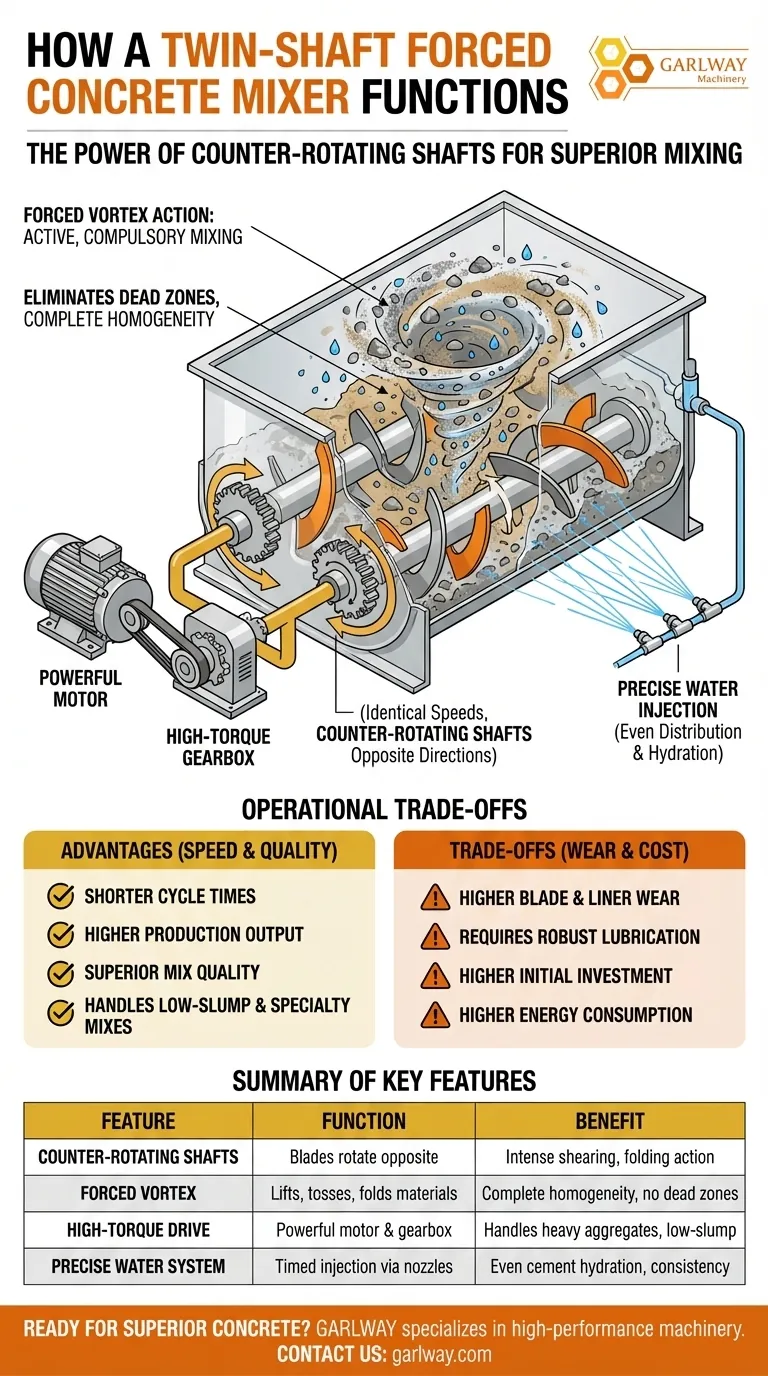 HOW A TWIN-SHAFT FORCED CONCRETE MIXER FUNCTIONS

GARLWAY Machinery

THE POWER OF COUNTER-ROTATING SHAFTS FOR SUPERIOR MIXING

FORCED VORTEX ACTION: ACTIVE, COMPULSORY MIXING

ELIMINATES DEAD ZONES, COMPLETE HOMOGENEITY

POWERFUL MOTOR

HIGH-TORQUE GEARBOX

(Identical Speeds, COUNTER-ROTATING SHAFTS Opposite Directions)

PRECISE WATER INJECTION (Even Distribution & Hydration)

OPERATIONAL TRADE-OFFS

ADVANTAGES (SPEED & QUALITY)

SHORTER CYCLE TIMES
HIGHER PRODUCTION OUTPUT
SUPERIOR MIX QUALITY
HANDLES LOW-SLUMP & SPECIALTY MIXES

TRADE-OFFS (WEAR & COST)

HIGHER BLADE & LINER WEAR
REQUIRES ROBUST LUBRICATION
HIGHER INITIAL INVESTMENT
HIGHER ENERGY CONSUMPTION

SUMMARY OF KEY FEATURES

| FEATURE | FUNCTION | BENEFIT |
|---|---|---|
| COUNTER-ROTATING SHAFTS | Blades rotate opposite | Intense shearing, folding action |
| FORCED VORTEX | Lifts, tosses, folds materials | Complete homogeneity, no dead zones |
| HIGH-TORQUE DRIVE | Powerful motor & gearbox | Handles heavy aggregates, low-slump |
| PRECISE WATER SYSTEM | Timed injection via nozzles | Even cement hydration, consistency |

READY FOR SUPERIOR CONCRETE? GARLWAY specializes in high-performance machinery.
CONTACT US: garlway.com