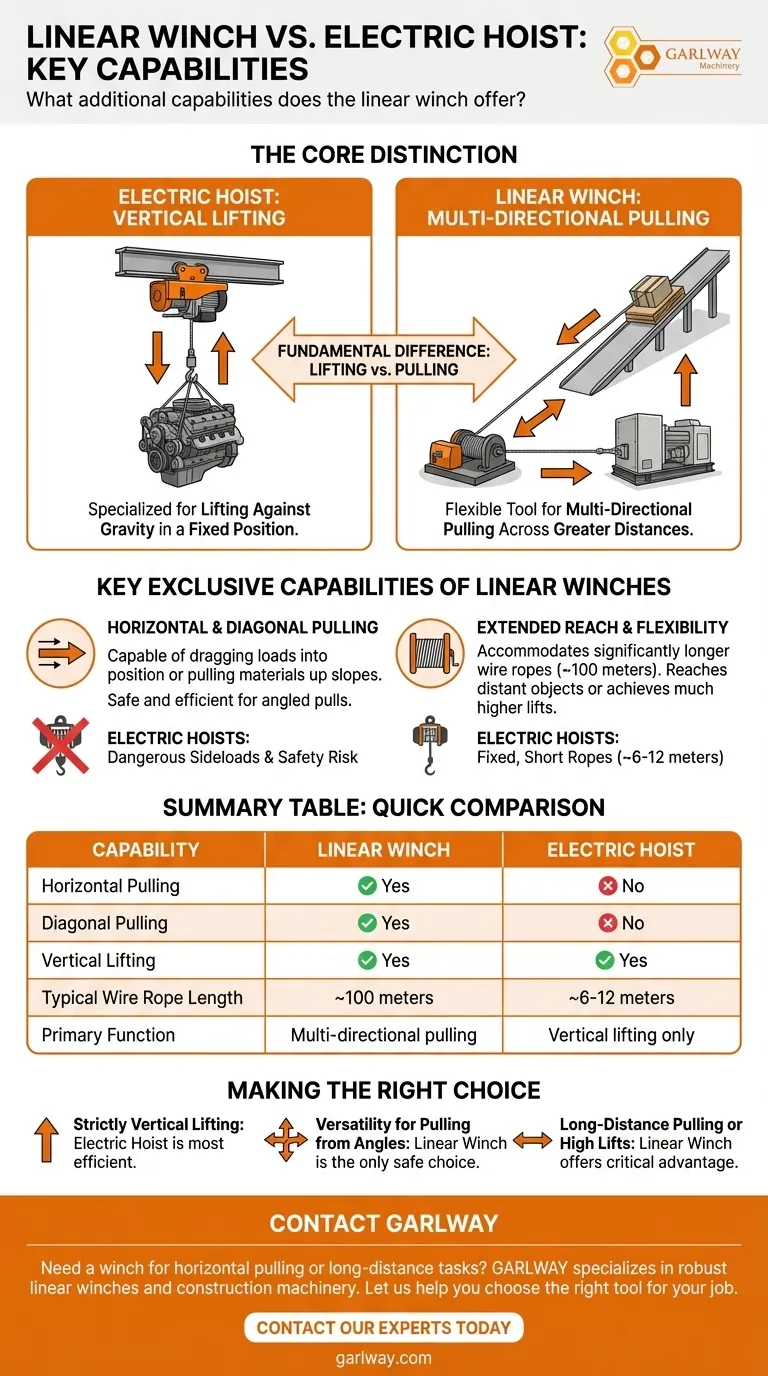 LINEAR WINCH VS. ELECTRIC HOIST: KEY CAPABILITIES

GARLWAY Machinery

What additional capabilities does the linear winch offer?

THE CORE DISTINCTION

ELECTRIC HOIST: VERTICAL LIFTING

Specialized for Lifting Against Gravity in a Fixed Position.

FUNDAMENTAL DIFFERENCE: LIFTING vs. PULLING

LINEAR WINCH: MULTI-DIRECTIONAL PULLING

Flexible Tool for Multi-Directional Pulling Across Greater Distances.

KEY EXCLUSIVE CAPABILITIES OF LINEAR WINCHES

HORIZONTAL & DIAGONAL PULLING

Capable of dragging loads into position or pulling materials up slopes.

Safe and efficient for angled pulls.

ELECTRIC HOISTS:
Dangerous Sideloads & Safety Risk

EXTENDED REACH & FLEXIBILITY

Accommodates significantly longer wire ropes (~100 meters). Reaches distant objects or achieves much higher lifts.

ELECTRIC HOISTS:
Fixed, Short Ropes (~6-12 meters)

SUMMARY TABLE: QUICK COMPARISON

| CAPABILITY | LINEAR WINCH | ELECTRIC HOIST |
|---|---|---|
| Horizontal Pulling | Yes | No |
| Diagonal Pulling | Yes | No |
| Vertical Lifting | Yes | Yes |
| Typical Wire Rope Length | ~100 meters | ~6-12 meters |
| Primary Function | Multi-directional pulling | Vertical lifting only |

MAKING THE RIGHT CHOICE

Strictly Vertical Lifting: Electric Hoist is most efficient.

Versatility for Pulling from Angles: Linear Winch is the only safe choice.

Long-Distance Pulling or High Lifts: Linear Winch offers critical advantage.

CONTACT GARLWAY

Need a winch for horizontal pulling or long-distance tasks? GARLWAY specializes in robust linear winches and construction machinery. Let us help you choose the right tool for your job.

CONTACT OUR EXPERTS TODAY

garlway.com