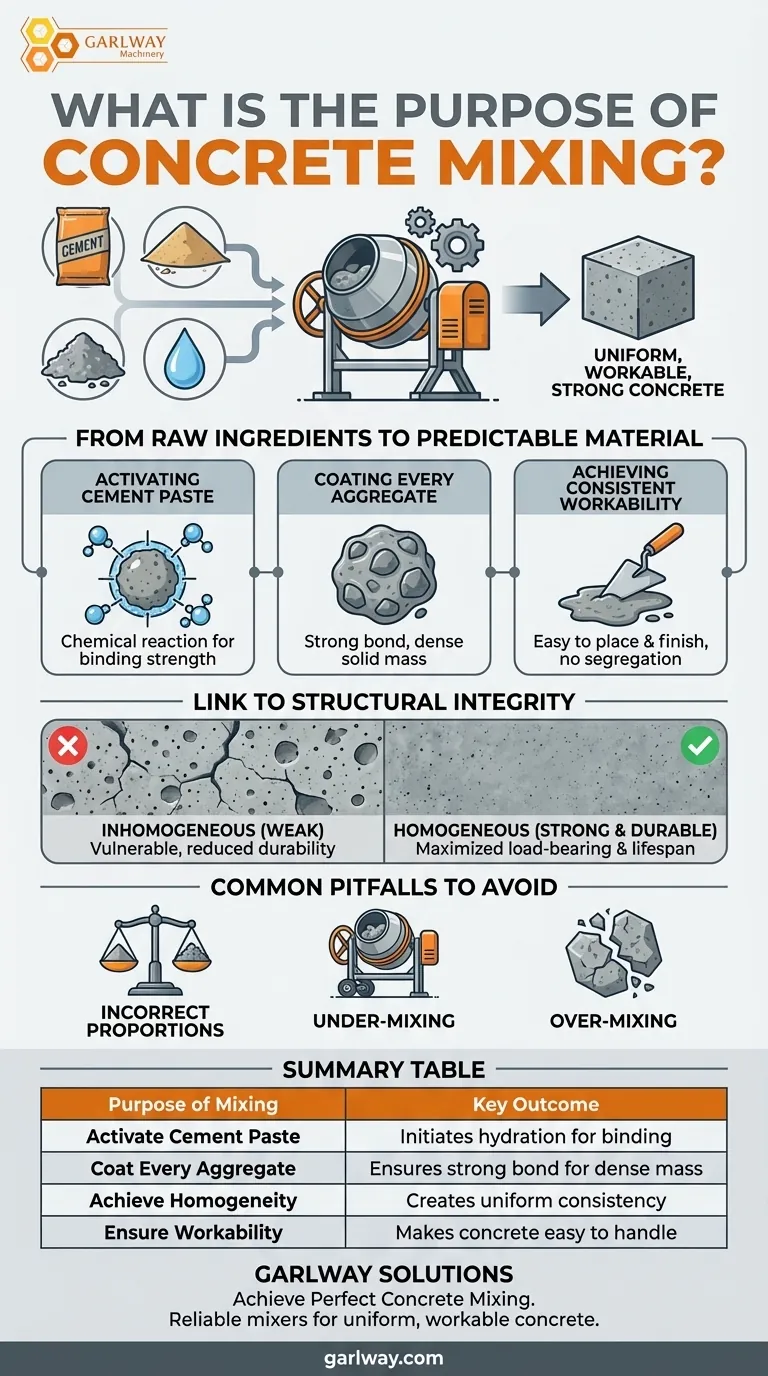 GARLWAY
Machinery

WHAT IS THE PURPOSE OF CONCRETE MIXING?

CEMENT

UNIFORM, WORKABLE, STRONG CONCRETE

FROM RAW INGREDIENTS TO PREDICTABLE MATERIAL

ACTIVATING CEMENT PASTE
Chemical reaction for binding strength

COATING EVERY AGGREGATE
Strong bond, dense solid mass

ACHIEVING CONSISTENT WORKABILITY
Easy to place & finish, no segregation

LINK TO STRUCTURAL INTEGRITY

INHOMOGENEOUS (WEAK)
Vulnerable, reduced durability

HOMOGENEOUS (STRONG & DURABLE)
Maximized load-bearing & lifespan

COMMON PITFALLS TO AVOID

INCORRECT PROPORTIONS

UNDER-MIXING

OVER-MIXING

SUMMARY TABLE

| Purpose of Mixing | Key Outcome |
|---|---|
| Activate Cement Paste | Initiates hydration for binding |
| Coat Every Aggregate | Ensures strong bond for dense mass |
| Achieve Homogeneity | Creates uniform consistency |
| Ensure Workability | Makes concrete easy to handle |

GARLWAY SOLUTIONS
Achieve Perfect Concrete Mixing.
Reliable mixers for uniform, workable concrete.

garlway.com