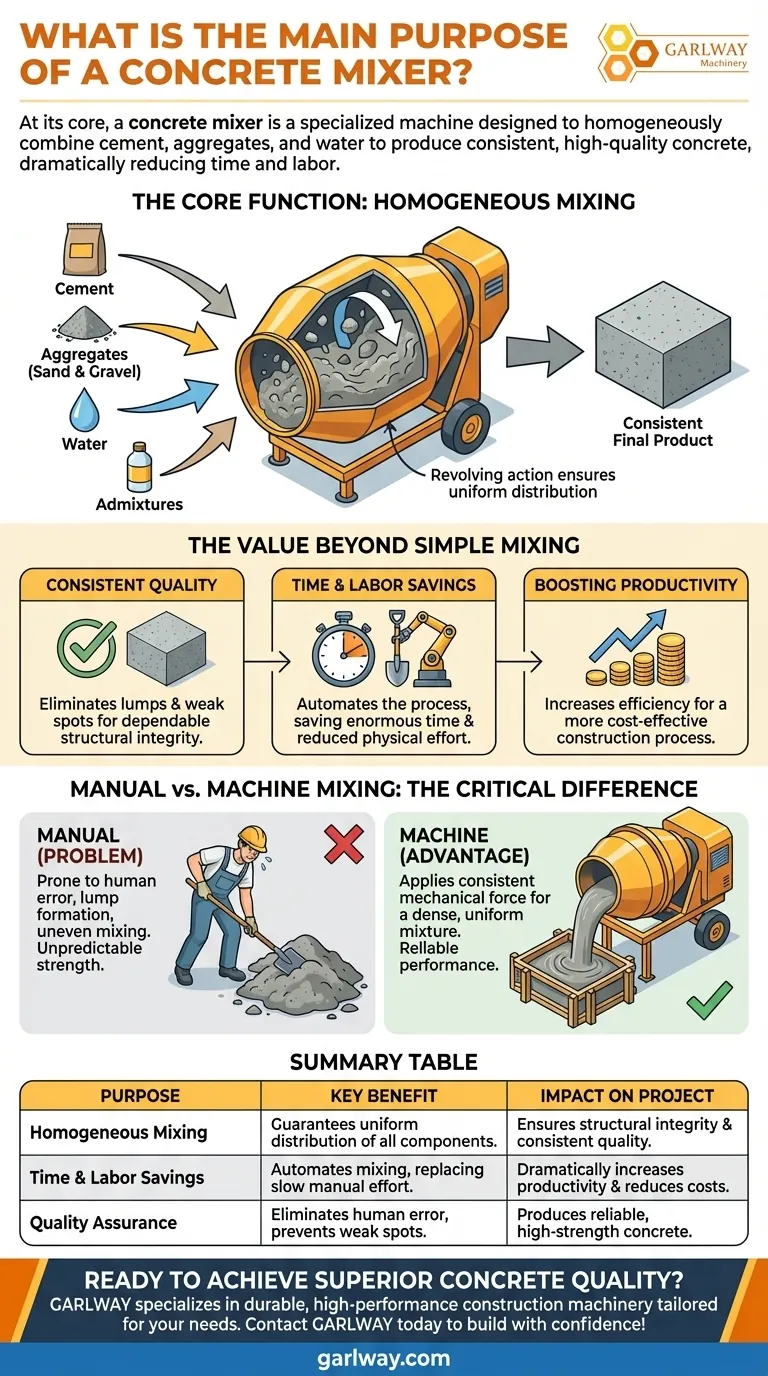 WHAT IS THE MAIN PURPOSE OF A CONCRETE MIXER?

GARLWAY Machinery

At its core, a concrete mixer is a specialized machine designed to homogeneously combine cement, aggregates, and water to produce consistent, high-quality concrete, dramatically reducing time and labor.

THE CORE FUNCTION: HOMOGENEOUS MIXING

Cement

Aggregates (Sand & Gravel)

Water

Admixtures

Revolving action ensures uniform distribution

Consistent Final Product

THE VALUE BEYOND SIMPLE MIXING

CONSISTENT QUALITY

Eliminates lumps & weak spots for dependable structural integrity.

TIME & LABOR SAVINGS

Automates the process, saving enormous time & reduced physical effort.

BOOSTING PRODUCTIVITY

Increases efficiency for a more cost-effective construction process.

MANUAL vs. MACHINE MIXING: THE CRITICAL DIFFERENCE

MANUAL (PROBLEM)

Prone to human error, lump formation, uneven mixing. Unpredictable strength.

MACHINE (ADVANTAGE)

Applies consistent mechanical force for a dense, uniform mixture. Rellable performance.

SUMMARY TABLE

| PURPOSE | KEY BENEFIT | IMPACT ON PROJECT |
|---|---|---|
| Homogeneous Mixing | Guarantees uniform distribution of all components. | Ensures structural integrity & consistent quality. |
| Time & Labor Savings | Automates mixing, replacing slow manual effort. | Dramatically increases productivity & reduces costs. |
| Quality Assurance | Eliminates human error, prevents weak spots. | Produces reliable, high-strength concrete. |

READY TO ACHIEVE SUPERIOR CONCRETE QUALITY?

GARLWAY specializes in durable, high-performance construction machinery tailored for your needs. Contact GARLWAY today to build with confidence!

garlway.com