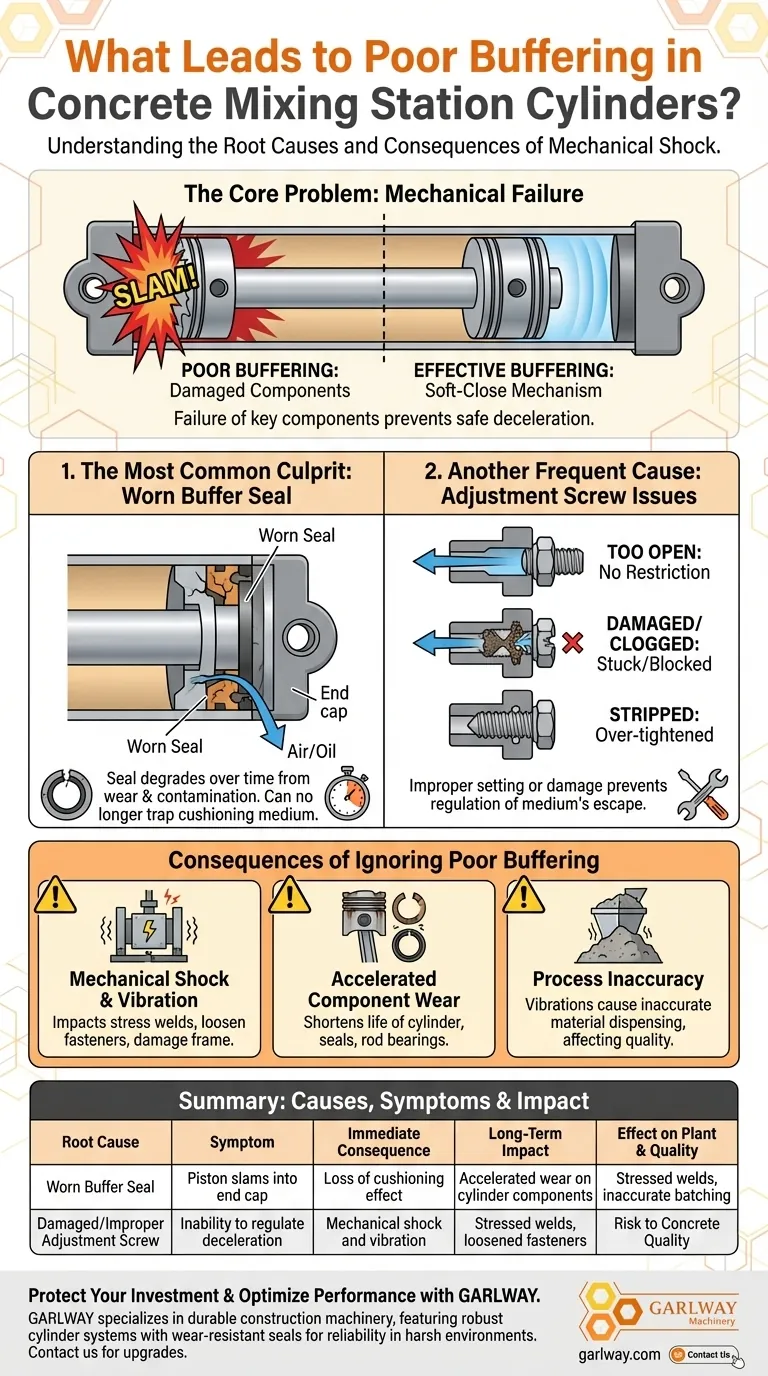 What Leads to Poor Buffering in Concrete Mixing Station Cylinders?

Understanding the Root Causes and Consequences of Mechanical Shock.

The Core Problem: Mechanical Failure

SLAM!

POOR BUFFERING:
Damaged Components

EFFECTIVE BUFFERING:
Soft-Close Mechanism

Failure of key components prevents safe deceleration.

1. The Most Common Culprit: Worn Buffer Seal

Worn Seal

End cap

Worn Seal

Air/Oil

Seal degrades over time from wear & contamination. Can no longer trap cushioning medium.

2. Another Frequent Cause: Adjustment Screw Issues

TOO OPEN:
No Restriction

DAMAGED/ CLOGGED:
Stuck/Blocked

STRIPPED:
Over-tightened

Improper setting or damage prevents regulation of medium's escape.

Consequences of Ignoring Poor Buffering

Mechanical Shock & Vibration
Impacts stress welds, loosen fasteners, damage frame.

Accelerated Component Wear
Shortens life of cylinder, seals, rod bearings.

Process Inaccuracy
Vibrations cause inaccurate material dispensing, affecting quality.

Summary: Causes, Symptoms & Impact

| Root Cause | Symptom | Immediate Consequence | Long-Term Impact | Effect on Plant & Quality |
|---|---|---|---|---|
| Worn Buffer Seal | Piston slams into end cap | Loss of cushioning effect | Accelerated wear on cylinder components | Stressed welds, inaccurate batching |
| Damaged/Improper Adjustment Screw | Inability to regulate deceleration | Mechanical shock and vibration | Stressed welds, loosened fasteners | Risk to Concrete Quality |

Protect Your Investment & Optimize Performance with GARLWAY.

GARLWAY specializes in durable construction machinery, featuring robust cylinder systems with wear-resistant seals for reliability in harsh environments. Contact us for upgrades.

GARLWAY Machinery

garlway.com

Contact Us